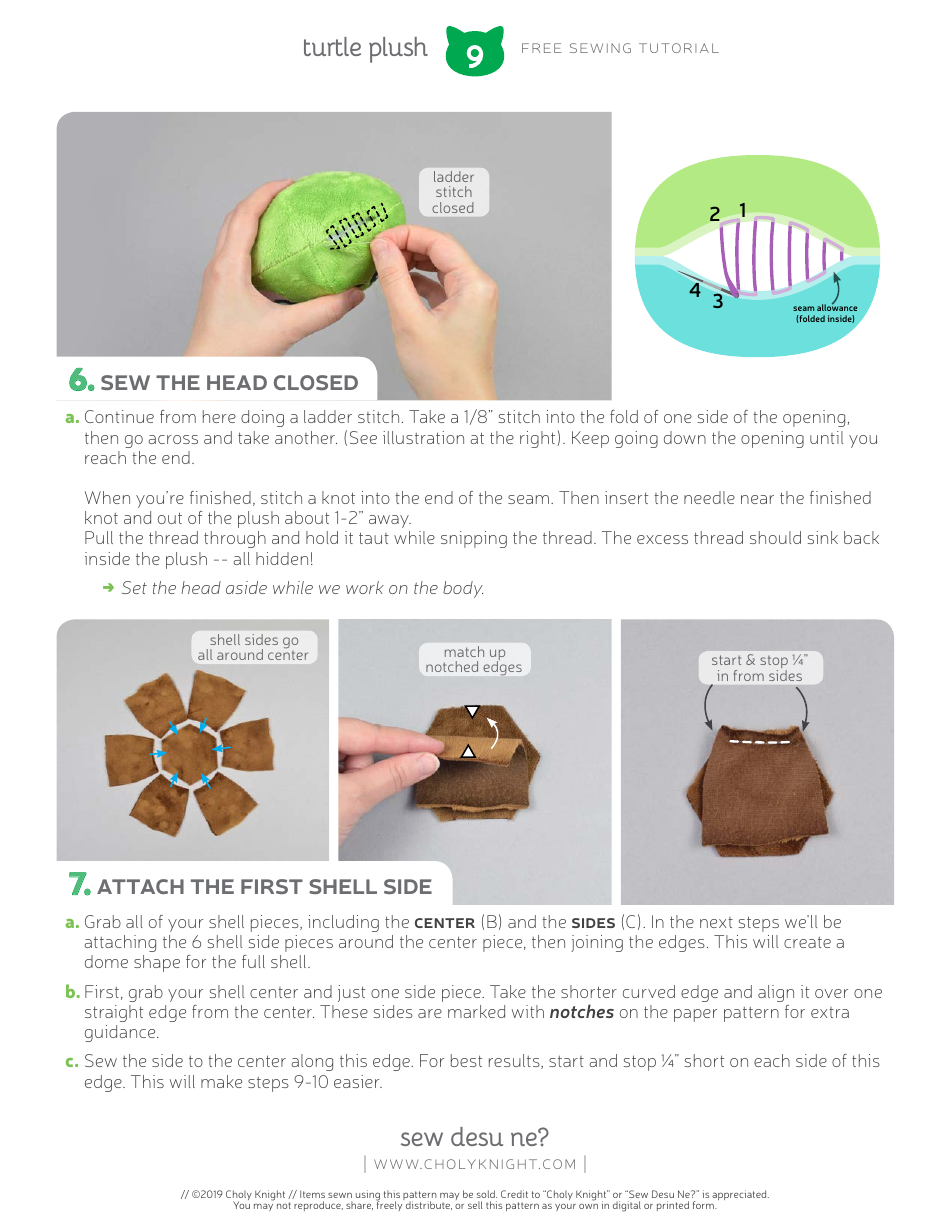 turtle plush 9 FREE SEWING TUTORIAL

ladder stitch closed

2 1
4 3
seam allowance (folded inside)

6. SEW THE HEAD CLOSED

a. Continue from here doing a ladder stitch. Take a 1/8" stitch into the fold of one side of the opening, then go across and take another. (See illustration at the right). Keep going down the opening until you reach the end.

When you're finished, stitch a knot into the end of the seam. Then insert the needle near the finished knot and out of the plush about 1-2" away.
Pull the thread through and hold it taut while snipping the thread. The excess thread should sink back inside the plush -- all hidden!

➜ Set the head aside while we work on the body.

shell sides go all around center

match up notched edges

start & stop ¼" in from sides

7. ATTACH THE FIRST SHELL SIDE

a. Grab all of your shell pieces, including the CENTER (B) and the SIDES (C). In the next steps we'll be attaching the 6 shell side pieces around the center piece, then joining the edges. This will create a dome shape for the full shell.

b. First, grab your shell center and just one side piece. Take the shorter curved edge and align it over one straight edge from the center. These sides are marked with notches on the paper pattern for extra guidance.

c. Sew the side to the center along this edge. For best results, start and stop ¼" short on each side of this edge. This will make steps 9-10 easier.

sew desu ne?
| WWW.CHOLYKNIGHT.COM |

// ©2019 Choly Knight // Items sewn using this pattern may be sold. Credit to "Choly Knight" or "Sew Desu Ne?" is appreciated. You may not reproduce, share, freely distribute, or sell this pattern as your own in digital or printed form.