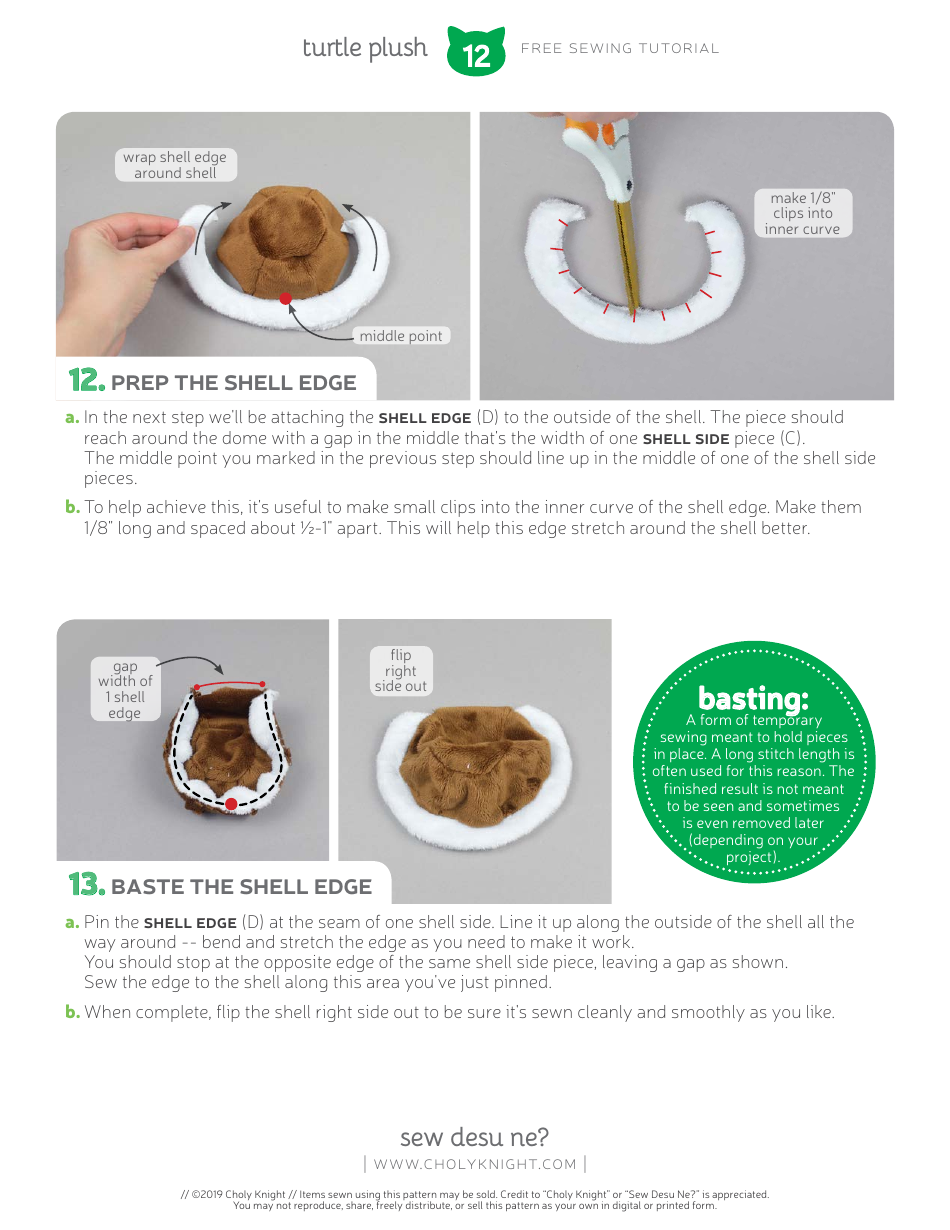 turtle plush 12 FREE SEWING TUTORIAL

wrap shell edge around shell

middle point

make 1/8" clips into inner curve

12. PREP THE SHELL EDGE

a. In the next step we'll be attaching the SHELL EDGE (D) to the outside of the shell. The piece should reach around the dome with a gap in the middle that's the width of one SHELL SIDE piece (C). The middle point you marked in the previous step should line up in the middle of one of the shell side pieces.

b. To help achieve this, it's useful to make small clips into the inner curve of the shell edge. Make them 1/8" long and spaced about ½-1" apart. This will help this edge stretch around the shell better.

gap width of 1 shell edge

flip right side out

basting:
A form of temporary sewing meant to hold pieces in place. A long stitch length is often used for this reason. The finished result is not meant to be seen and sometimes is even removed later (depending on your project).

13. BASTE THE SHELL EDGE

a. Pin the SHELL EDGE (D) at the seam of one shell side. Line it up along the outside of the shell all the way around -- bend and stretch the edge as you need to make it work. You should stop at the opposite edge of the same shell side piece, leaving a gap as shown. Sew the edge to the shell along this area you've just pinned.

b. When complete, flip the shell right side out to be sure it's sewn cleanly and smoothly as you like.

sew desu ne?
| WWW.CHOLYKNIGHT.COM |

// ©2019 Choly Knight // Items sewn using this pattern may be sold. Credit to "Choly Knight" or "Sew Desu Ne?" is appreciated. You may not reproduce, share, freely distribute, or sell this pattern as your own in digital or printed form.