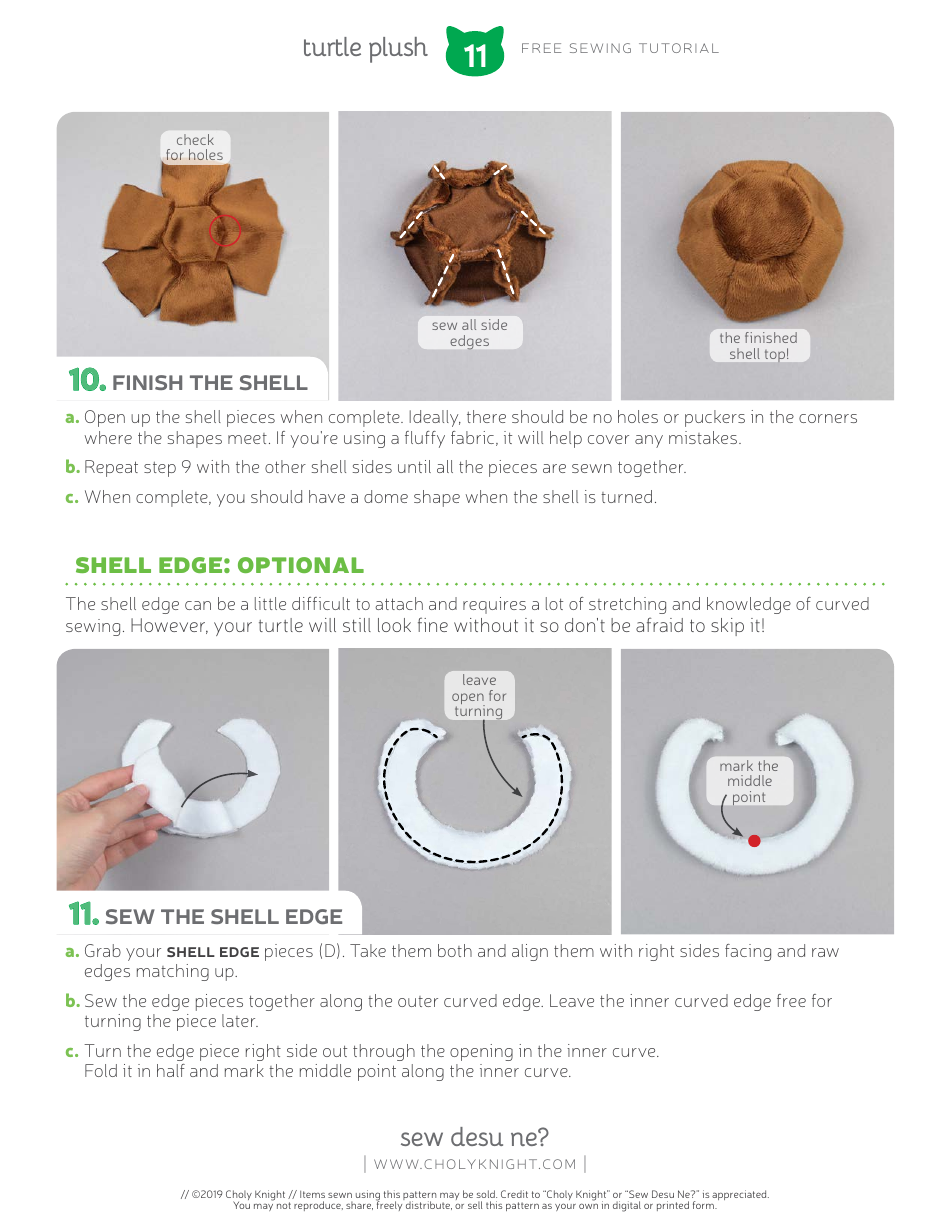 turtle plush 11 FREE SEWING TUTORIAL

check for holes

sew all side edges

the finished shell top!

10. FINISH THE SHELL

a. Open up the shell pieces when complete. Ideally, there should be no holes or puckers in the corners where the shapes meet. If you're using a fluffy fabric, it will help cover any mistakes.

b. Repeat step 9 with the other shell sides until all the pieces are sewn together.

c. When complete, you should have a dome shape when the shell is turned.

SHELL EDGE: OPTIONAL

The shell edge can be a little difficult to attach and requires a lot of stretching and knowledge of curved sewing. However, your turtle will still look fine without it so don't be afraid to skip it!

leave open for turning

mark the middle point

11. SEW THE SHELL EDGE

a. Grab your SHELL EDGE pieces (D). Take them both and align them with right sides facing and raw edges matching up.

b. Sew the edge pieces together along the outer curved edge. Leave the inner curved edge free for turning the piece later.

c. Turn the edge piece right side out through the opening in the inner curve. Fold it in half and mark the middle point along the inner curve.

sew desu ne?

| WWW.CHOLYKNIGHT.COM |

// ©2019 Choly Knight // Items sewn using this pattern may be sold. Credit to "Choly Knight" or "Sew Desu Ne?" is appreciated. You may not reproduce, share, freely distribute, or sell this pattern as your own in digital or printed form.