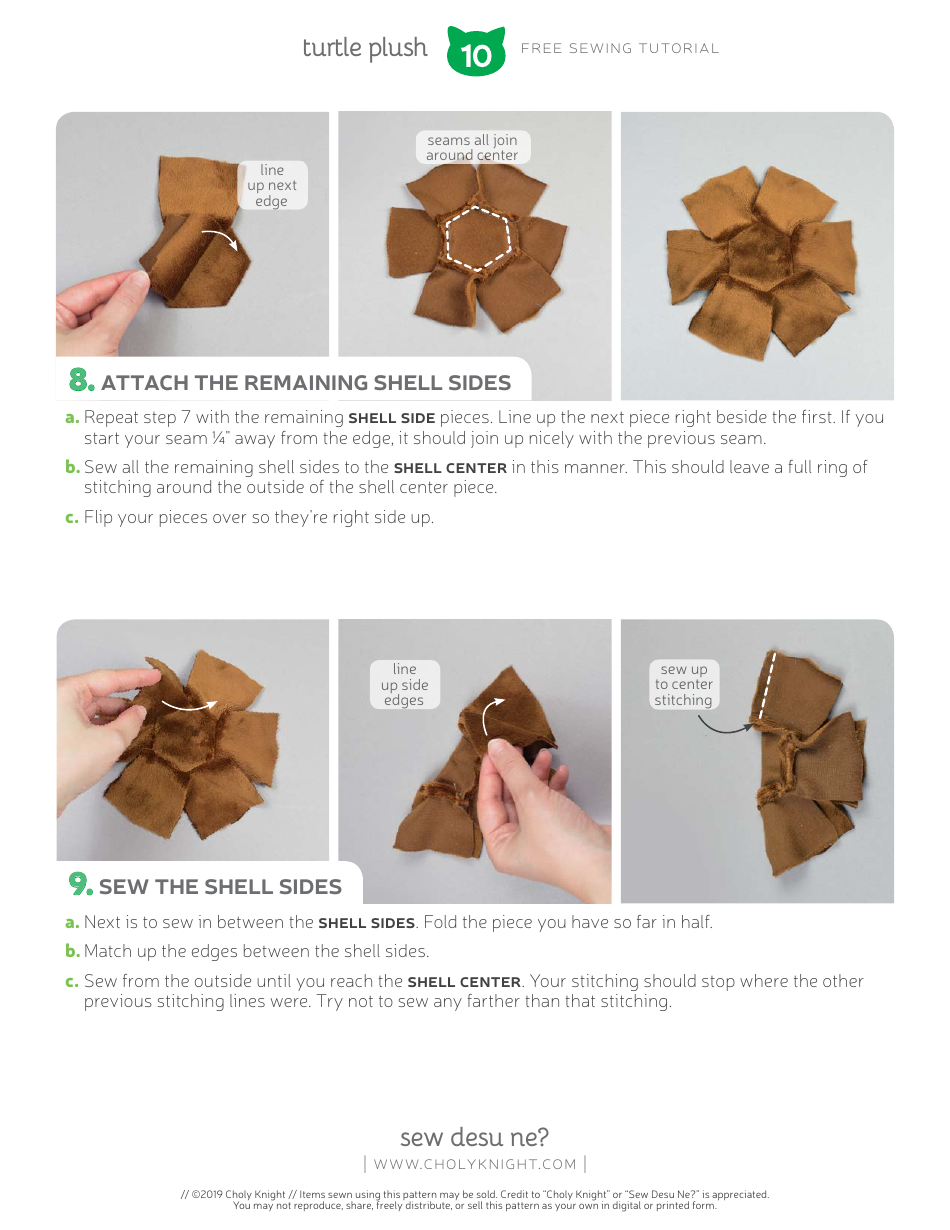 turtle plush 10 FREE SEWING TUTORIAL

line up next edge

seams all join around center

8. ATTACH THE REMAINING SHELL SIDES

a. Repeat step 7 with the remaining SHELL SIDE pieces. Line up the next piece right beside the first. If you start your seam ¼" away from the edge, it should join up nicely with the previous seam.

b. Sew all the remaining shell sides to the SHELL CENTER in this manner. This should leave a full ring of stitching around the outside of the shell center piece.

c. Flip your pieces over so they're right side up.

line up side edges

sew up to center stitching

9. SEW THE SHELL SIDES

a. Next is to sew in between the SHELL SIDES. Fold the piece you have so far in half.

b. Match up the edges between the shell sides.

c. Sew from the outside until you reach the SHELL CENTER. Your stitching should stop where the other previous stitching lines were. Try not to sew any farther than that stitching.

sew desu ne?

| WWW.CHOLYKNIGHT.COM |

// ©2019 Choly Knight // Items sewn using this pattern may be sold. Credit to "Choly Knight" or "Sew Desu Ne?" is appreciated. You may not reproduce, share, freely distribute, or sell this pattern as your own in digital or printed form.