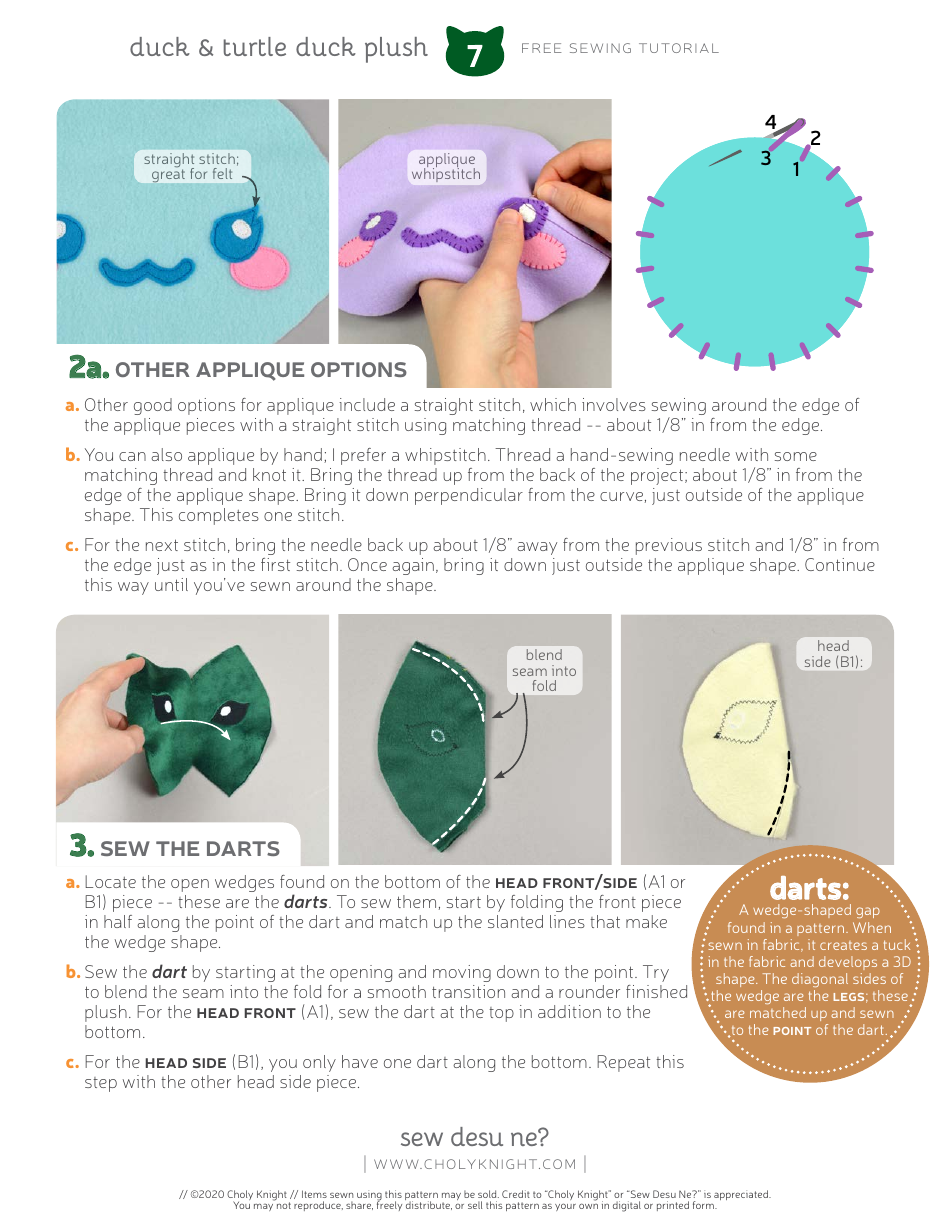 duck & turtle duck plush 7 FREE SEWING TUTORIAL

straight stitch; great for felt

applique whipstitch

4
2
3
1

2a. OTHER APPLIQUE OPTIONS

a. Other good options for applique include a straight stitch, which involves sewing around the edge of the applique pieces with a straight stitch using matching thread -- about 1/8" in from the edge.

b. You can also applique by hand; I prefer a whipstitch. Thread a hand-sewing needle with some matching thread and knot it. Bring the thread up from the back of the project; about 1/8" in from the edge of the applique shape. Bring it down perpendicular from the curve, just outside of the applique shape. This completes one stitch.

c. For the next stitch, bring the needle back up about 1/8" away from the previous stitch and 1/8" in from the edge just as in the first stitch. Once again, bring it down just outside the applique shape. Continue this way until you've sewn around the shape.

blend seam into fold

head side (B1):

3. SEW THE DARTS

a. Locate the open wedges found on the bottom of the HEAD FRONT/SIDE (A1 or B1) piece -- these are the darts. To sew them, start by folding the front piece in half along the point of the dart and match up the slanted lines that make the wedge shape.

b. Sew the dart by starting at the opening and moving down to the point. Try to blend the seam into the fold for a smooth transition and a rounder finished plush. For the HEAD FRONT (A1), sew the dart at the top in addition to the bottom.

c. For the HEAD SIDE (B1), you only have one dart along the bottom. Repeat this step with the other head side piece.

darts:
A wedge-shaped gap found in a pattern. When sewn in fabric, it creates a tuck in the fabric and develops a 3D shape. The diagonal sides of the wedge are the LEGS; these are matched up and sewn to the POINT of the dart.

sew desu ne?
| WWW.CHOLYKNIGHT.COM |

// ©2020 Choly Knight // Items sewn using this pattern may be sold. Credit to "Choly Knight" or "Sew Desu Ne?" is appreciated. You may not reproduce, share, freely distribute, or sell this pattern as your own in digital or printed form.