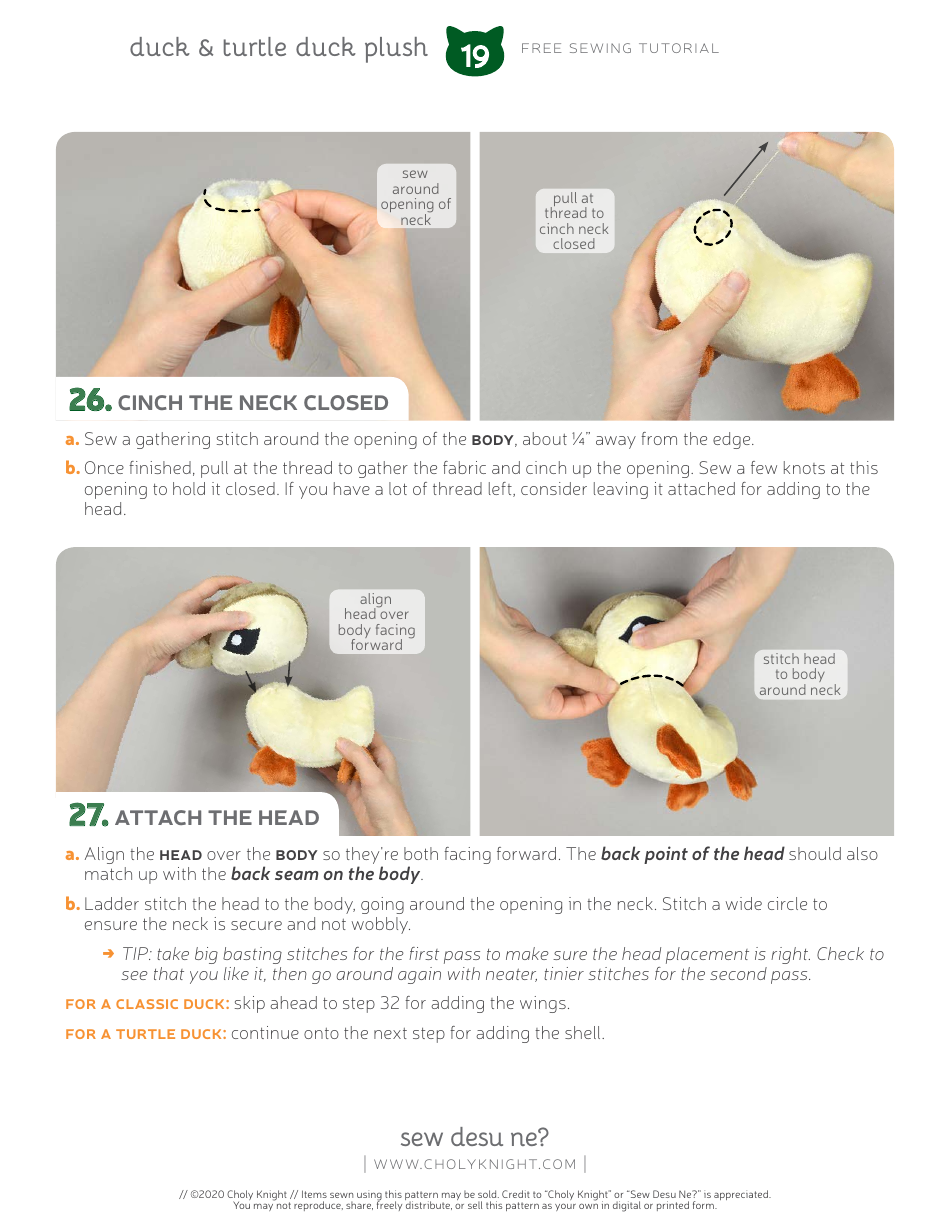 duck & turtle duck plush 19 FREE SEWING TUTORIAL

sew around opening of neck

pull at thread to cinch neck closed

26. CINCH THE NECK CLOSED

a. Sew a gathering stitch around the opening of the BODY, about ¼" away from the edge.

b. Once finished, pull at the thread to gather the fabric and cinch up the opening. Sew a few knots at this opening to hold it closed. If you have a lot of thread left, consider leaving it attached for adding to the head.

align head over body facing forward

stitch head to body around neck

27. ATTACH THE HEAD

a. Align the HEAD over the BODY so they're both facing forward. The back point of the head should also match up with the back seam on the body.

b. Ladder stitch the head to the body, going around the opening in the neck. Stitch a wide circle to ensure the neck is secure and not wobbly.

➜ TIP: take big basting stitches for the first pass to make sure the head placement is right. Check to see that you like it, then go around again with neater, tinier stitches for the second pass.

FOR A CLASSIC DUCK: skip ahead to step 32 for adding the wings.

FOR A TURTLE DUCK: continue onto the next step for adding the shell.

sew desu ne?
| WWW.CHOLYKNIGHT.COM |

// ©2020 Choly Knight // Items sewn using this pattern may be sold. Credit to "Choly Knight" or "Sew Desu Ne?" is appreciated. You may not reproduce, share, freely distribute, or sell this pattern as your own in digital or printed form.