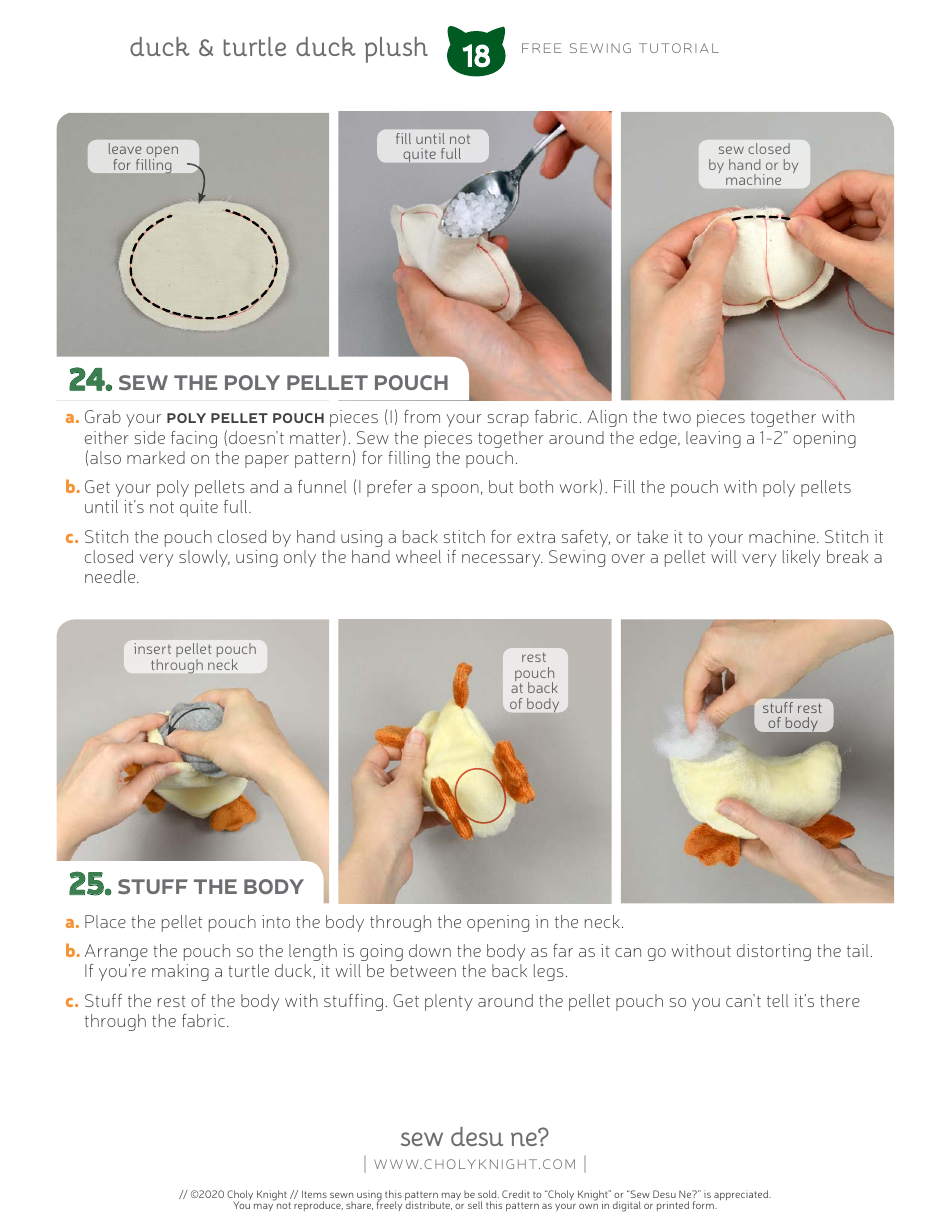 duck & turtle duck plush 18 FREE SEWING TUTORIAL

leave open for filling

fill until not quite full

sew closed by hand or by machine

24. SEW THE POLY PELLET POUCH

a. Grab your POLY PELLET POUCH pieces (I) from your scrap fabric. Align the two pieces together with either side facing (doesn't matter). Sew the pieces together around the edge, leaving a 1-2" opening (also marked on the paper pattern) for filling the pouch.

b. Get your poly pellets and a funnel (I prefer a spoon, but both work). Fill the pouch with poly pellets until it's not quite full.

c. Stitch the pouch closed by hand using a back stitch for extra safety, or take it to your machine. Stitch it closed very slowly, using only the hand wheel if necessary. Sewing over a pellet will very likely break a needle.

insert pellet pouch through neck

rest pouch at back of body

stuff rest of body

25. STUFF THE BODY

a. Place the pellet pouch into the body through the opening in the neck.

b. Arrange the pouch so the length is going down the body as far as it can go without distorting the tail. If you're making a turtle duck, it will be between the back legs.

c. Stuff the rest of the body with stuffing. Get plenty around the pellet pouch so you can't tell it's there through the fabric.

sew desu ne?
| WWW.CHOLYKNIGHT.COM |

// ©2020 Choly Knight // Items sewn using this pattern may be sold. Credit to "Choly Knight" or "Sew Desu Ne?" is appreciated. You may not reproduce, share, freely distribute, or sell this pattern as your own in digital or printed form.