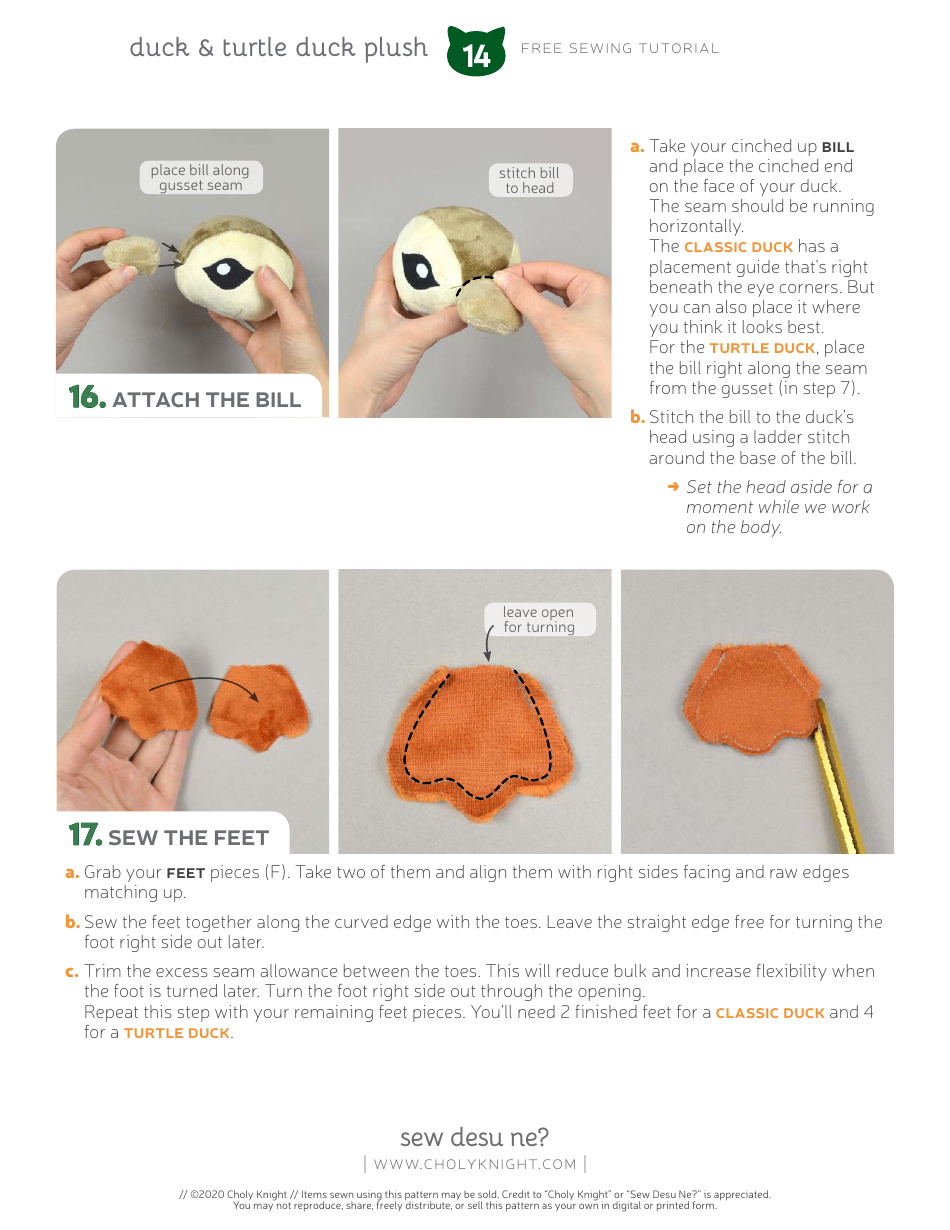 duck & turtle duck plush 14 FREE SEWING TUTORIAL

place bill along gusset seam

stitch bill to head

16. ATTACH THE BILL

a. Take your cinched up BILL and place the cinched end on the face of your duck. The seam should be running horizontally.
The CLASSIC DUCK has a placement guide that's right beneath the eye corners. But you can also place it where you think it looks best.
For the TURTLE DUCK, place the bill right along the seam from the gusset (in step 7).

b. Stitch the bill to the duck's head using a ladder stitch around the base of the bill.

➜ Set the head aside for a moment while we work on the body.

leave open for turning

17. SEW THE FEET

a. Grab your FEET pieces (F). Take two of them and align them with right sides facing and raw edges matching up.

b. Sew the feet together along the curved edge with the toes. Leave the straight edge free for turning the foot right side out later.

c. Trim the excess seam allowance between the toes. This will reduce bulk and increase flexibility when the foot is turned later. Turn the foot right side out through the opening.
Repeat this step with your remaining feet pieces. You'll need 2 finished feet for a CLASSIC DUCK and 4 for a TURTLE DUCK.

sew desu ne?
| WWW.CHOLYKNIGHT.COM |

// ©2020 Choly Knight // Items sewn using this pattern may be sold. Credit to "Choly Knight" or "Sew Desu Ne?" is appreciated.
You may not reproduce, share, freely distribute, or sell this pattern as your own in digital or printed form.