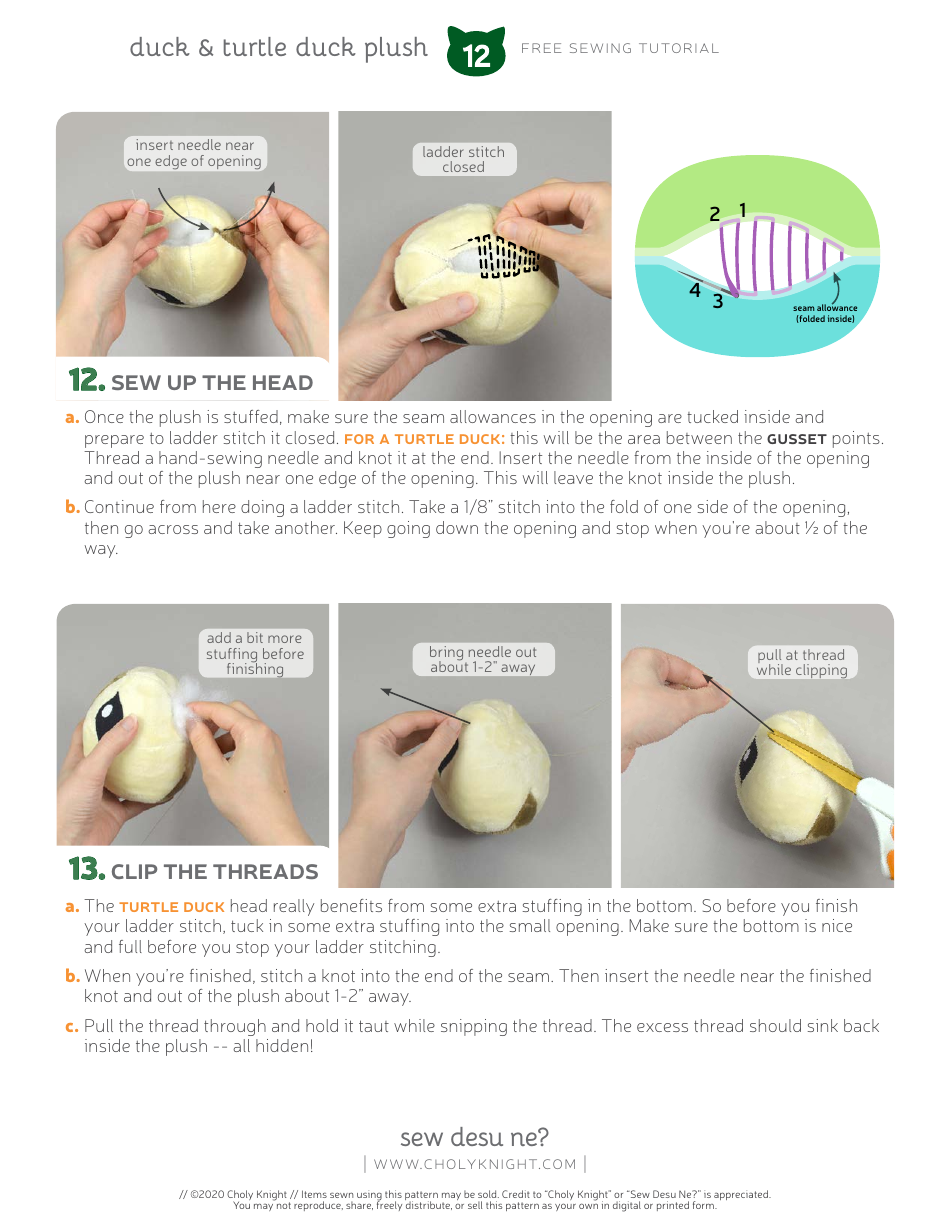 duck & turtle duck plush 12 FREE SEWING TUTORIAL

insert needle near one edge of opening

ladder stitch closed

2 1

4 3

seam allowance (folded inside)

12. SEW UP THE HEAD

a. Once the plush is stuffed, make sure the seam allowances in the opening are tucked inside and prepare to ladder stitch it closed. FOR A TURTLE DUCK: this will be the area between the GUSSET points. Thread a hand-sewing needle and knot it at the end. Insert the needle from the inside of the opening and out of the plush near one edge of the opening. This will leave the knot inside the plush.

b. Continue from here doing a ladder stitch. Take a 1/8" stitch into the fold of one side of the opening, then go across and take another. Keep going down the opening and stop when you're about ½ of the way.

add a bit more stuffing before finishing

bring needle out about 1-2" away

pull at thread while clipping

13. CLIP THE THREADS

a. The TURTLE DUCK head really benefits from some extra stuffing in the bottom. So before you finish your ladder stitch, tuck in some extra stuffing into the small opening. Make sure the bottom is nice and full before you stop your ladder stitching.

b. When you're finished, stitch a knot into the end of the seam. Then insert the needle near the finished knot and out of the plush about 1-2" away.

c. Pull the thread through and hold it taut while snipping the thread. The excess thread should sink back inside the plush -- all hidden!

sew desu ne?
| WWW.CHOLYKNIGHT.COM |

// ©2020 Choly Knight // Items sewn using this pattern may be sold. Credit to "Choly Knight" or "Sew Desu Ne?" is appreciated. You may not reproduce, share, freely distribute, or sell this pattern as your own in digital or printed form.