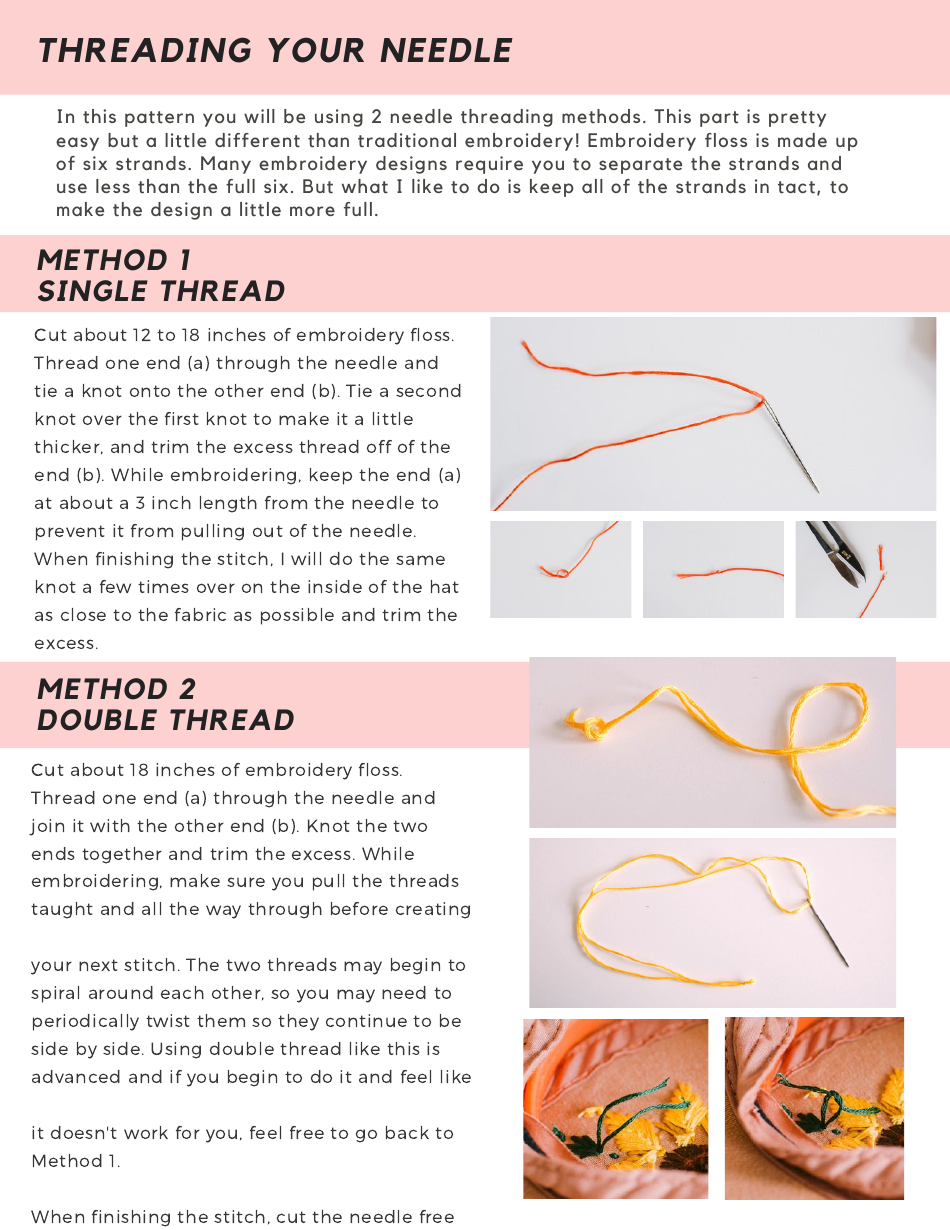 THREADING YOUR NEEDLE

In this pattern you will be using 2 needle threading methods. This part is pretty easy but a little different than traditional embroidery! Embroidery floss is made up of six strands. Many embroidery designs require you to separate the strands and use less than the full six. But what I like to do is keep all of the strands in tact, to make the design a little more full.

METHOD 1
SINGLE THREAD

Cut about 12 to 18 inches of embroidery floss. Thread one end (a) through the needle and tie a knot onto the other end (b). Tie a second knot over the first knot to make it a little thicker, and trim the excess thread off of the end (b). While embroidering, keep the end (a) at about a 3 inch length from the needle to prevent it from pulling out of the needle. When finishing the stitch, I will do the same knot a few times over on the inside of the hat as close to the fabric as possible and trim the excess.

METHOD 2
DOUBLE THREAD

Cut about 18 inches of embroidery floss. Thread one end (a) through the needle and join it with the other end (b). Knot the two ends together and trim the excess. While embroidering, make sure you pull the threads taught and all the way through before creating

your next stitch. The two threads may begin to spiral around each other, so you may need to periodically twist them so they continue to be side by side. Using double thread like this is advanced and if you begin to do it and feel like

it doesn't work for you, feel free to go back to Method 1.

When finishing the stitch, cut the needle free