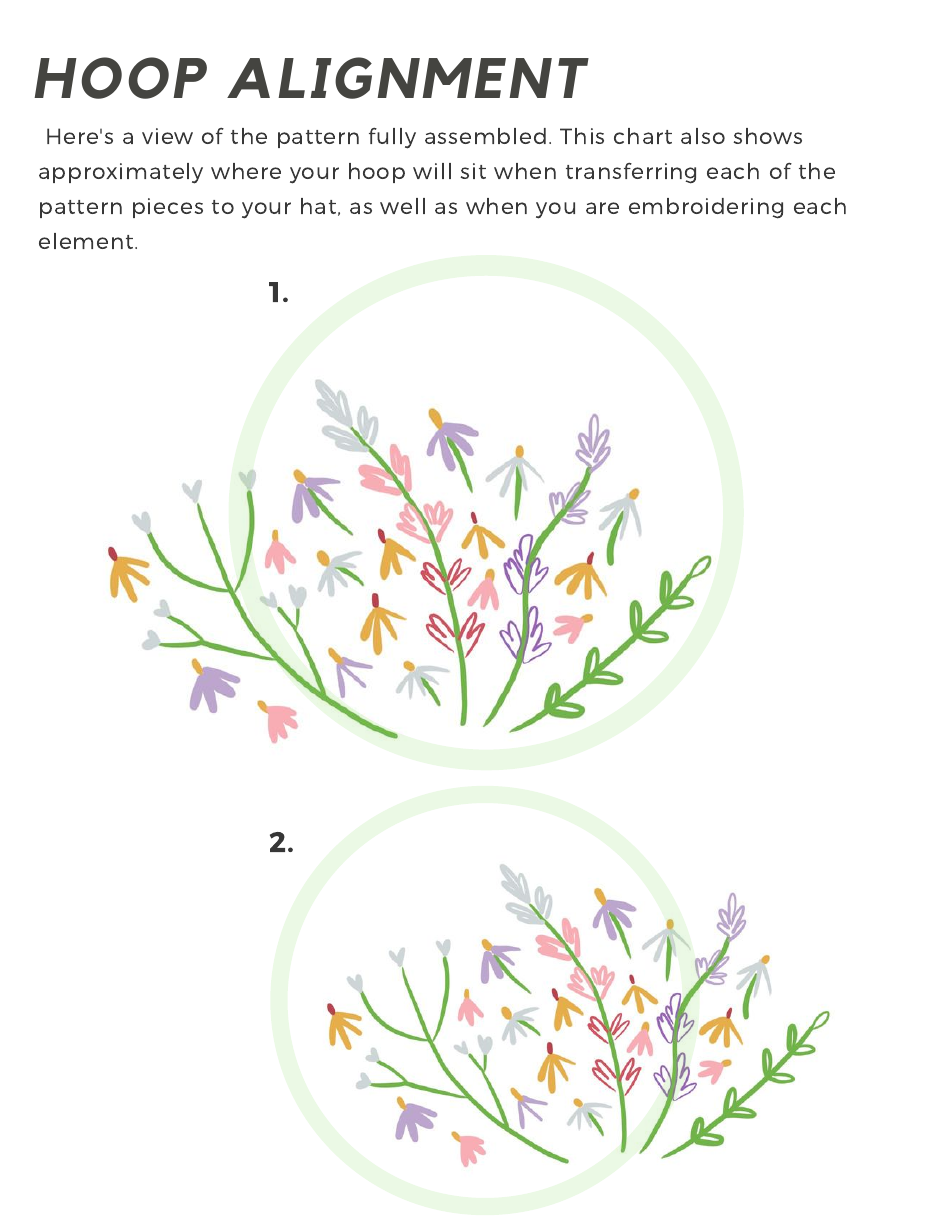 HOOP ALIGNMENT

Here's a view of the pattern fully assembled. This chart also shows approximately where your hoop will sit when transferring each of the pattern pieces to your hat, as well as when you are embroidering each element.

1.

2.