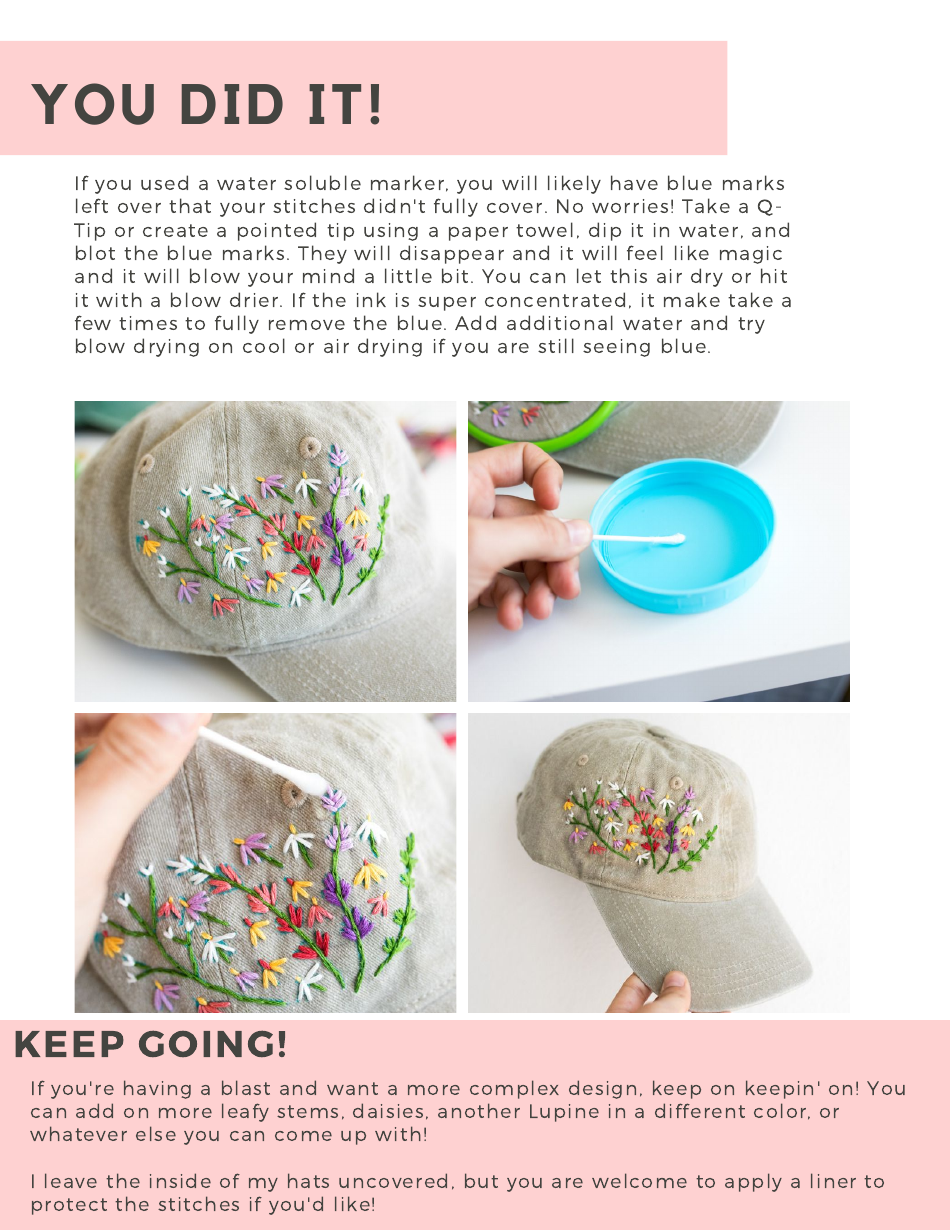 YOU DID IT!

If you used a water soluble marker, you will likely have blue marks left over that your stitches didn't fully cover. No worries! Take a Q-Tip or create a pointed tip using a paper towel, dip it in water, and blot the blue marks. They will disappear and it will feel like magic and it will blow your mind a little bit. You can let this air dry or hit it with a blow drier. If the ink is super concentrated, it make take a few times to fully remove the blue. Add additional water and try blow drying on cool or air drying if you are still seeing blue.

KEEP GOING!

If you're having a blast and want a more complex design, keep on keepin' on! You can add on more leafy stems, daisies, another Lupine in a different color, or whatever else you can come up with!

I leave the inside of my hats uncovered, but you are welcome to apply a liner to protect the stitches if you'd like!