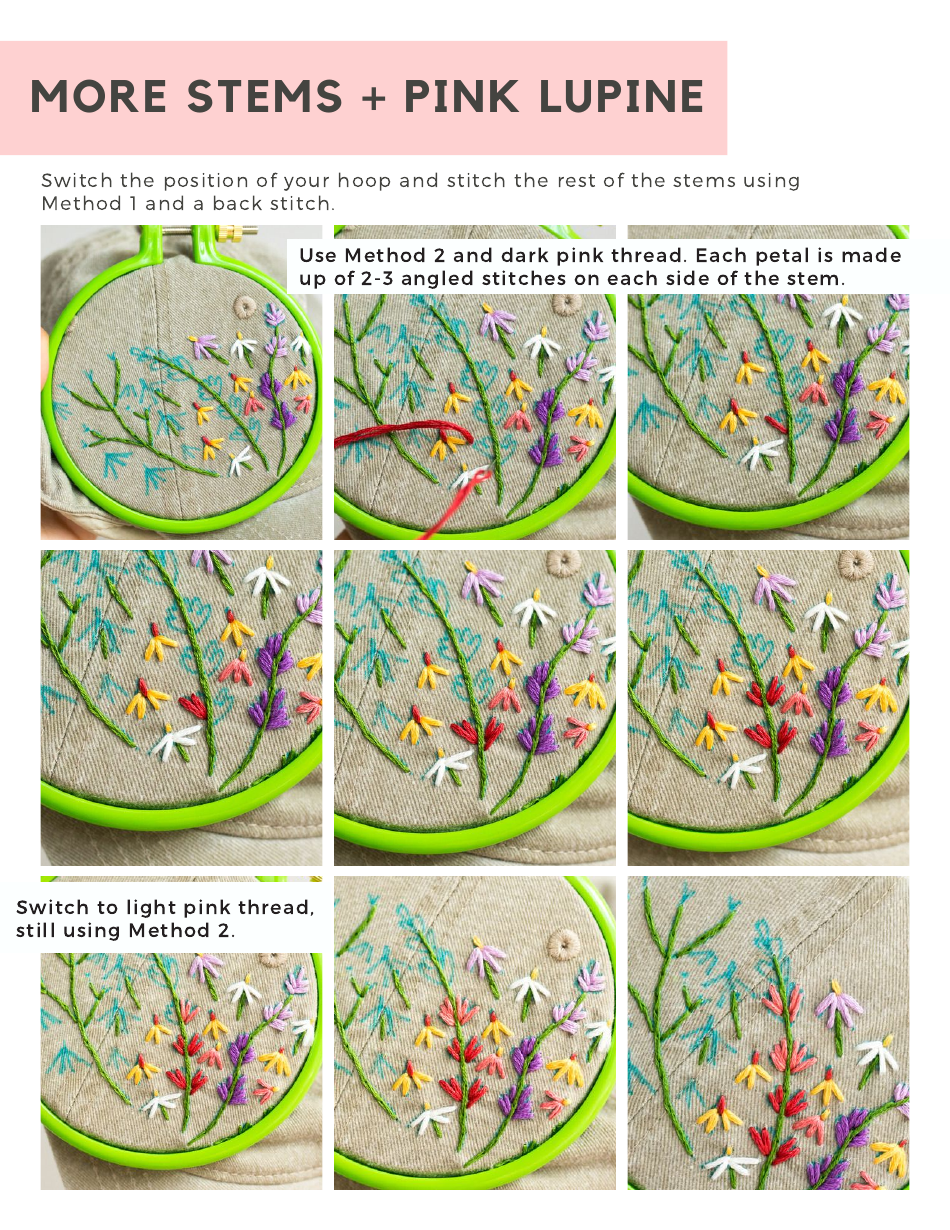 MORE STEMS + PINK LUPINE

Switch the position of your hoop and stitch the rest of the stems using Method 1 and a back stitch.

Use Method 2 and dark pink thread. Each petal is made up of 2-3 angled stitches on each side of the stem.

Switch to light pink thread, still using Method 2.