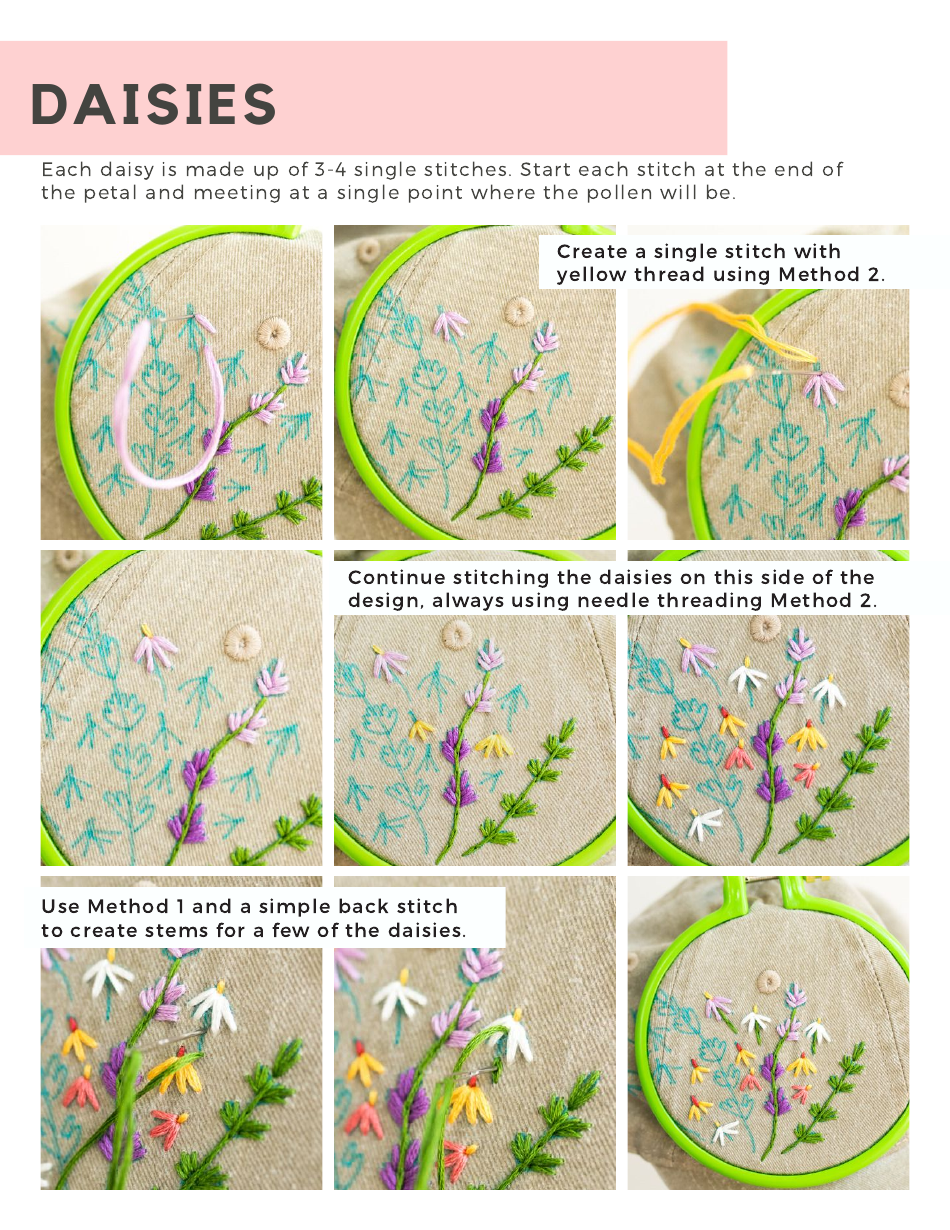 DAISIES

Each daisy is made up of 3-4 single stitches. Start each stitch at the end of the petal and meeting at a single point where the pollen will be.

Create a single stitch with yellow thread using Method 2.

Continue stitching the daisies on this side of the design, always using needle threading Method 2.

Use Method 1 and a simple back stitch to create stems for a few of the daisies.