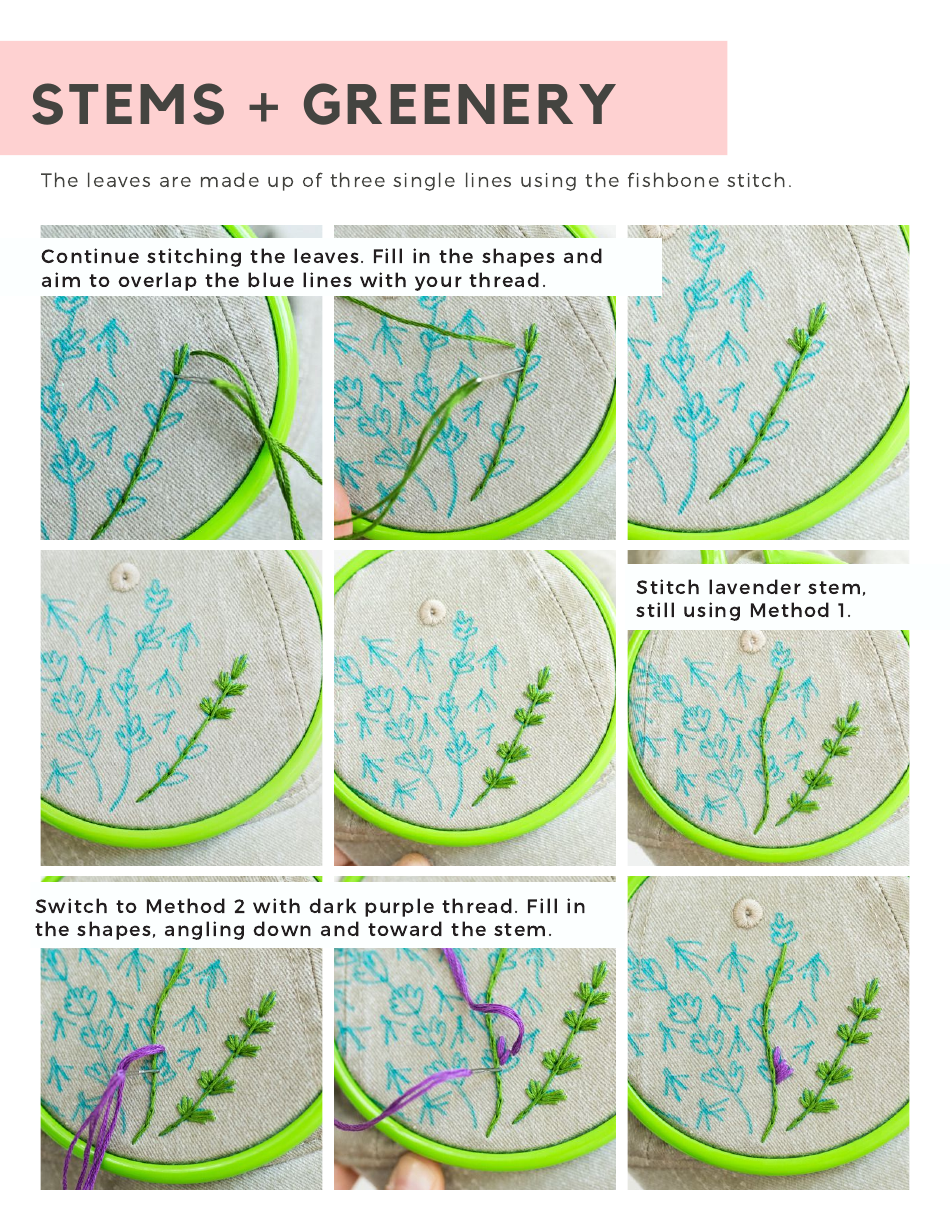 STEMS + GREENERY

The leaves are made up of three single lines using the fishbone stitch.

Continue stitching the leaves. Fill in the shapes and aim to overlap the blue lines with your thread.

Stitch lavender stem, still using Method 1.

Switch to Method 2 with dark purple thread. Fill in the shapes, angling down and toward the stem.