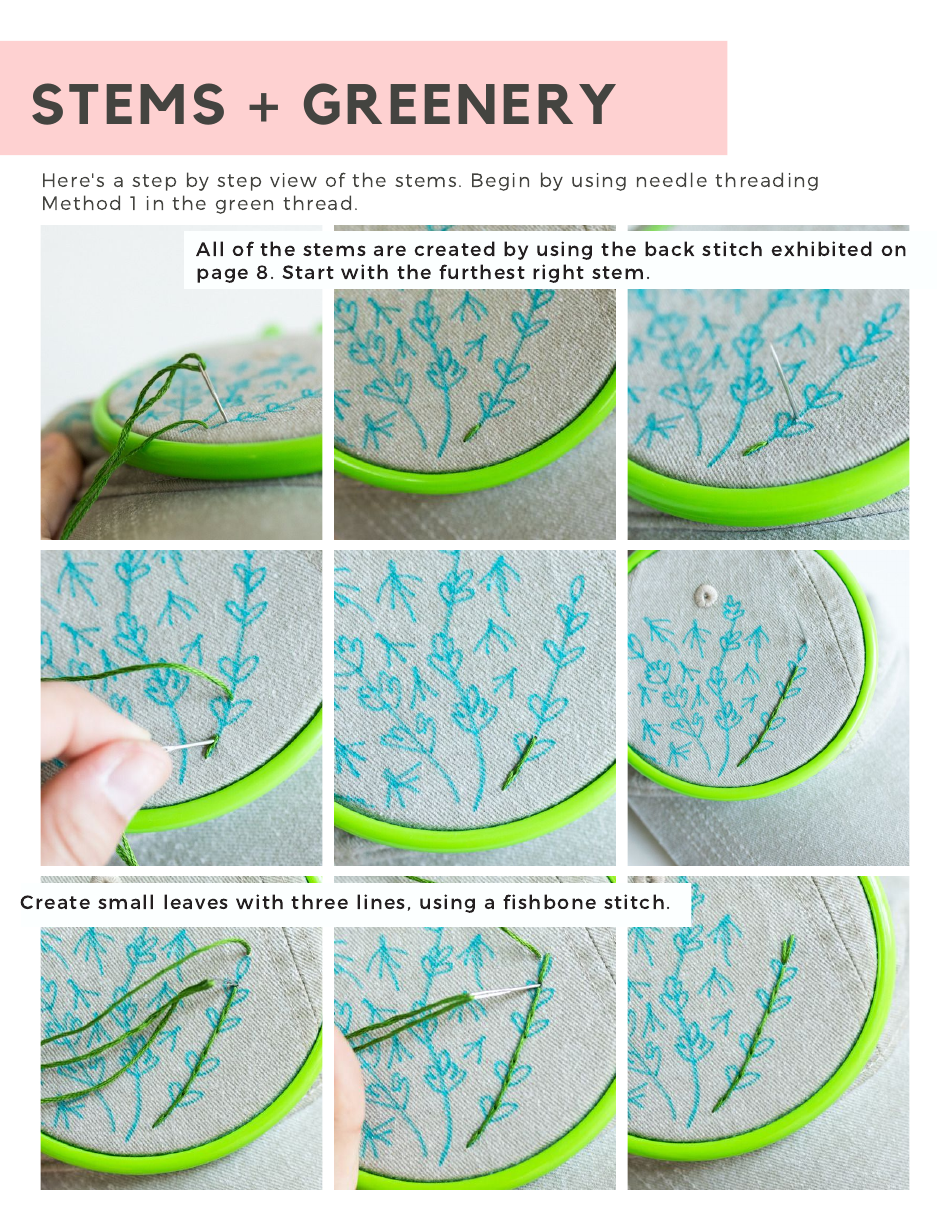 STEMS + GREENERY

Here's a step by step view of the stems. Begin by using needle threading Method 1 in the green thread.

All of the stems are created by using the back stitch exhibited on page 8. Start with the furthest right stem.

Create small leaves with three lines, using a fishbone stitch.