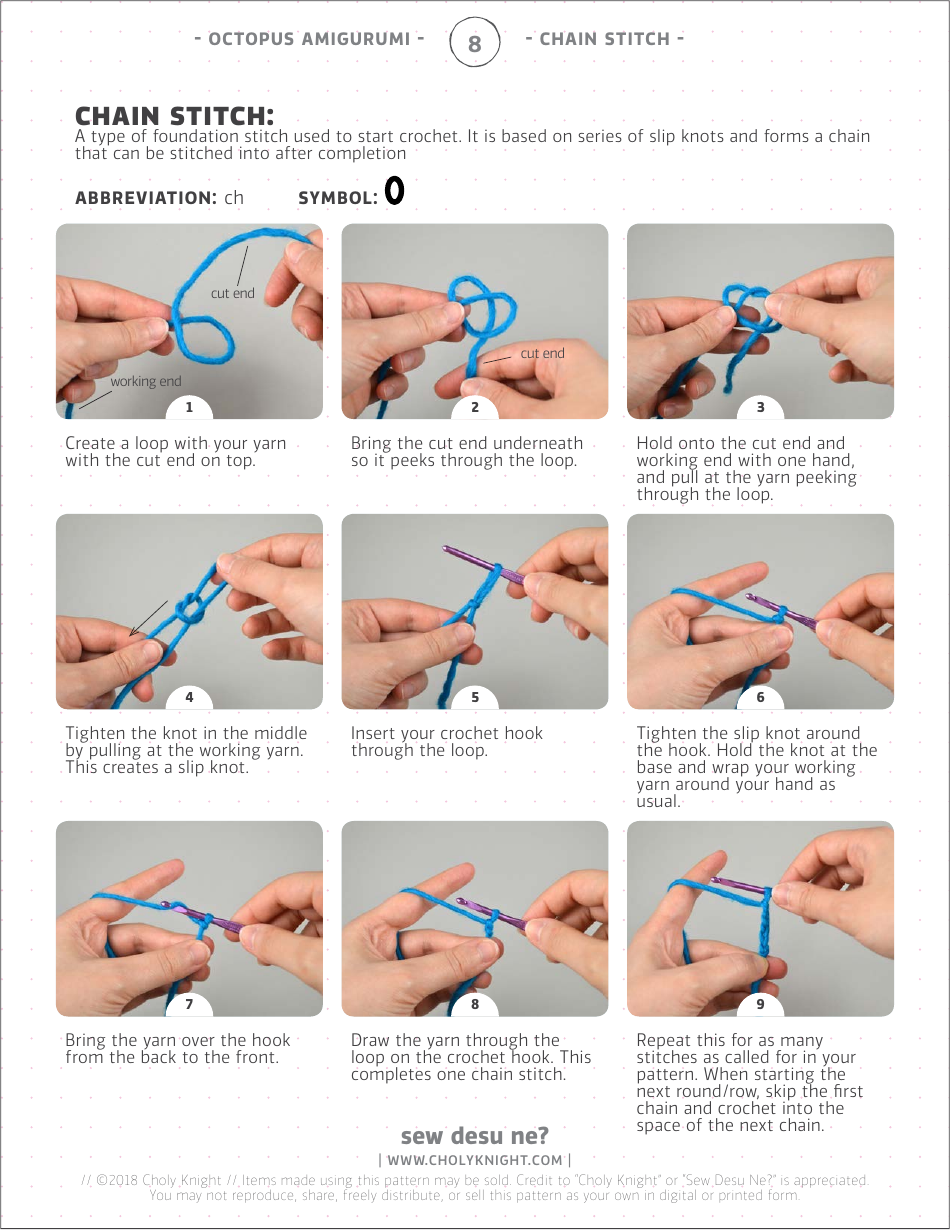 - OCTOPUS AMIGURUMI - 8 - CHAIN STITCH -

CHAIN STITCH:
A type of foundation stitch used to start crochet. It is based on series of slip knots and forms a chain that can be stitched into after completion

ABBREVIATION: ch SYMBOL: 0

cut end
working end
1

Create a loop with your yarn with the cut end on top.

cut end
2

Bring the cut end underneath so it peeks through the loop.

3

Hold onto the cut end and working end with one hand, and pull at the yarn peeking through the loop.

4

Tighten the knot in the middle by pulling at the working yarn. This creates a slip knot.

5

Insert your crochet hook through the loop.

6

Tighten the slip knot around the hook. Hold the knot at the base and wrap your working yarn around your hand as usual.

7

Bring the yarn over the hook from the back to the front.

8

Draw the yarn through the loop on the crochet hook. This completes one chain stitch.

9

Repeat this for as many stitches as called for in your pattern. When starting the next round/row, skip the first chain and crochet into the space of the next chain.

sew desu ne?
| WWW.CHOLYKNIGHT.COM |
// ©2018 Choly Knight // Items made using this pattern may be sold. Credit to "Choly Knight" or "Sew Desu Ne?" is appreciated. You may not reproduce, share, freely distribute, or sell this pattern as your own in digital or printed form.