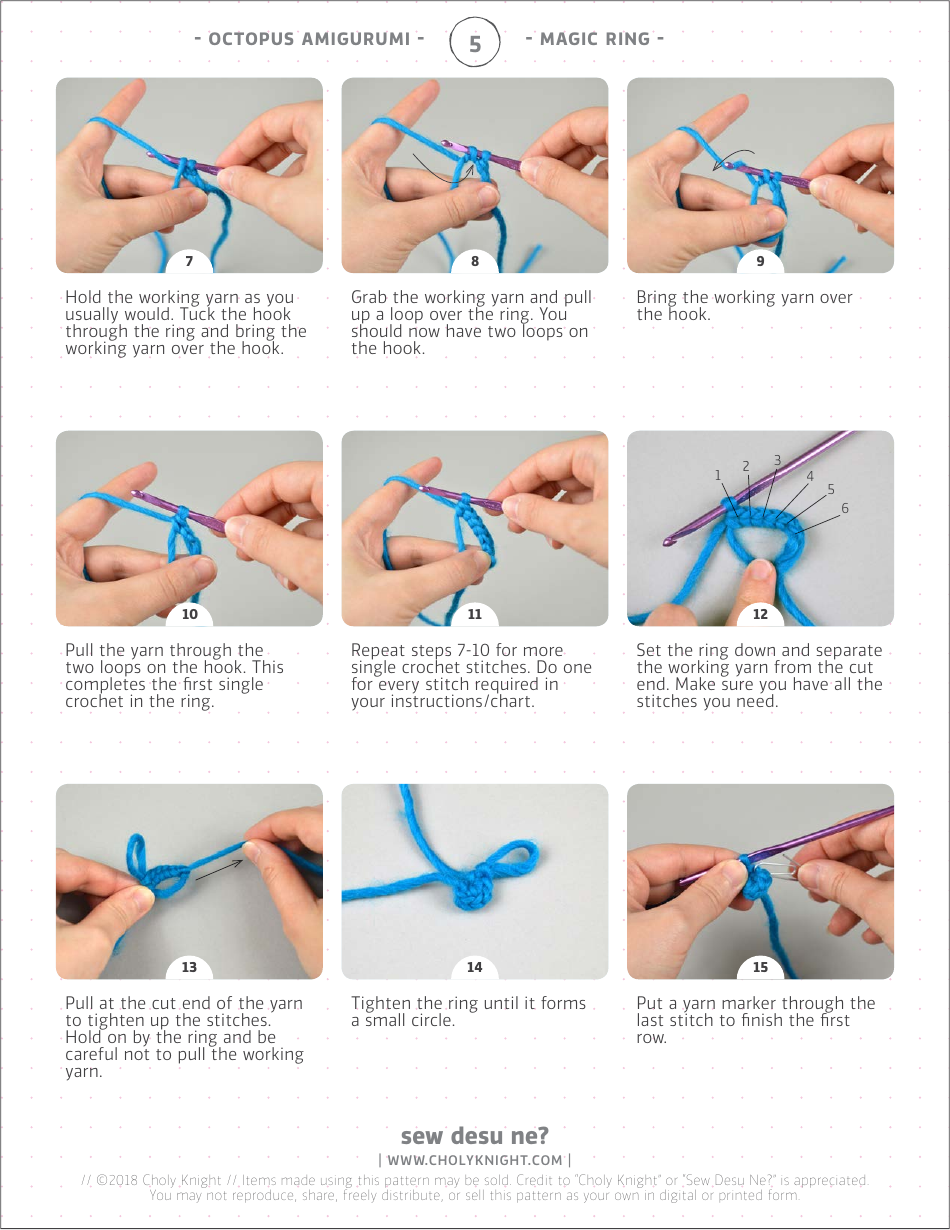 - OCTOPUS AMIGURUMI - 5 - MAGIC RING -

7

Hold the working yarn as you usually would. Tuck the hook through the ring and bring the working yarn over the hook.

8

Grab the working yarn and pull up a loop over the ring. You should now have two loops on the hook.

9

Bring the working yarn over the hook.

10

Pull the yarn through the two loops on the hook. This completes the first single crochet in the ring.

11

Repeat steps 7-10 for more single crochet stitches. Do one for every stitch required in your instructions/chart.

1 2 3 4 5 6

12

Set the ring down and separate the working yarn from the cut end. Make sure you have all the stitches you need.

13

Pull at the cut end of the yarn to tighten up the stitches. Hold on by the ring and be careful not to pull the working yarn.

14

Tighten the ring until it forms a small circle.

15

Put a yarn marker through the last stitch to finish the first row.

sew desu ne?

| WWW.CHOLYKNIGHT.COM |

// ©2018 Choly Knight // Items made using this pattern may be sold. Credit to "Choly Knight" or "Sew Desu Ne?" is appreciated. You may not reproduce, share, freely distribute, or sell this pattern as your own in digital or printed form.