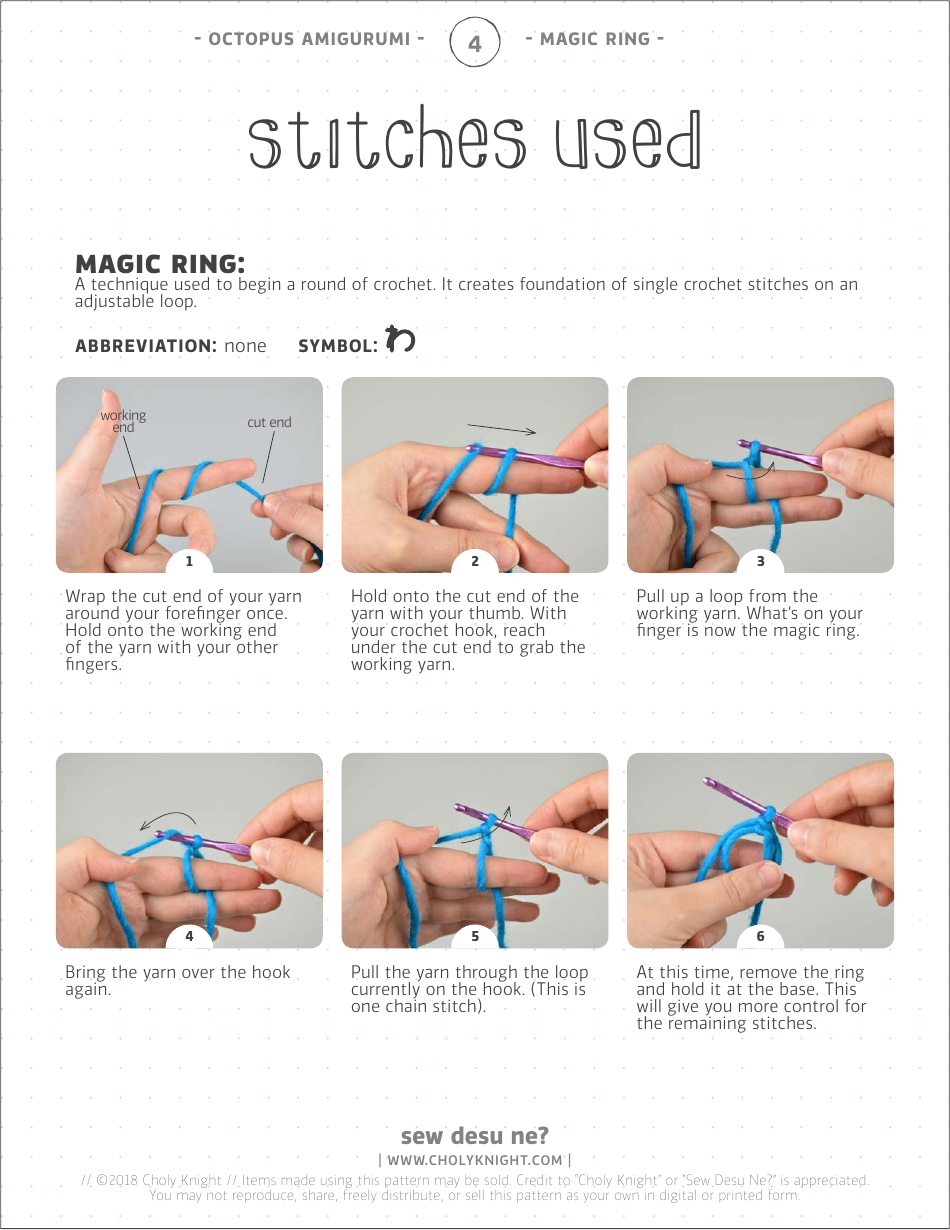 - OCTOPUS AMIGURUMI - 4 - MAGIC RING -

stitches used

MAGIC RING:
A technique used to begin a round of crochet. It creates foundation of single crochet stitches on an adjustable loop.

ABBREVIATION: none SYMBOL: わ

working end

cut end

1

Wrap the cut end of your yarn around your forefinger once. Hold onto the working end of the yarn with your other fingers.

2

Hold onto the cut end of the yarn with your thumb. With your crochet hook, reach under the cut end to grab the working yarn.

3

Pull up a loop from the working yarn. What's on your finger is now the magic ring.

4

Bring the yarn over the hook again.

5

Pull the yarn through the loop currently on the hook. (This is one chain stitch).

6

At this time, remove the ring and hold it at the base. This will give you more control for the remaining stitches.

sew desu ne?
| WWW.CHOLYKNIGHT.COM |
// ©2018 Choly Knight // Items made using this pattern may be sold. Credit to "Choly Knight" or "Sew Desu Ne?" is appreciated. You may not reproduce, share, freely distribute, or sell this pattern as your own in digital or printed form.