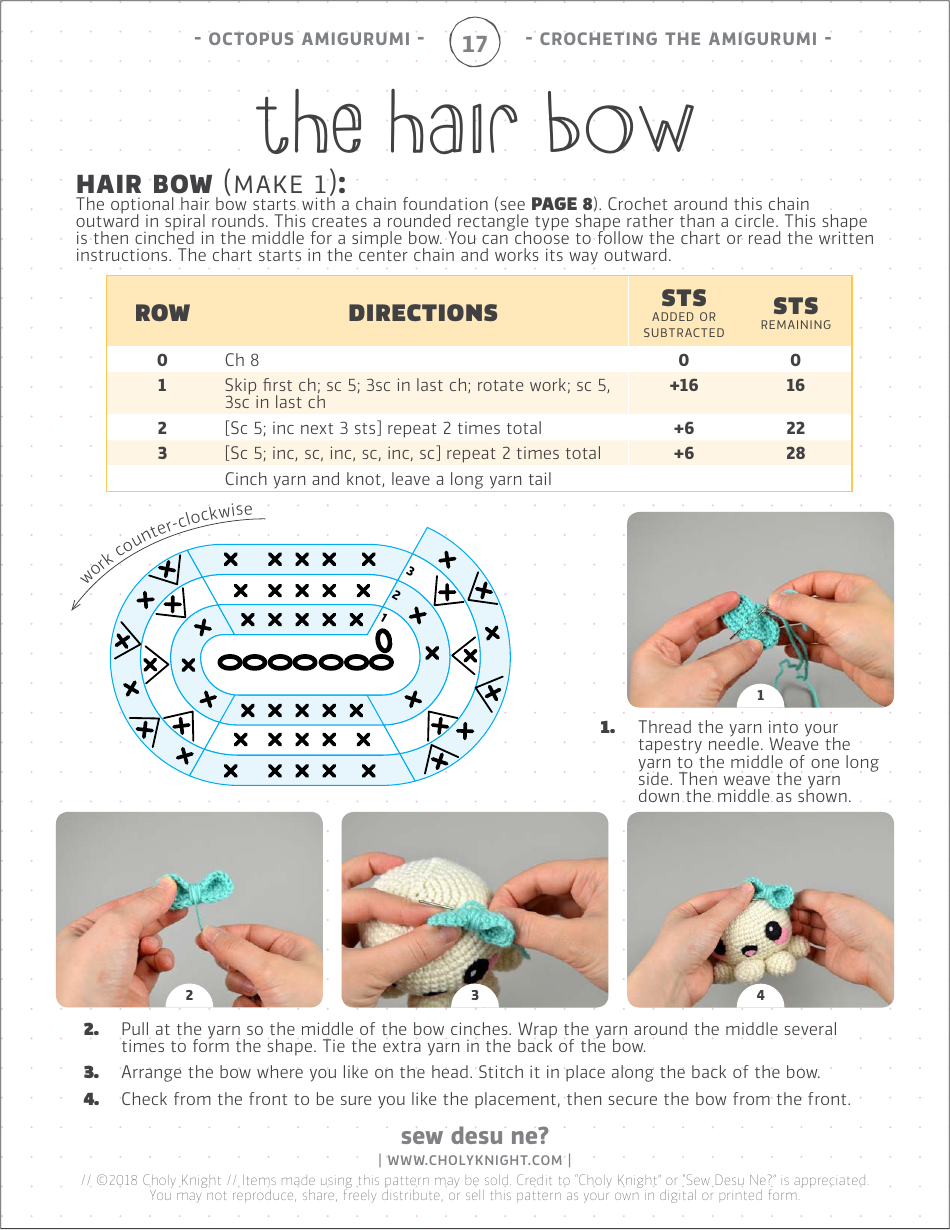 - OCTOPUS AMIGURUMI - 17 - CROCHETING THE AMIGURUMI -

the hair bow

HAIR BOW (MAKE 1):
The optional hair bow starts with a chain foundation (see PAGE 8). Crochet around this chain outward in spiral rounds. This creates a rounded rectangle type shape rather than a circle. This shape is then cinched in the middle for a simple bow. You can choose to follow the chart or read the written instructions. The chart starts in the center chain and works its way outward.

| ROW | DIRECTIONS | STS ADDED OR SUBTRACTED | STS REMAINING |
|---|---|---|---|
| 0 | Ch 8 | 0 | 0 |
| 1 | Skip first ch; sc 5; 3sc in last ch; rotate work; sc 5, 3sc in last ch | +16 | 16 |
| 2 | [Sc 5; inc next 3 sts] repeat 2 times total | +6 | 22 |
| 3 | [Sc 5; inc, sc, inc, sc, inc, sc] repeat 2 times total | +6 | 28 |
| | Cinch yarn and knot, leave a long yarn tail | | |

work counter-clockwise

3
2
1

1

1. Thread the yarn into your tapestry needle. Weave the yarn to the middle of one long side. Then weave the yarn down the middle as shown.

2

3

4

2. Pull at the yarn so the middle of the bow cinches. Wrap the yarn around the middle several times to form the shape. Tie the extra yarn in the back of the bow.

3. Arrange the bow where you like on the head. Stitch it in place along the back of the bow.

4. Check from the front to be sure you like the placement, then secure the bow from the front.

sew desu ne?
| WWW.CHOLYKNIGHT.COM |
// ©2018 Choly Knight // Items made using this pattern may be sold. Credit to "Choly Knight" or "Sew Desu Ne?" is appreciated. You may not reproduce, share, freely distribute, or sell this pattern as your own in digital or printed form.