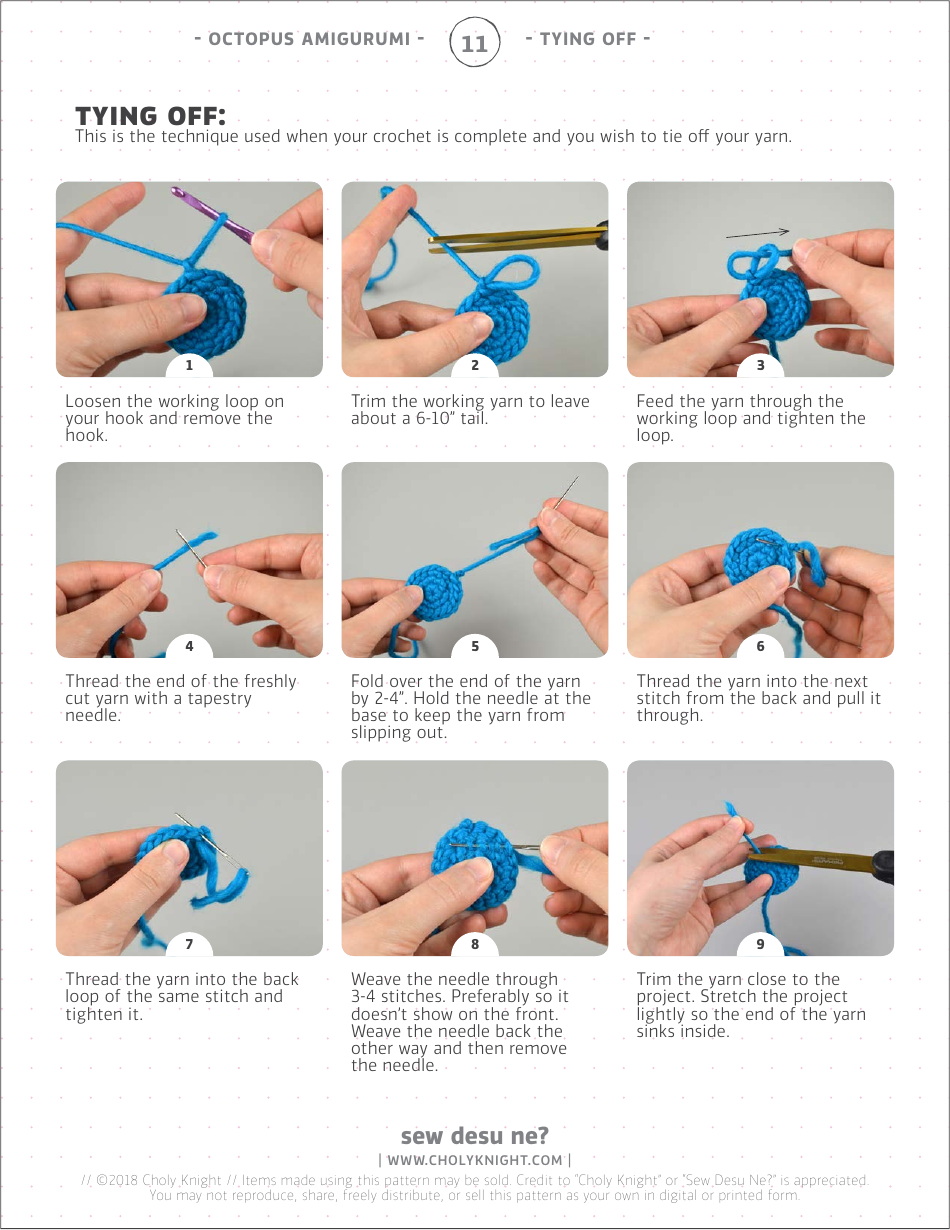 - OCTOPUS AMIGURUMI - 11 - TYING OFF -

TYING OFF:
This is the technique used when your crochet is complete and you wish to tie off your yarn.

1
Loosen the working loop on your hook and remove the hook.

2
Trim the working yarn to leave about a 6-10" tail.

3
Feed the yarn through the working loop and tighten the loop.

4
Thread the end of the freshly cut yarn with a tapestry needle.

5
Fold over the end of the yarn by 2-4". Hold the needle at the base to keep the yarn from slipping out.

6
Thread the yarn into the next stitch from the back and pull it through.

7
Thread the yarn into the back loop of the same stitch and tighten it.

8
Weave the needle through 3-4 stitches. Preferably so it doesn't show on the front. Weave the needle back the other way and then remove the needle.

9
Trim the yarn close to the project. Stretch the project lightly so the end of the yarn sinks inside.

sew desu ne?
| WWW.CHOLYKNIGHT.COM |
// ©2018 Choly Knight // Items made using this pattern may be sold. Credit to "Choly Knight" or "Sew Desu Ne?" is appreciated. You may not reproduce, share, freely distribute, or sell this pattern as your own in digital or printed form.