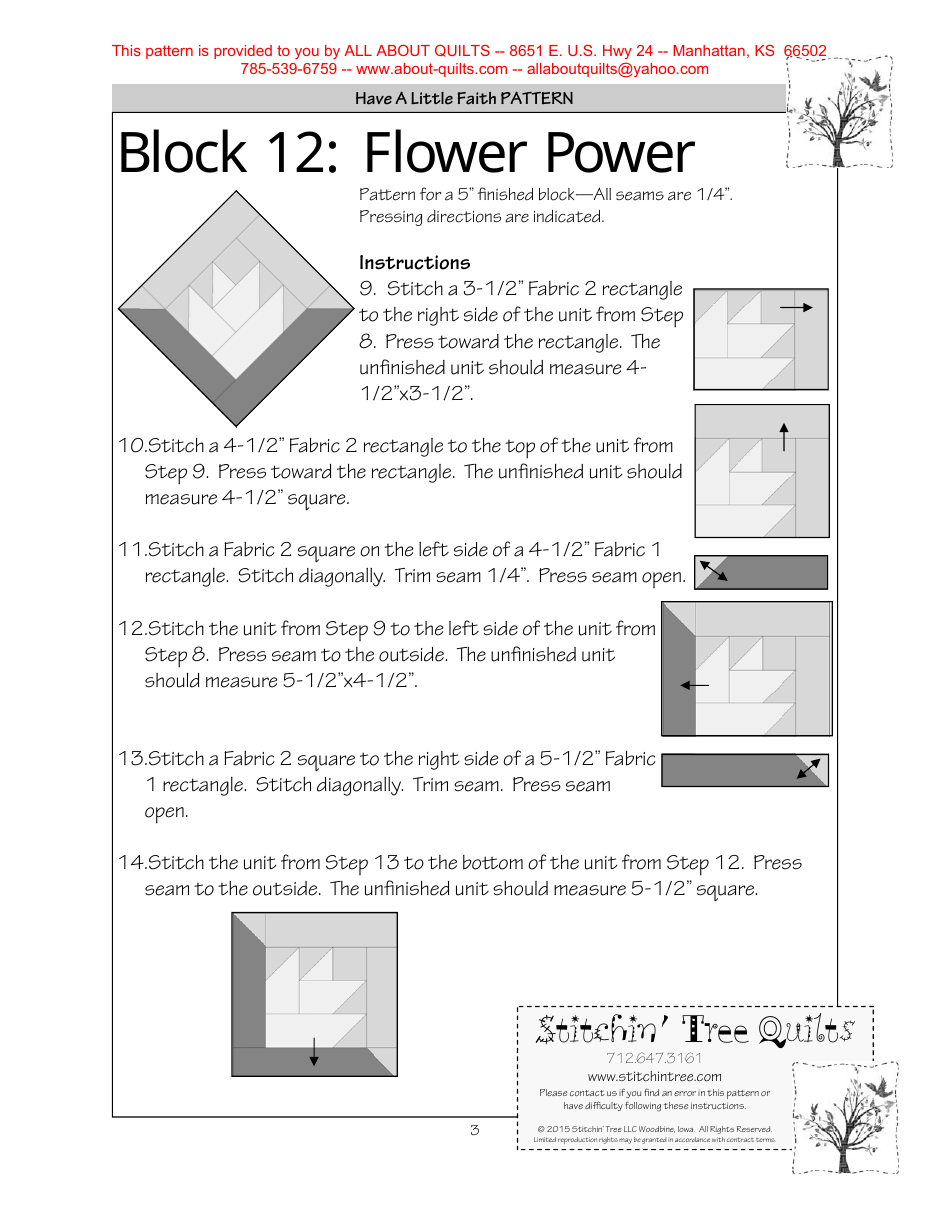 This pattern is provided to you by ALL ABOUT QUILTS -- 8651 E. U.S. Hwy 24 -- Manhattan, KS 66502
785-539-6759 -- www.about-quilts.com -- allaboutquilts@yahoo.com

Have A Little Faith PATTERN

Block 12: Flower Power

Pattern for a 5" finished block—All seams are 1/4". Pressing directions are indicated.

Instructions

9. Stitch a 3-1/2" Fabric 2 rectangle to the right side of the unit from Step 8. Press toward the rectangle. The unfinished unit should measure 4-1/2"x3-1/2".

10.Stitch a 4-1/2" Fabric 2 rectangle to the top of the unit from Step 9. Press toward the rectangle. The unfinished unit should measure 4-1/2" square.

11.Stitch a Fabric 2 square on the left side of a 4-1/2" Fabric 1 rectangle. Stitch diagonally. Trim seam 1/4". Press seam open.

12.Stitch the unit from Step 9 to the left side of the unit from Step 8. Press seam to the outside. The unfinished unit should measure 5-1/2"x4-1/2".

13.Stitch a Fabric 2 square to the right side of a 5-1/2" Fabric 1 rectangle. Stitch diagonally. Trim seam. Press seam open.

14.Stitch the unit from Step 13 to the bottom of the unit from Step 12. Press seam to the outside. The unfinished unit should measure 5-1/2" square.

Stitchin' Tree Quilts
712.647.3161
www.stitchintree.com
Please contact us if you find an error in this pattern or have difficulty following these instructions.
© 2015 Stitchin' Tree LLC Woodbine, Iowa. All Rights Reserved.
Limited reproduction rights may be granted in accordance with contract terms.

3