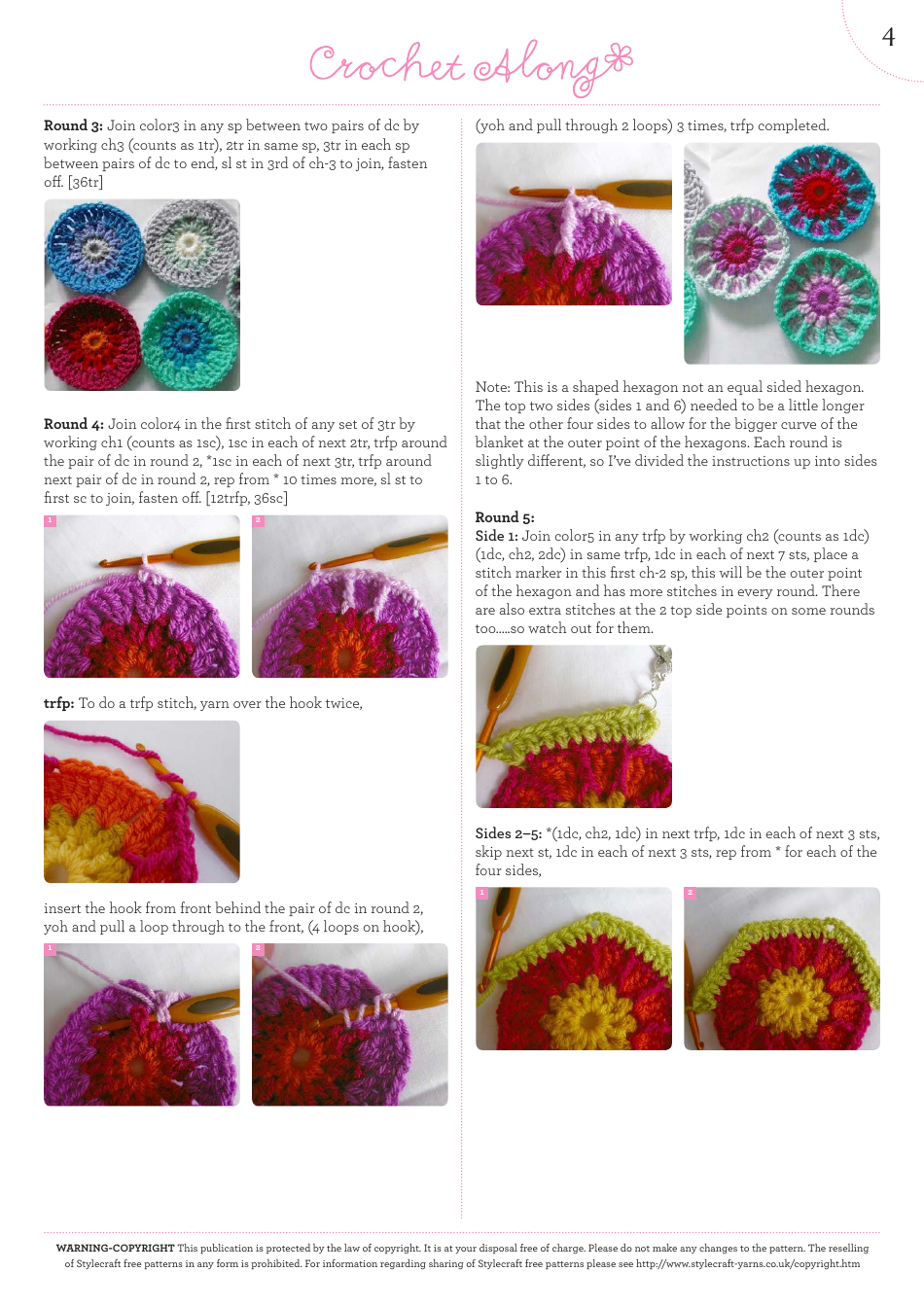 4

Crochet Along

**Round 3:** Join color3 in any sp between two pairs of dc by working ch3 (counts as 1tr), 2tr in same sp, 3tr in each sp between pairs of dc to end, sl st in 3rd of ch-3 to join, fasten off. [36tr]

**Round 4:** Join color4 in the first stitch of any set of 3tr by working ch1 (counts as 1sc), 1sc in each of next 2tr, trfp around the pair of dc in round 2, *1sc in each of next 3tr, trfp around next pair of dc in round 2, rep from * 10 times more, sl st to first sc to join, fasten off. [12trfp, 36sc]

1

2

**trfp:** To do a trfp stitch, yarn over the hook twice,

insert the hook from front behind the pair of dc in round 2, yoh and pull a loop through to the front, (4 loops on hook),

1

2

(yoh and pull through 2 loops) 3 times, trfp completed.

Note: This is a shaped hexagon not an equal sided hexagon. The top two sides (sides 1 and 6) needed to be a little longer that the other four sides to allow for the bigger curve of the blanket at the outer point of the hexagons. Each round is slightly different, so I've divided the instructions up into sides 1 to 6.

**Round 5:**
**Side 1:** Join color5 in any trfp by working ch2 (counts as 1dc) (1dc, ch2, 2dc) in same trfp, 1dc in each of next 7 sts, place a stitch marker in this first ch-2 sp, this will be the outer point of the hexagon and has more stitches in every round. There are also extra stitches at the 2 top side points on some rounds too.....so watch out for them.

**Sides 2–5:** *(1dc, ch2, 1dc) in next trfp, 1dc in each of next 3 sts, skip next st, 1dc in each of next 3 sts, rep from * for each of the four sides,

1

2

**WARNING-COPYRIGHT** This publication is protected by the law of copyright. It is at your disposal free of charge. Please do not make any changes to the pattern. The reselling of Stylecraft free patterns in any form is prohibited. For information regarding sharing of Stylecraft free patterns please see http://www.stylecraft-yarns.co.uk/copyright.htm