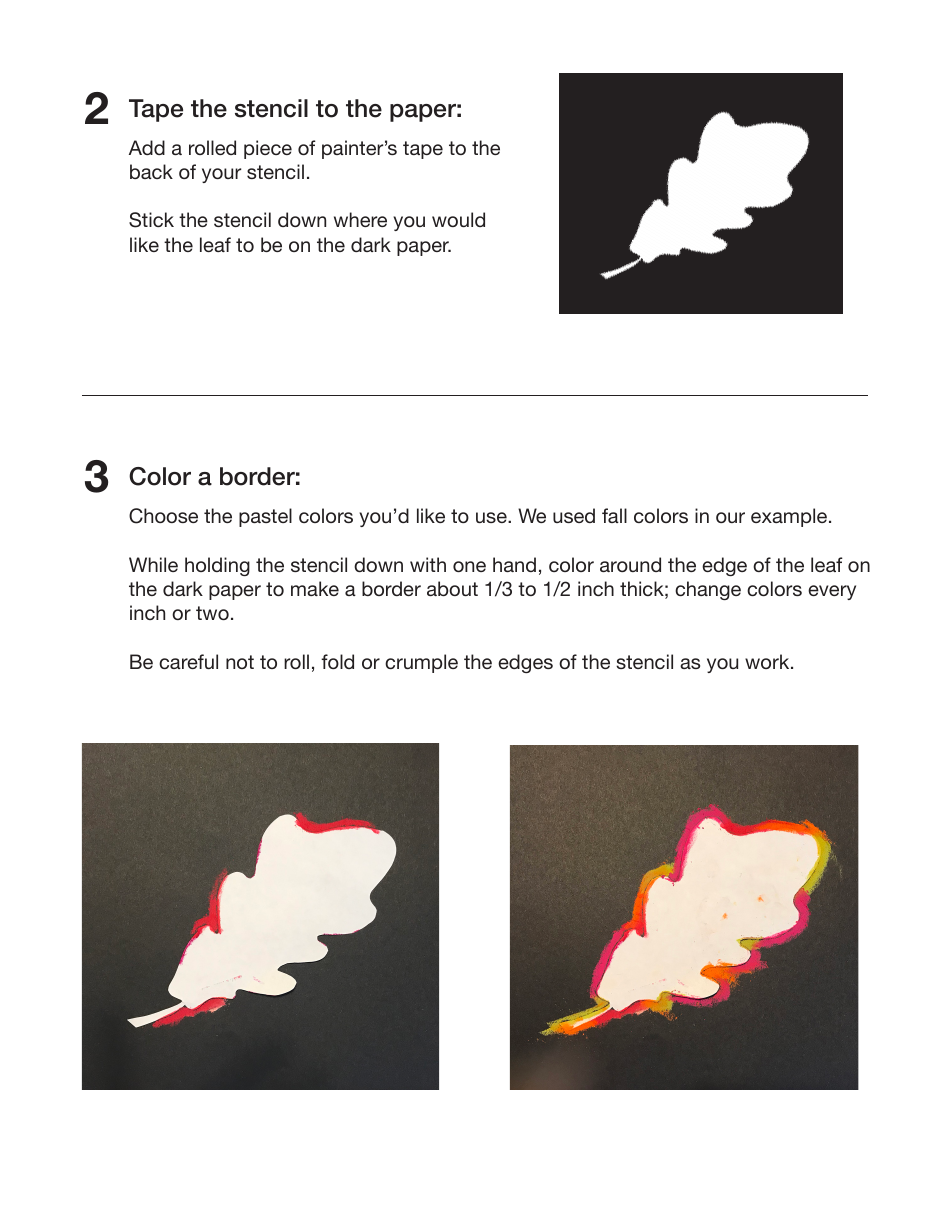 2 Tape the stencil to the paper:

Add a rolled piece of painter's tape to the back of your stencil.

Stick the stencil down where you would like the leaf to be on the dark paper.

3 Color a border:

Choose the pastel colors you'd like to use. We used fall colors in our example.

While holding the stencil down with one hand, color around the edge of the leaf on the dark paper to make a border about 1/3 to 1/2 inch thick; change colors every inch or two.

Be careful not to roll, fold or crumple the edges of the stencil as you work.