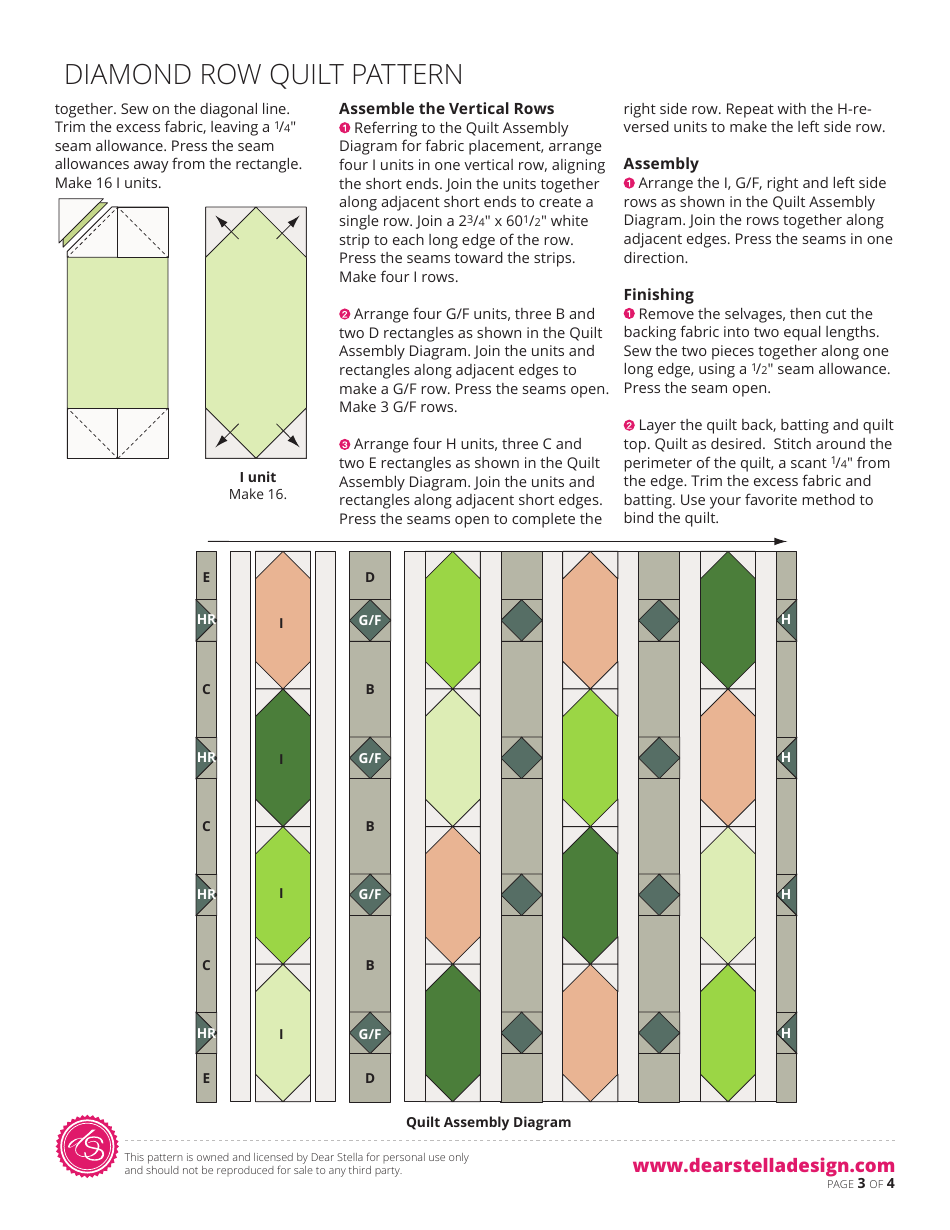 DIAMOND ROW QUILT PATTERN

together. Sew on the diagonal line. Trim the excess fabric, leaving a $\frac{1}{4}$" seam allowance. Press the seam allowances away from the rectangle. Make 16 I units.

I unit
Make 16.

Assemble the Vertical Rows

❶ Referring to the Quilt Assembly Diagram for fabric placement, arrange four I units in one vertical row, aligning the short ends. Join the units together along adjacent short ends to create a single row. Join a $2\frac{3}{4}$" x $60\frac{1}{2}$" white strip to each long edge of the row. Press the seams toward the strips. Make four I rows.

❷ Arrange four G/F units, three B and two D rectangles as shown in the Quilt Assembly Diagram. Join the units and rectangles along adjacent edges to make a G/F row. Press the seams open. Make 3 G/F rows.

❸ Arrange four H units, three C and two E rectangles as shown in the Quilt Assembly Diagram. Join the units and rectangles along adjacent short edges. Press the seams open to complete the right side row. Repeat with the H-reversed units to make the left side row.

Assembly

❶ Arrange the I, G/F, right and left side rows as shown in the Quilt Assembly Diagram. Join the rows together along adjacent edges. Press the seams in one direction.

Finishing

❶ Remove the selvages, then cut the backing fabric into two equal lengths. Sew the two pieces together along one long edge, using a $\frac{1}{2}$" seam allowance. Press the seam open.

❷ Layer the quilt back, batting and quilt top. Quilt as desired. Stitch around the perimeter of the quilt, a scant $\frac{1}{4}$" from the edge. Trim the excess fabric and batting. Use your favorite method to bind the quilt.

E
HR
C
HR
C
HR
C
HR
E
I
I
I
I
D
G/F
B
G/F
B
G/F
B
G/F
D
H
H
H
H

Quilt Assembly Diagram

This pattern is owned and licensed by Dear Stella for personal use only and should not be reproduced for sale to any third party.

www.dearstelladesign.com
PAGE 3 OF 4