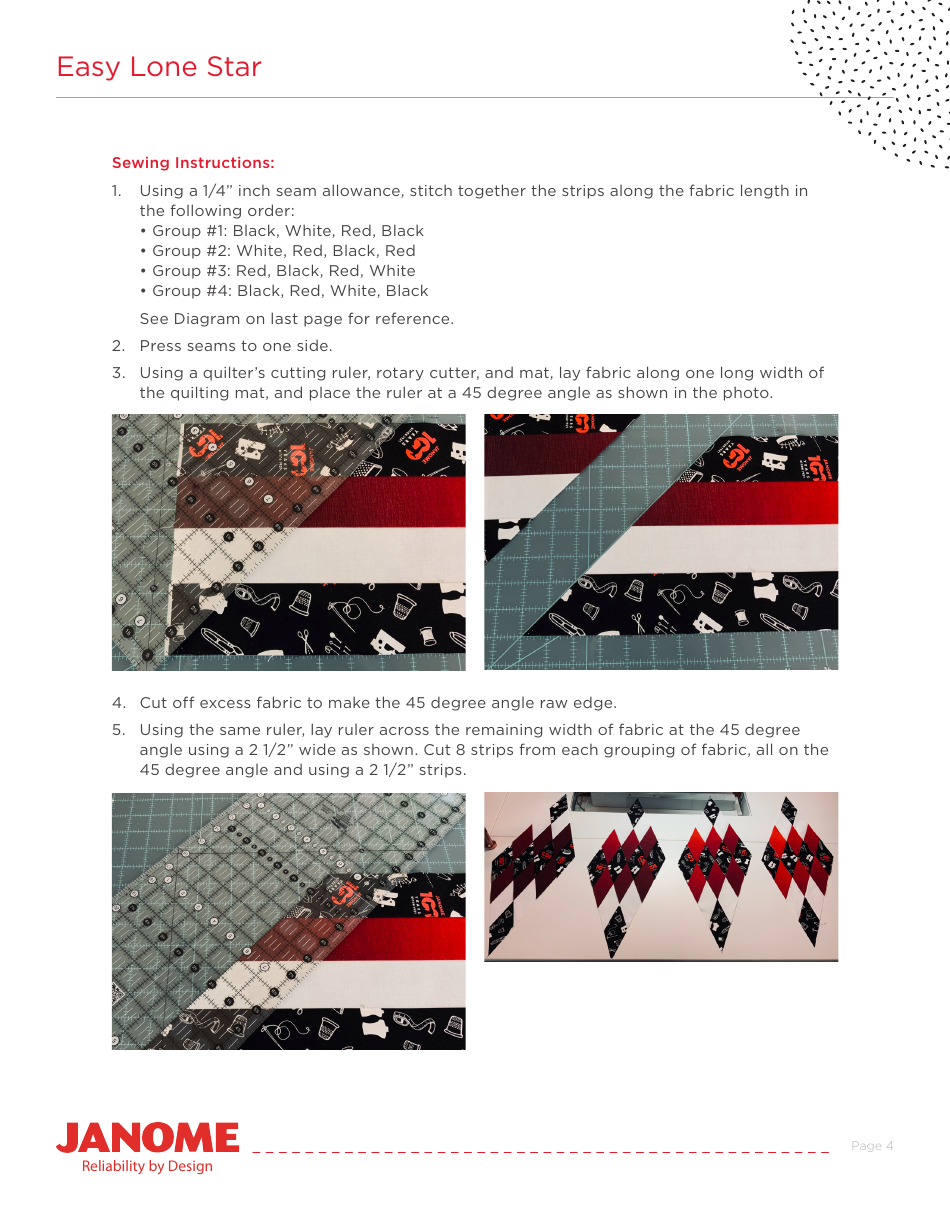 Easy Lone Star

Sewing Instructions:

1. Using a 1/4" inch seam allowance, stitch together the strips along the fabric length in the following order:
• Group #1: Black, White, Red, Black
• Group #2: White, Red, Black, Red
• Group #3: Red, Black, Red, White
• Group #4: Black, Red, White, Black

See Diagram on last page for reference.

2. Press seams to one side.

3. Using a quilter's cutting ruler, rotary cutter, and mat, lay fabric along one long width of the quilting mat, and place the ruler at a 45 degree angle as shown in the photo.

4. Cut off excess fabric to make the 45 degree angle raw edge.

5. Using the same ruler, lay ruler across the remaining width of fabric at the 45 degree angle using a 2 1/2" wide as shown. Cut 8 strips from each grouping of fabric, all on the 45 degree angle and using a 2 1/2" strips.

JANOME
Reliability by Design

Page 4