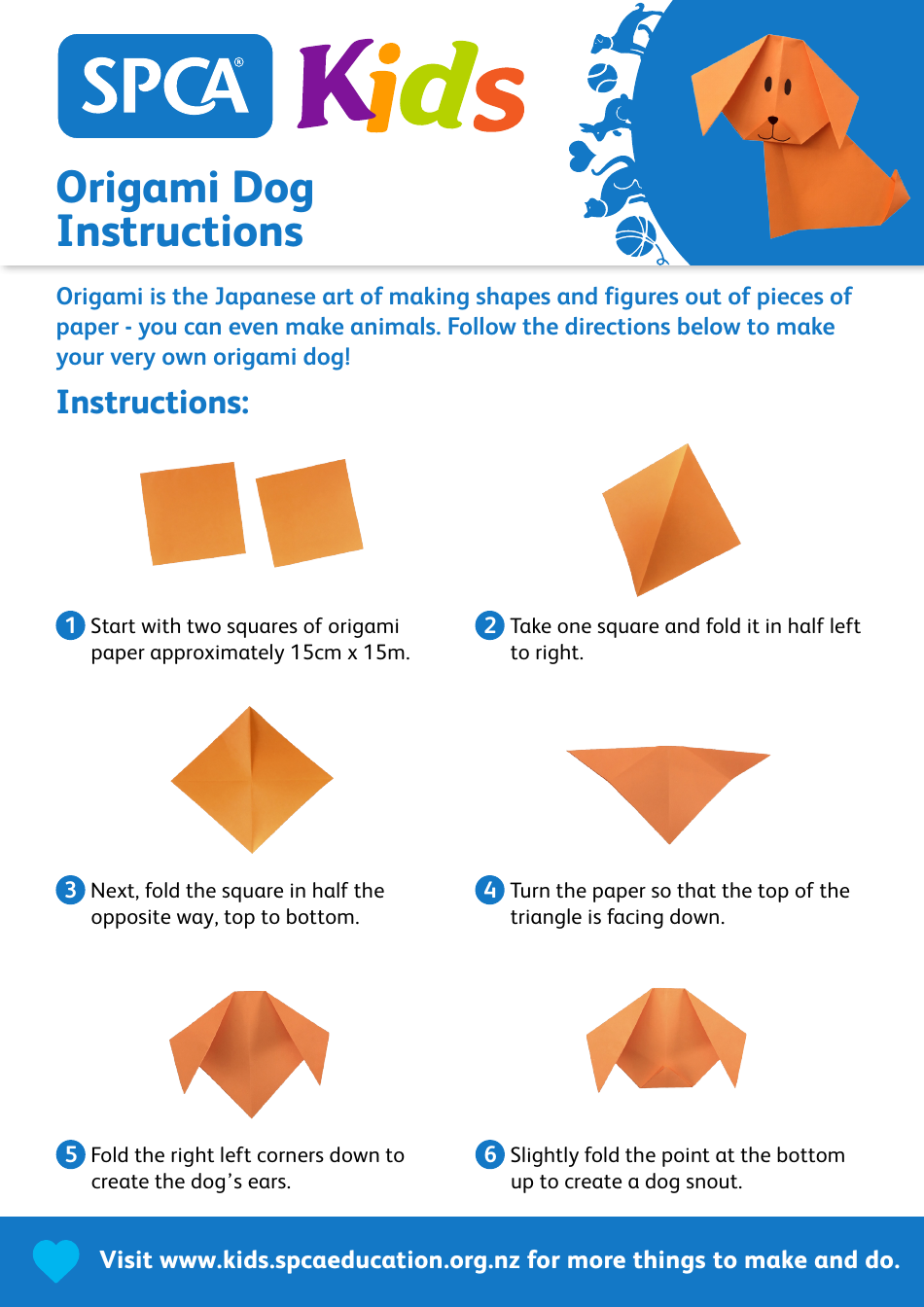 SPCA® Kids

Origami Dog Instructions

Origami is the Japanese art of making shapes and figures out of pieces of paper - you can even make animals. Follow the directions below to make your very own origami dog!

Instructions:

1 Start with two squares of origami paper approximately 15cm x 15m.

2 Take one square and fold it in half left to right.

3 Next, fold the square in half the opposite way, top to bottom.

4 Turn the paper so that the top of the triangle is facing down.

5 Fold the right left corners down to create the dog's ears.

6 Slightly fold the point at the bottom up to create a dog snout.

Visit www.kids.spcaeducation.org.nz for more things to make and do.