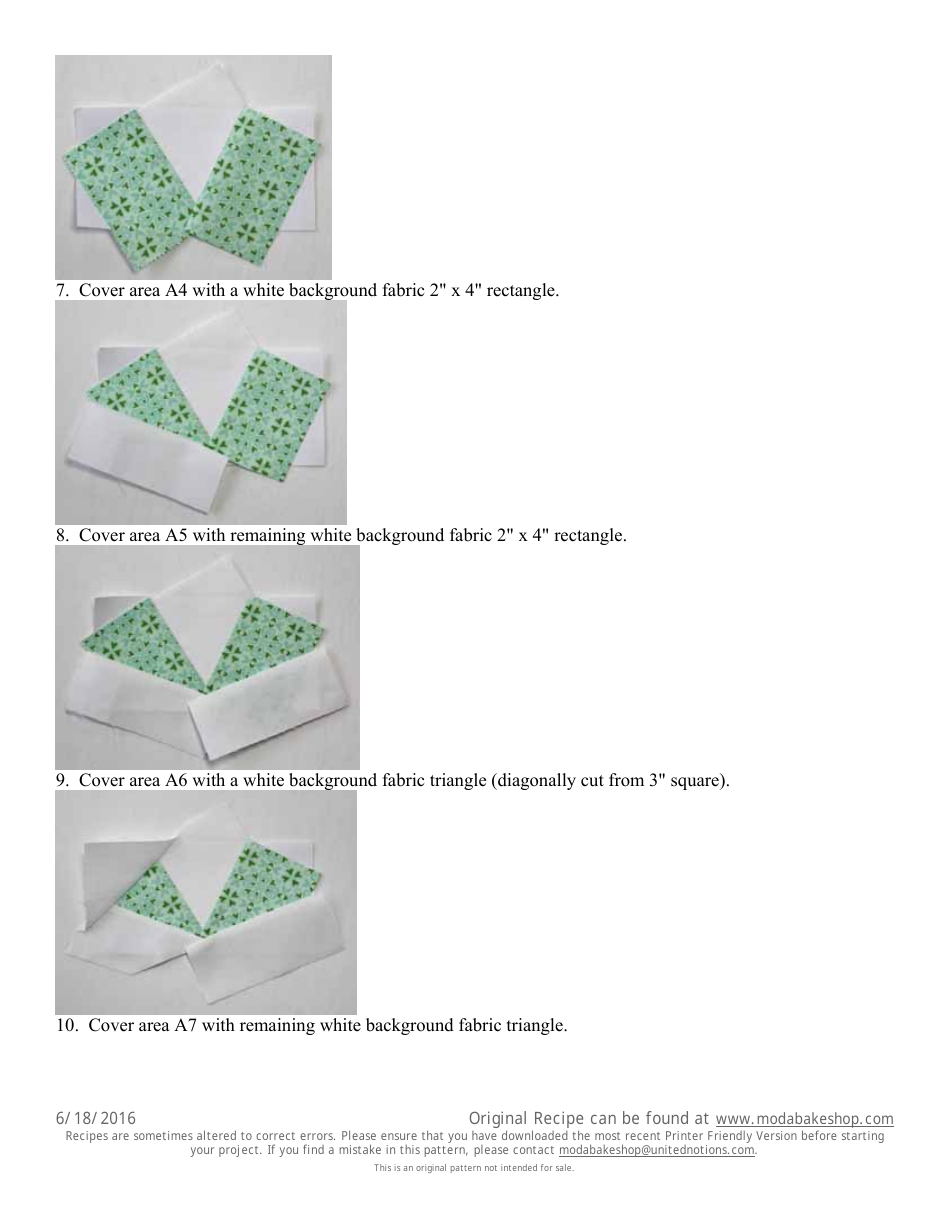 7.  Cover area A4 with a white background fabric 2" x 4" rectangle.

8.  Cover area A5 with remaining white background fabric 2" x 4" rectangle.

9.  Cover area A6 with a white background fabric triangle (diagonally cut from 3" square).

10.  Cover area A7 with remaining white background fabric triangle.

6/18/2016

Original Recipe can be found at www.modabakeshop.com

Recipes are sometimes altered to correct errors. Please ensure that you have downloaded the most recent Printer Friendly Version before starting your project. If you find a mistake in this pattern, please contact modabakeshop@unitednotions.com.

This is an original pattern not intended for sale.