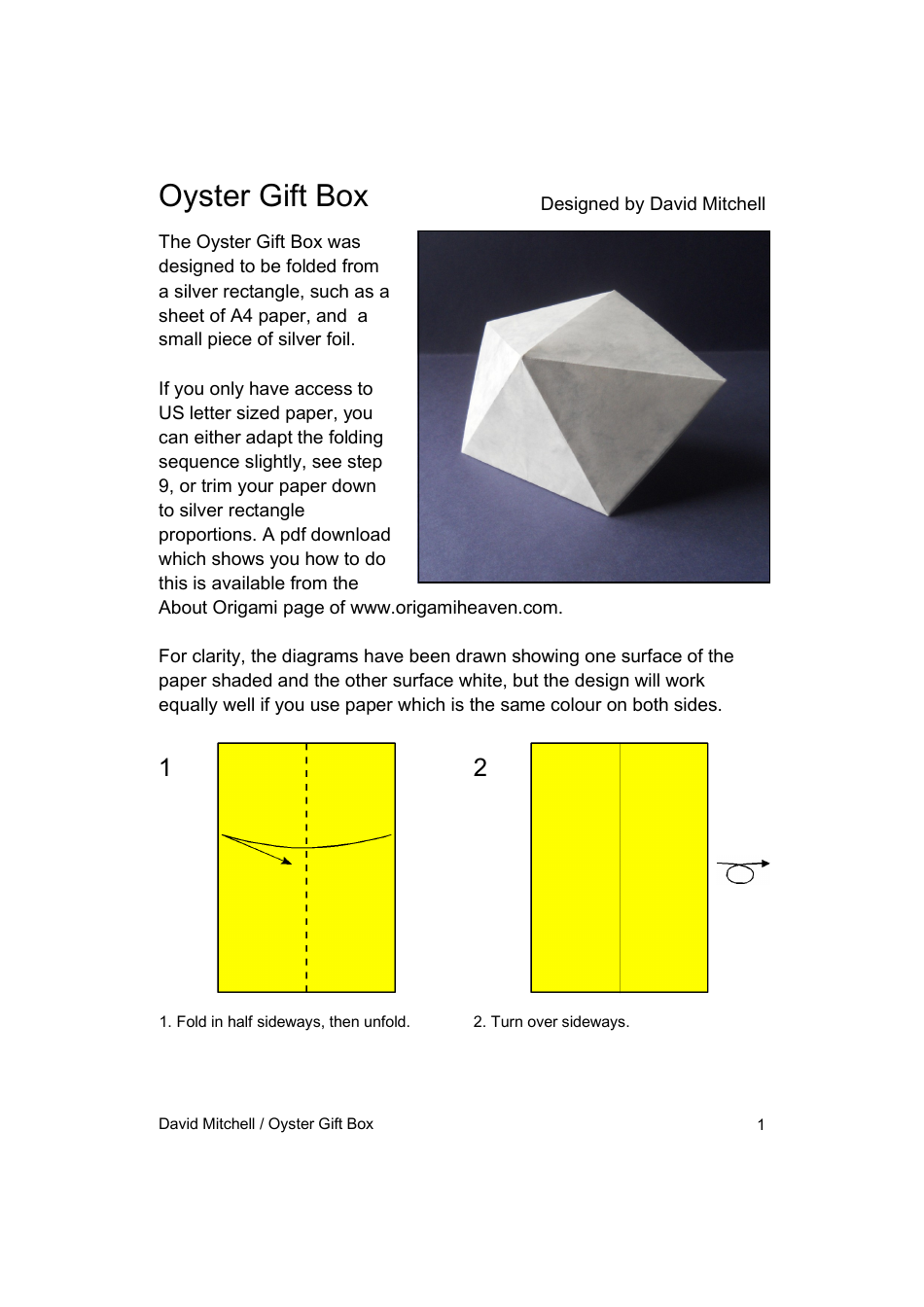 Oyster Gift Box

Designed by David Mitchell

The Oyster Gift Box was designed to be folded from a silver rectangle, such as a sheet of A4 paper, and a small piece of silver foil.

If you only have access to US letter sized paper, you can either adapt the folding sequence slightly, see step 9, or trim your paper down to silver rectangle proportions. A pdf download which shows you how to do this is available from the About Origami page of www.origamiheaven.com.

For clarity, the diagrams have been drawn showing one surface of the paper shaded and the other surface white, but the design will work equally well if you use paper which is the same colour on both sides.

1

2

1. Fold in half sideways, then unfold.

2. Turn over sideways.

David Mitchell / Oyster Gift Box

1