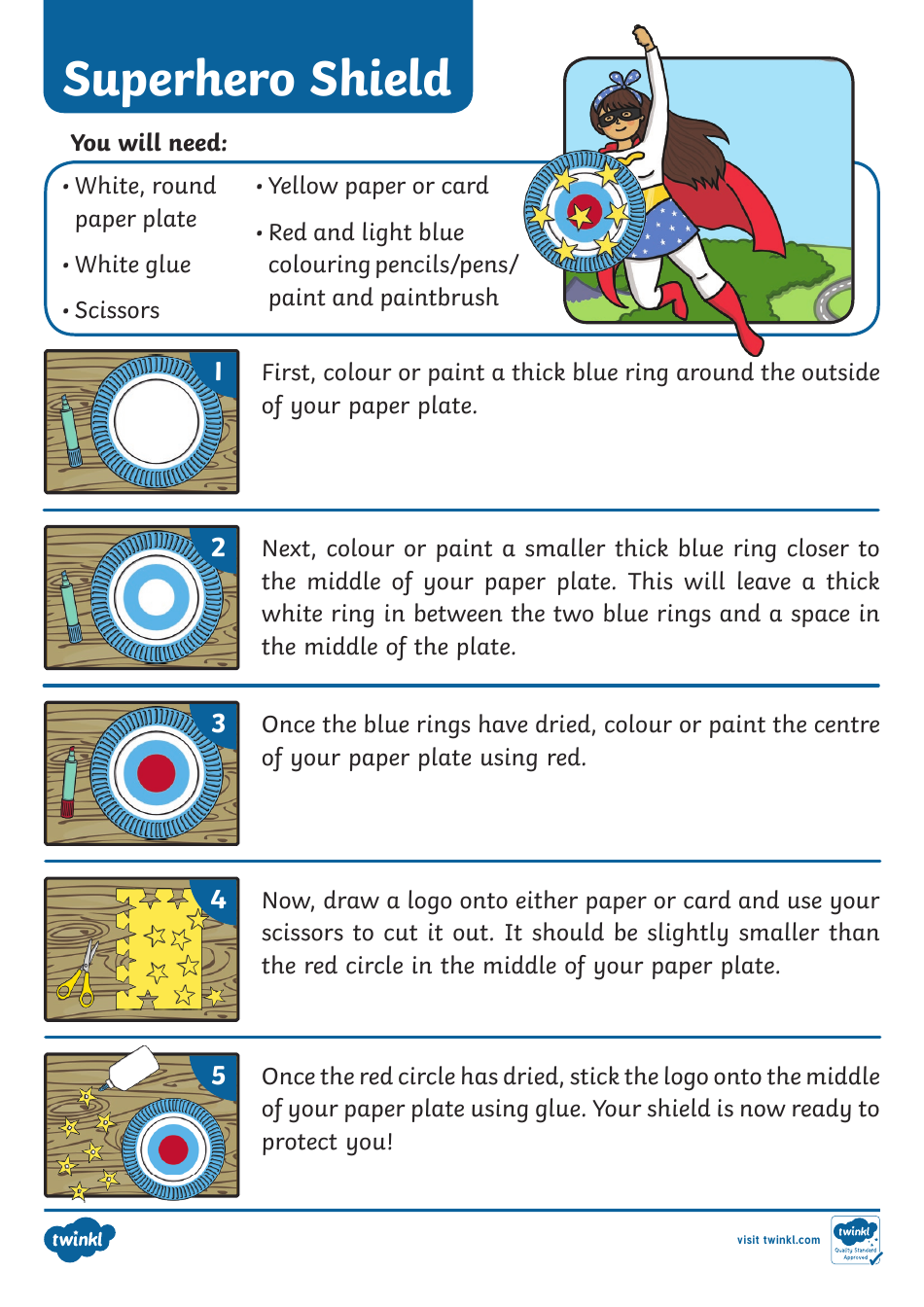 Superhero Shield

You will need:

• White, round paper plate

• White glue

• Scissors

• Yellow paper or card

• Red and light blue colouring pencils/pens/ paint and paintbrush

1

First, colour or paint a thick blue ring around the outside of your paper plate.

2

Next, colour or paint a smaller thick blue ring closer to the middle of your paper plate. This will leave a thick white ring in between the two blue rings and a space in the middle of the plate.

3

Once the blue rings have dried, colour or paint the centre of your paper plate using red.

4

Now, draw a logo onto either paper or card and use your scissors to cut it out. It should be slightly smaller than the red circle in the middle of your paper plate.

5

Once the red circle has dried, stick the logo onto the middle of your paper plate using glue. Your shield is now ready to protect you!

twinkl

visit twinkl.com

twinkl Quality Standard Approved