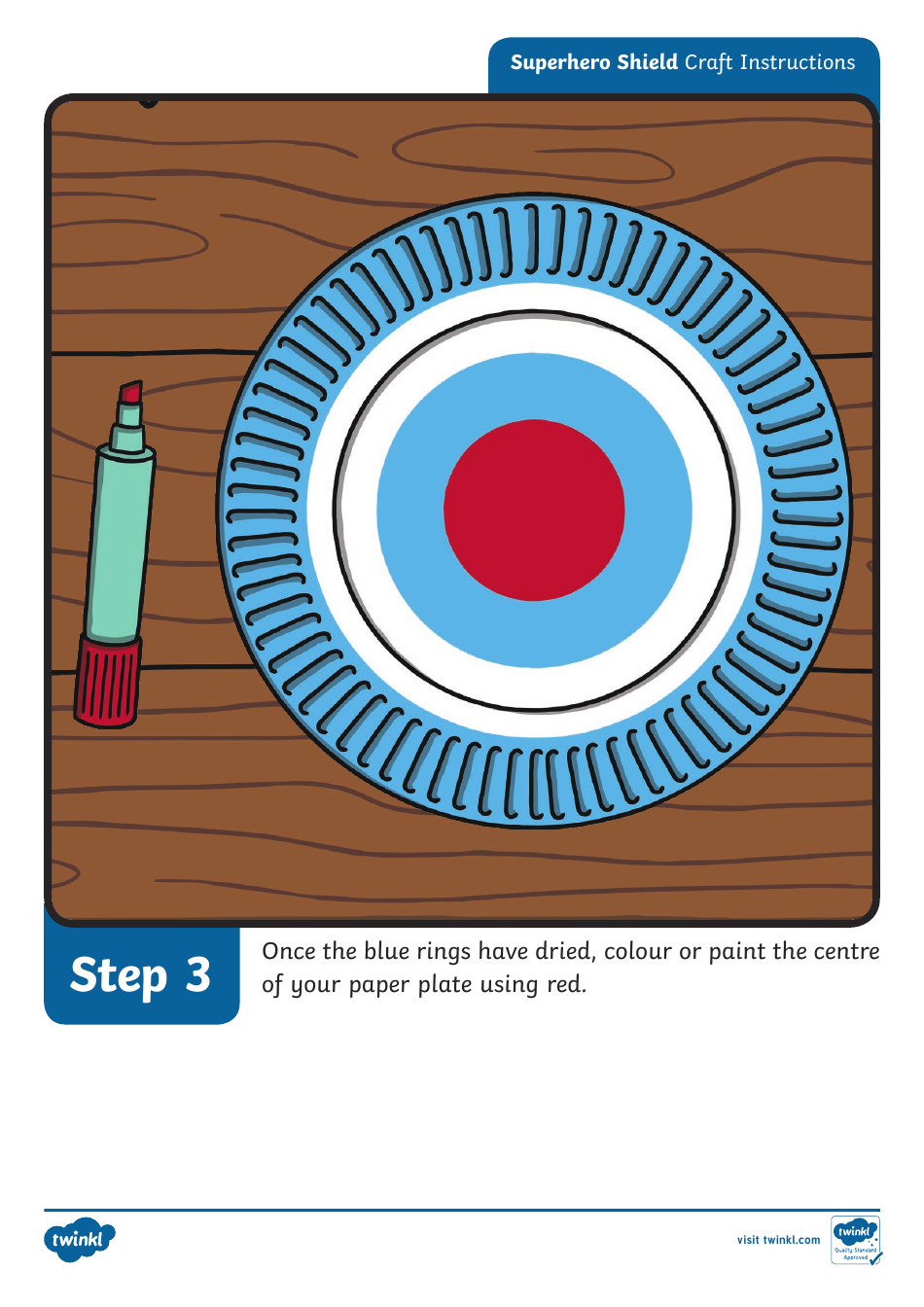 Superhero Shield Craft Instructions

Step 3

Once the blue rings have dried, colour or paint the centre of your paper plate using red.

twinkl

visit twinkl.com

twinkl
Quality Standard Approved