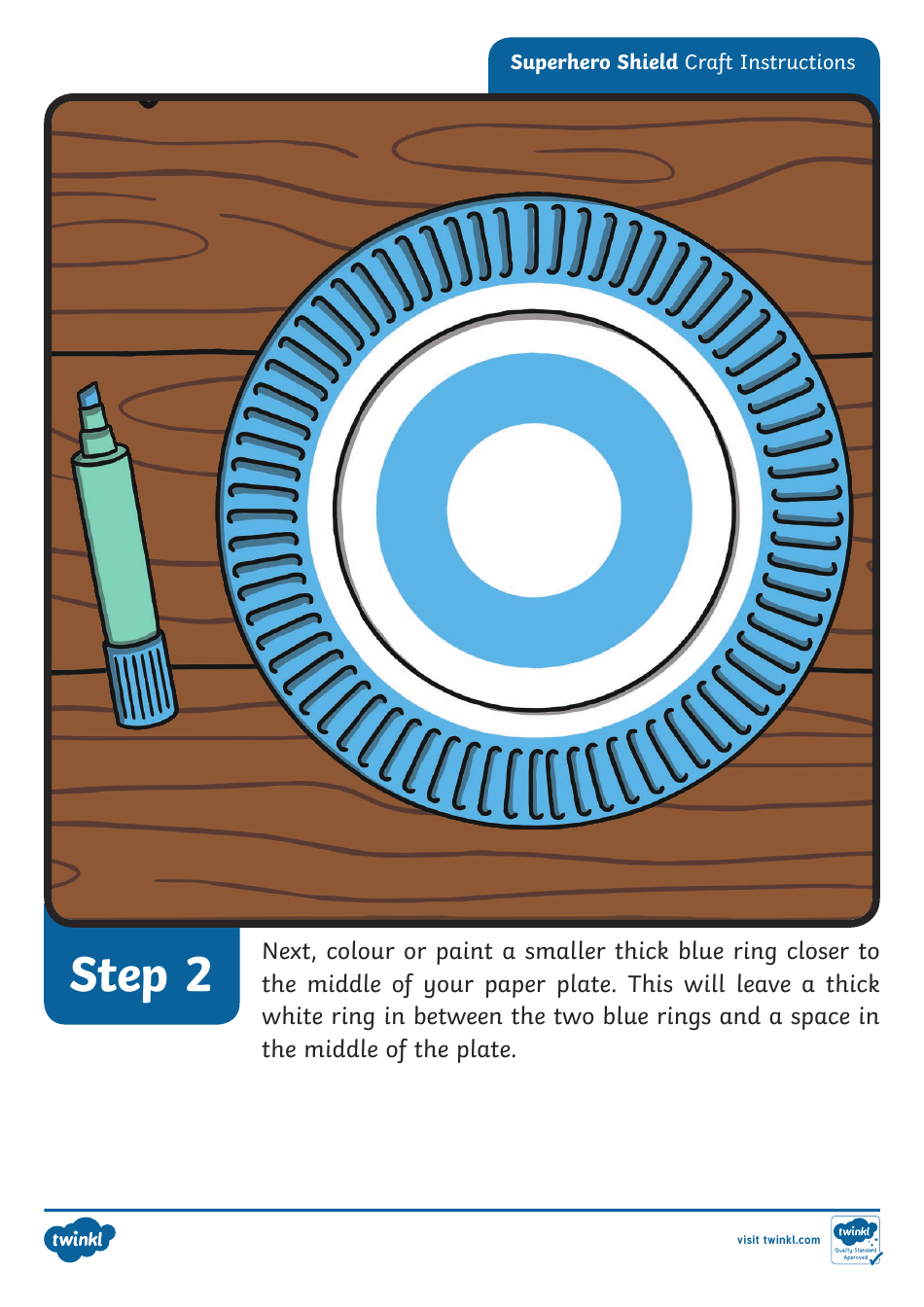 Superhero Shield Craft Instructions

Step 2

Next, colour or paint a smaller thick blue ring closer to the middle of your paper plate. This will leave a thick white ring in between the two blue rings and a space in the middle of the plate.

twinkl

visit twinkl.com

twinkl Quality Standard Approved