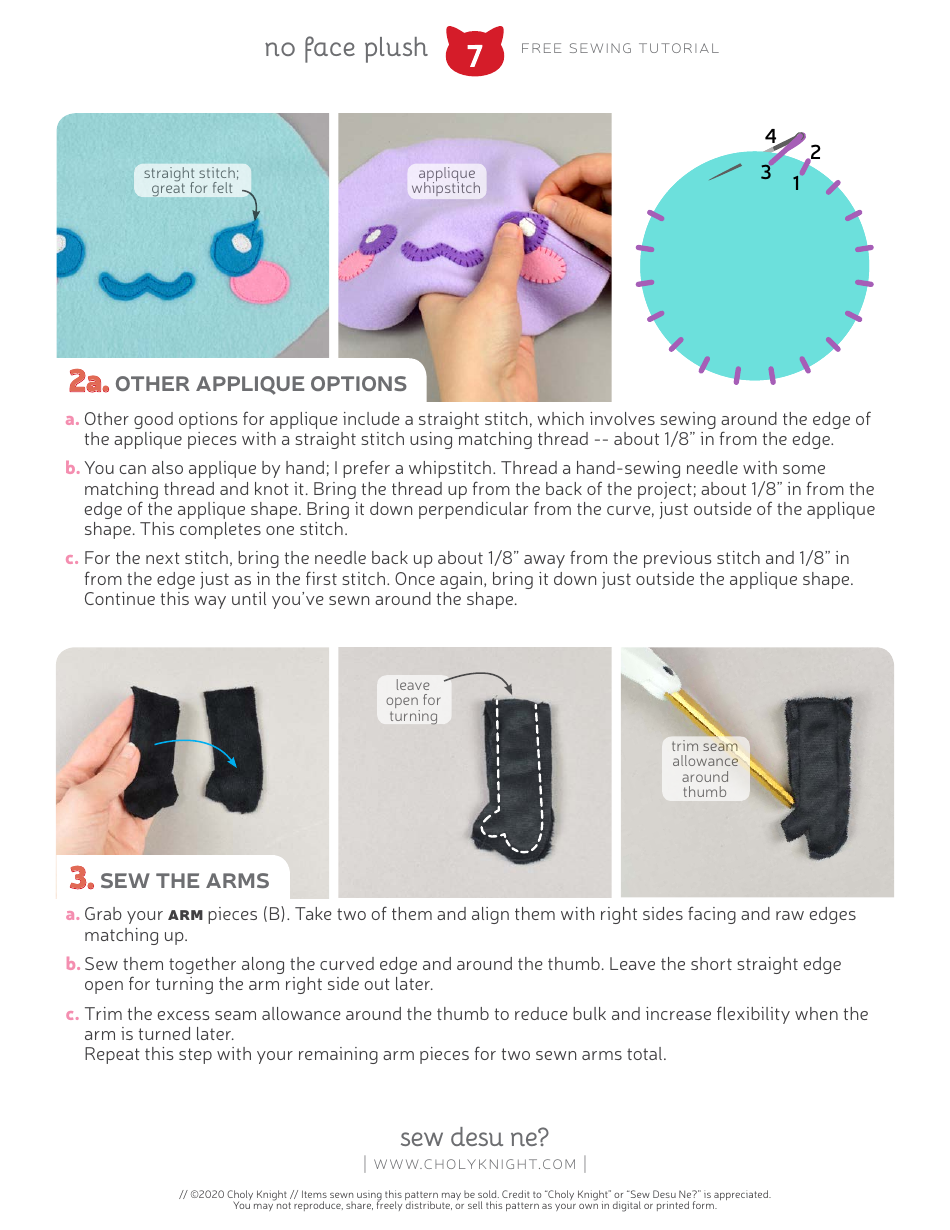 no face plush 7 FREE SEWING TUTORIAL

straight stitch; great for felt

applique whipstitch

4
2
3
1

2a. OTHER APPLIQUE OPTIONS

a. Other good options for applique include a straight stitch, which involves sewing around the edge of the applique pieces with a straight stitch using matching thread -- about 1/8" in from the edge.

b. You can also applique by hand; I prefer a whipstitch. Thread a hand-sewing needle with some matching thread and knot it. Bring the thread up from the back of the project; about 1/8" in from the edge of the applique shape. Bring it down perpendicular from the curve, just outside of the applique shape. This completes one stitch.

c. For the next stitch, bring the needle back up about 1/8" away from the previous stitch and 1/8" in from the edge just as in the first stitch. Once again, bring it down just outside the applique shape. Continue this way until you've sewn around the shape.

leave open for turning

trim seam allowance around thumb

3. SEW THE ARMS

a. Grab your ARM pieces (B). Take two of them and align them with right sides facing and raw edges matching up.

b. Sew them together along the curved edge and around the thumb. Leave the short straight edge open for turning the arm right side out later.

c. Trim the excess seam allowance around the thumb to reduce bulk and increase flexibility when the arm is turned later.
Repeat this step with your remaining arm pieces for two sewn arms total.

sew desu ne?
| WWW.CHOLYKNIGHT.COM |

// ©2020 Choly Knight // Items sewn using this pattern may be sold. Credit to "Choly Knight" or "Sew Desu Ne?" is appreciated. You may not reproduce, share, freely distribute, or sell this pattern as your own in digital or printed form.