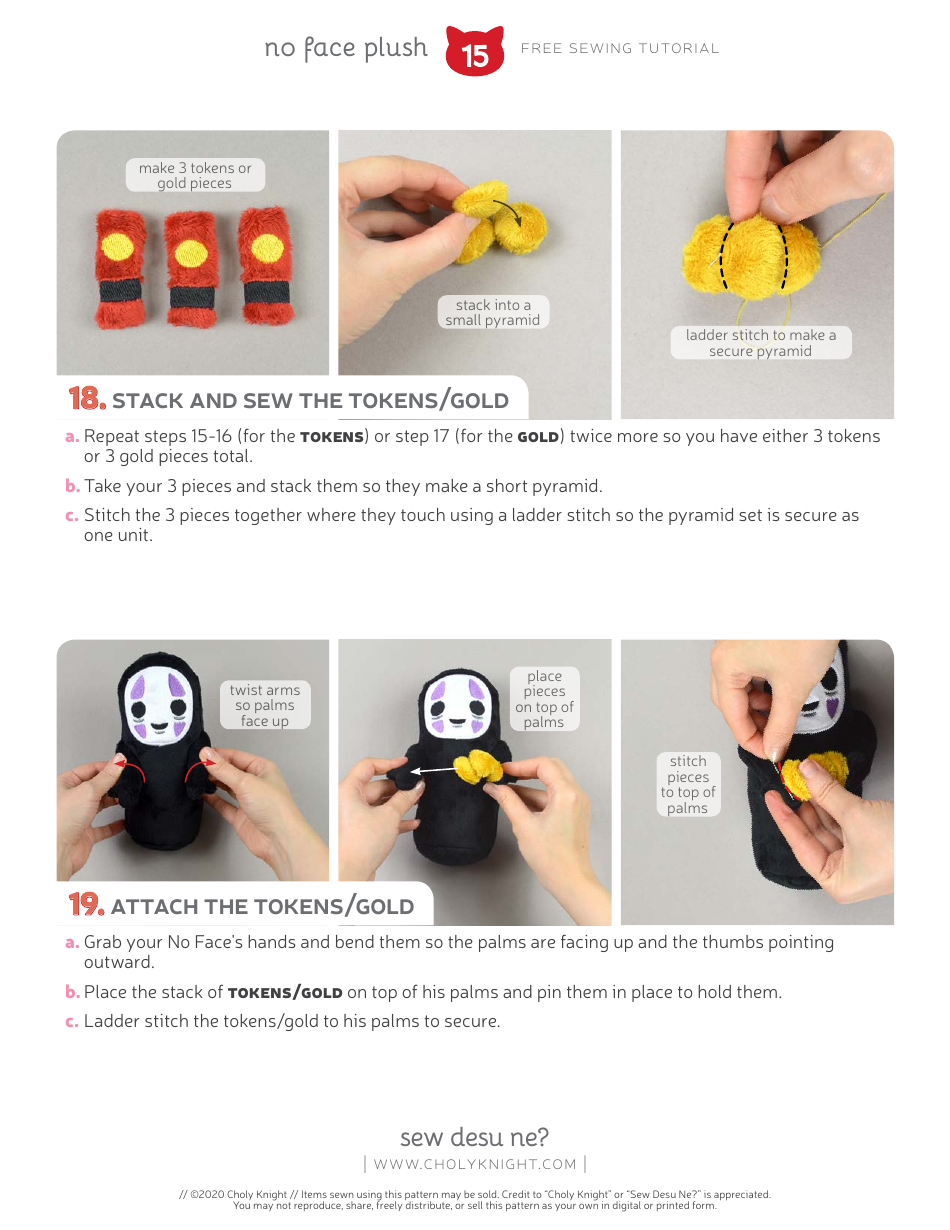 no face plush 15 FREE SEWING TUTORIAL

make 3 tokens or gold pieces

stack into a small pyramid

ladder stitch to make a secure pyramid

18. STACK AND SEW THE TOKENS/GOLD

a. Repeat steps 15-16 (for the TOKENS) or step 17 (for the GOLD) twice more so you have either 3 tokens or 3 gold pieces total.

b. Take your 3 pieces and stack them so they make a short pyramid.

c. Stitch the 3 pieces together where they touch using a ladder stitch so the pyramid set is secure as one unit.

twist arms so palms face up

place pieces on top of palms

stitch pieces to top of palms

19. ATTACH THE TOKENS/GOLD

a. Grab your No Face's hands and bend them so the palms are facing up and the thumbs pointing outward.

b. Place the stack of TOKENS/GOLD on top of his palms and pin them in place to hold them.

c. Ladder stitch the tokens/gold to his palms to secure.

sew desu ne?
| WWW.CHOLYKNIGHT.COM |

// ©2020 Choly Knight // Items sewn using this pattern may be sold. Credit to "Choly Knight" or "Sew Desu Ne?" is appreciated. You may not reproduce, share, freely distribute, or sell this pattern as your own in digital or printed form.