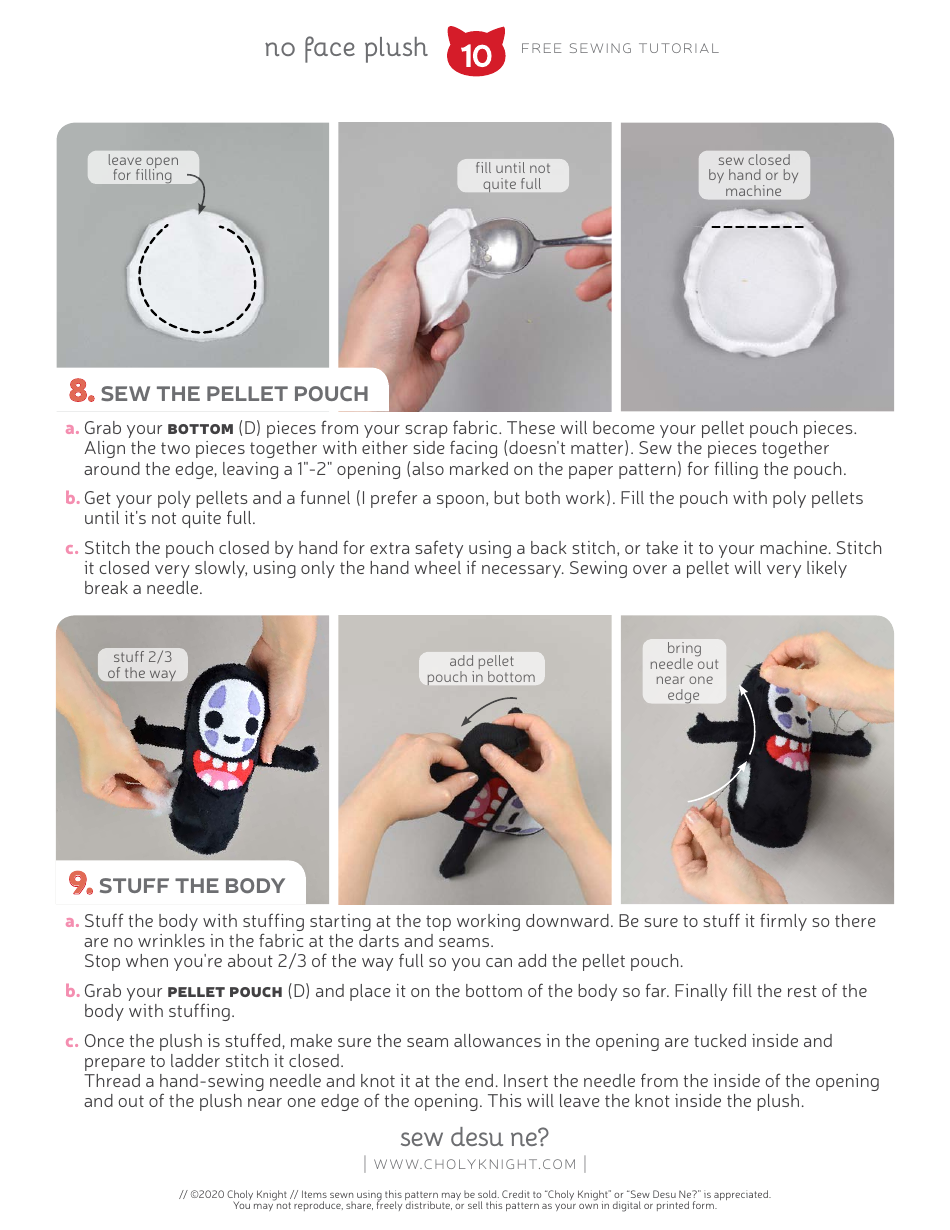 no face plush 10 FREE SEWING TUTORIAL

leave open for filling

fill until not quite full

sew closed by hand or by machine

8. SEW THE PELLET POUCH

a. Grab your BOTTOM (D) pieces from your scrap fabric. These will become your pellet pouch pieces. Align the two pieces together with either side facing (doesn't matter). Sew the pieces together around the edge, leaving a 1"-2" opening (also marked on the paper pattern) for filling the pouch.

b. Get your poly pellets and a funnel (I prefer a spoon, but both work). Fill the pouch with poly pellets until it's not quite full.

c. Stitch the pouch closed by hand for extra safety using a back stitch, or take it to your machine. Stitch it closed very slowly, using only the hand wheel if necessary. Sewing over a pellet will very likely break a needle.

stuff 2/3 of the way

add pellet pouch in bottom

bring needle out near one edge

9. STUFF THE BODY

a. Stuff the body with stuffing starting at the top working downward. Be sure to stuff it firmly so there are no wrinkles in the fabric at the darts and seams.
Stop when you're about 2/3 of the way full so you can add the pellet pouch.

b. Grab your PELLET POUCH (D) and place it on the bottom of the body so far. Finally fill the rest of the body with stuffing.

c. Once the plush is stuffed, make sure the seam allowances in the opening are tucked inside and prepare to ladder stitch it closed.
Thread a hand-sewing needle and knot it at the end. Insert the needle from the inside of the opening and out of the plush near one edge of the opening. This will leave the knot inside the plush.

sew desu ne?
| WWW.CHOLYKNIGHT.COM |

// ©2020 Choly Knight // Items sewn using this pattern may be sold. Credit to "Choly Knight" or "Sew Desu Ne?" is appreciated. You may not reproduce, share, freely distribute, or sell this pattern as your own in digital or printed form.