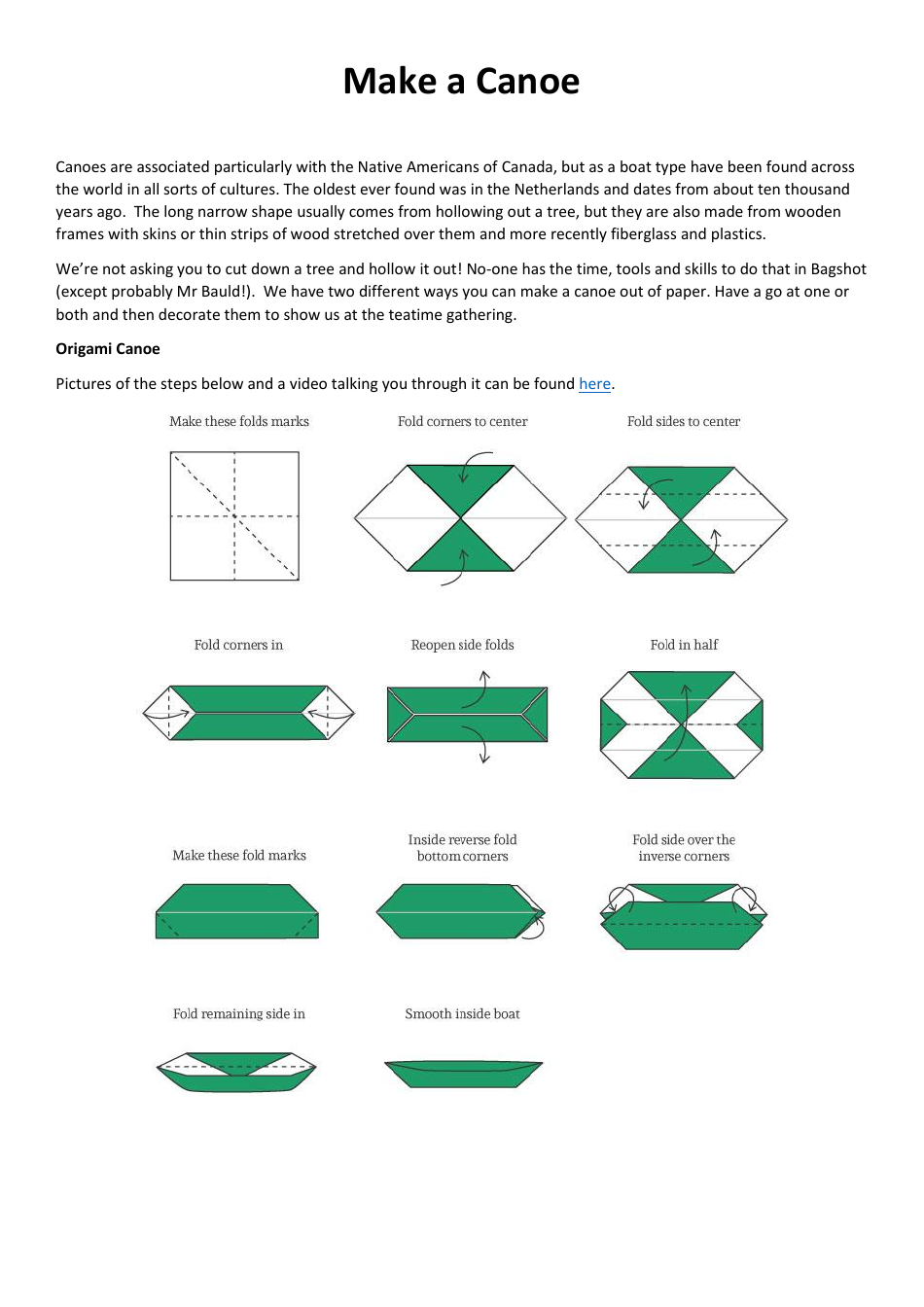 Make a Canoe

Canoes are associated particularly with the Native Americans of Canada, but as a boat type have been found across the world in all sorts of cultures. The oldest ever found was in the Netherlands and dates from about ten thousand years ago. The long narrow shape usually comes from hollowing out a tree, but they are also made from wooden frames with skins or thin strips of wood stretched over them and more recently fiberglass and plastics.

We're not asking you to cut down a tree and hollow it out! No-one has the time, tools and skills to do that in Bagshot (except probably Mr Bauld!). We have two different ways you can make a canoe out of paper. Have a go at one or both and then decorate them to show us at the teatime gathering.

Origami Canoe

Pictures of the steps below and a video talking you through it can be found here.

Make these folds marks

Fold corners to center

Fold sides to center

Fold corners in

Reopen side folds

Fold in half

Make these fold marks

Inside reverse fold bottom corners

Fold side over the inverse corners

Fold remaining side in

Smooth inside boat