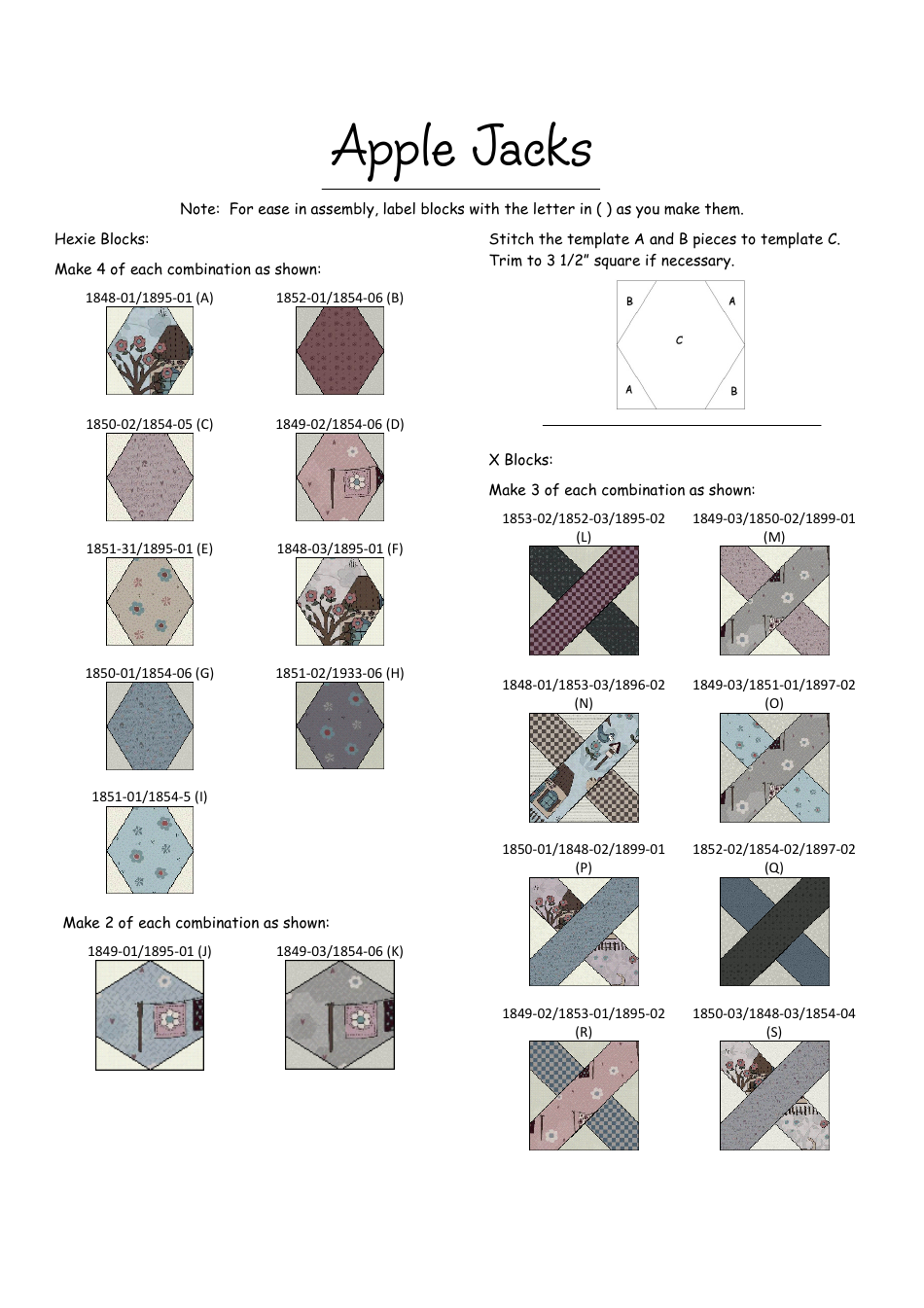 Apple Jacks

Note: For ease in assembly, label blocks with the letter in ( ) as you make them.

Hexie Blocks:

Make 4 of each combination as shown:

1848-01/1895-01 (A)

1852-01/1854-06 (B)

1850-02/1854-05 (C)

1849-02/1854-06 (D)

1851-31/1895-01 (E)

1848-03/1895-01 (F)

1850-01/1854-06 (G)

1851-02/1933-06 (H)

1851-01/1854-5 (I)

Make 2 of each combination as shown:

1849-01/1895-01 (J)

1849-03/1854-06 (K)

Stitch the template A and B pieces to template C. Trim to 3 1/2" square if necessary.

B
A
C
A
B

X Blocks:

Make 3 of each combination as shown:

1853-02/1852-03/1895-02 (L)

1849-03/1850-02/1899-01 (M)

1848-01/1853-03/1896-02 (N)

1849-03/1851-01/1897-02 (O)

1850-01/1848-02/1899-01 (P)

1852-02/1854-02/1897-02 (Q)

1849-02/1853-01/1895-02 (R)

1850-03/1848-03/1854-04 (S)