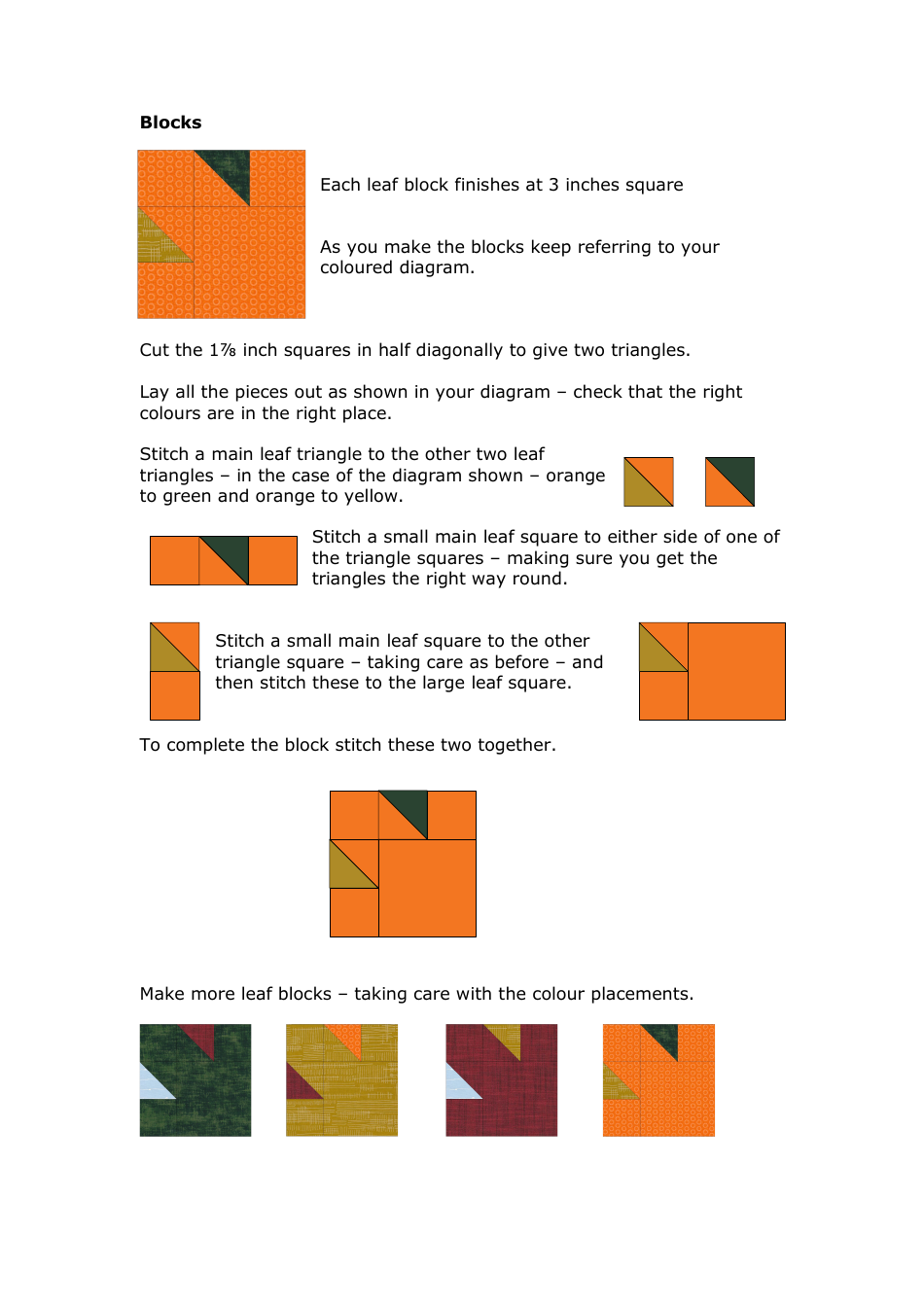 **Blocks**

Each leaf block finishes at 3 inches square

As you make the blocks keep referring to your coloured diagram.

Cut the 1⅞ inch squares in half diagonally to give two triangles.

Lay all the pieces out as shown in your diagram – check that the right colours are in the right place.

Stitch a main leaf triangle to the other two leaf triangles – in the case of the diagram shown – orange to green and orange to yellow.

Stitch a small main leaf square to either side of one of the triangle squares – making sure you get the triangles the right way round.

Stitch a small main leaf square to the other triangle square – taking care as before – and then stitch these to the large leaf square.

To complete the block stitch these two together.

Make more leaf blocks – taking care with the colour placements.