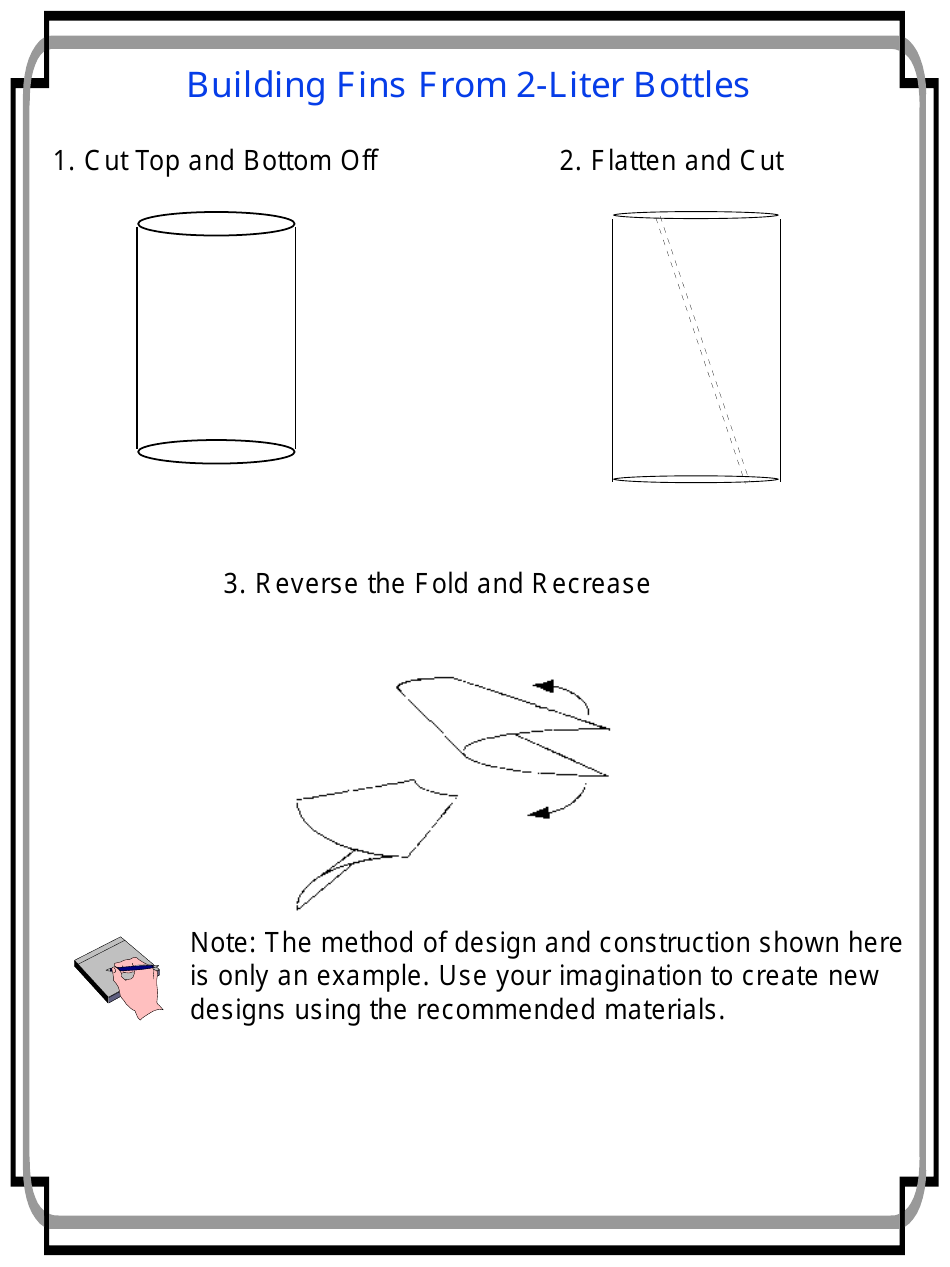 Building Fins From 2-Liter Bottles

1. Cut Top and Bottom Off

2. Flatten and Cut

3. Reverse the Fold and Recrease

Note: The method of design and construction shown here is only an example. Use your imagination to create new designs using the recommended materials.