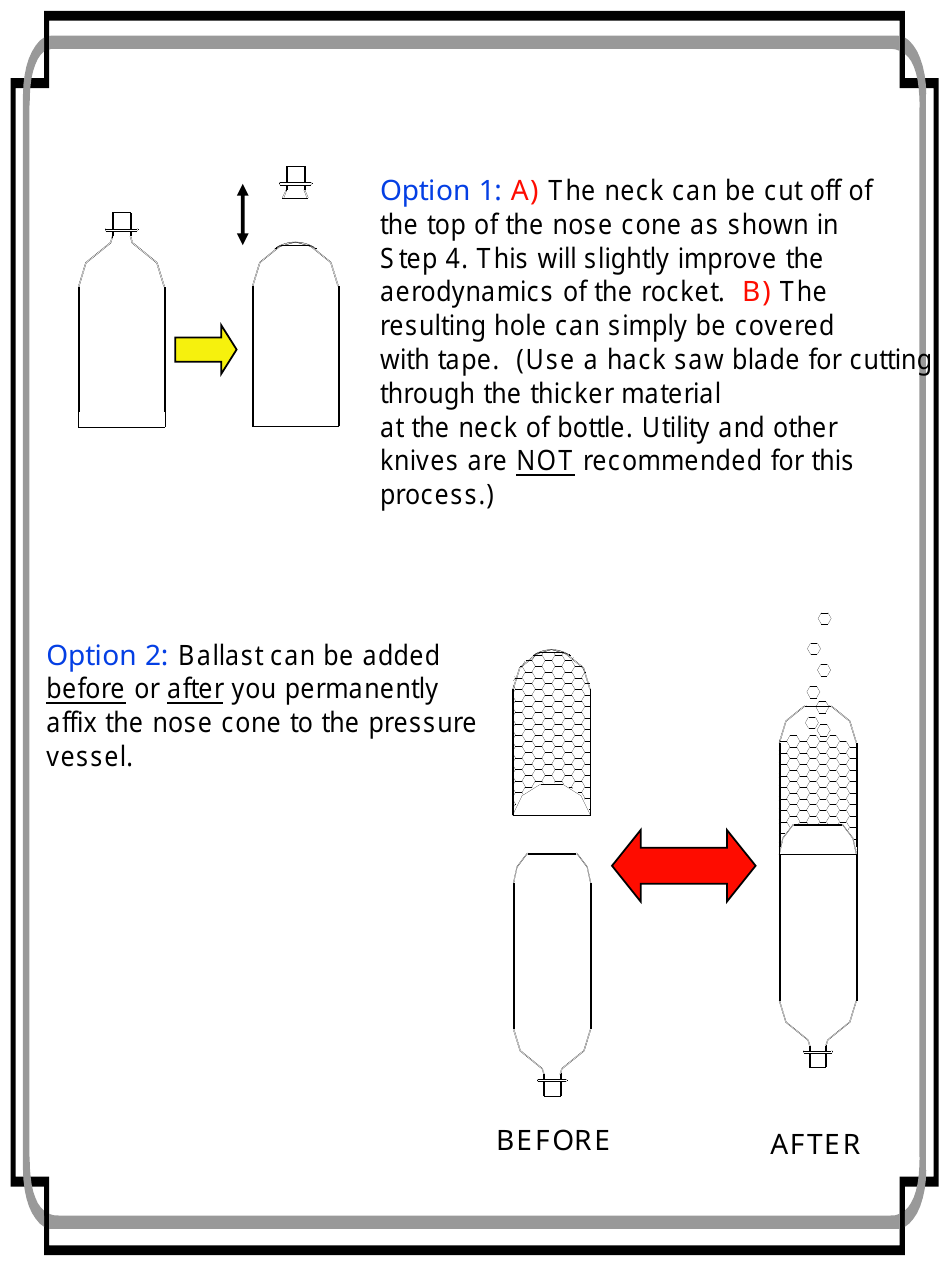 Option 1: A) The neck can be cut off of the top of the nose cone as shown in Step 4. This will slightly improve the aerodynamics of the rocket. B) The resulting hole can simply be covered with tape. (Use a hack saw blade for cutting through the thicker material at the neck of bottle. Utility and other knives are NOT recommended for this process.)

Option 2: Ballast can be added before or after you permanently affix the nose cone to the pressure vessel.

BEFORE

AFTER