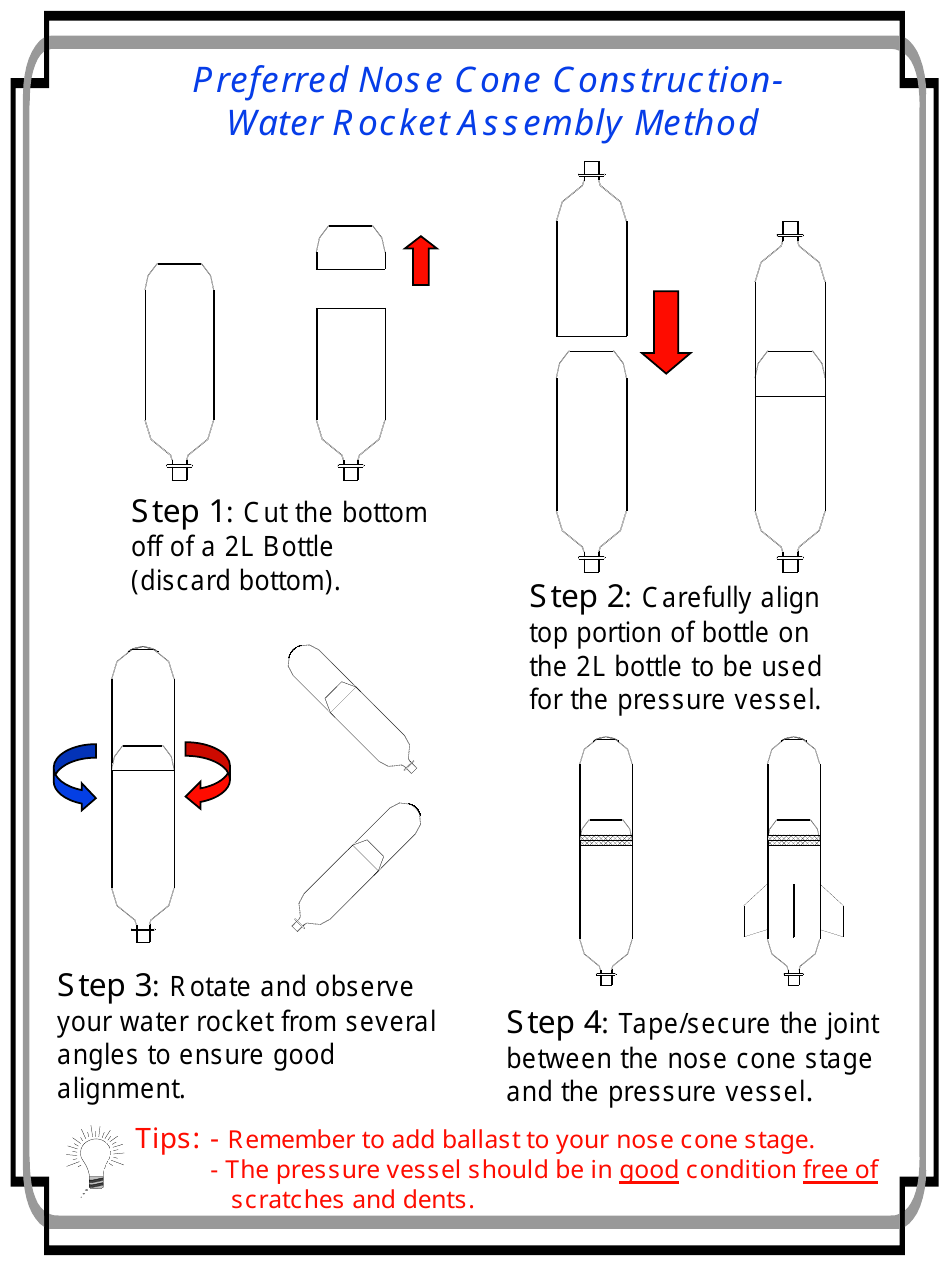 Preferred Nose Cone Construction- Water Rocket Assembly Method

Step 1: Cut the bottom off of a 2L Bottle (discard bottom).

Step 2: Carefully align top portion of bottle on the 2L bottle to be used for the pressure vessel.

Step 3: Rotate and observe your water rocket from several angles to ensure good alignment.

Step 4: Tape/secure the joint between the nose cone stage and the pressure vessel.

Tips: - Remember to add ballast to your nose cone stage.
- The pressure vessel should be in good condition free of scratches and dents.