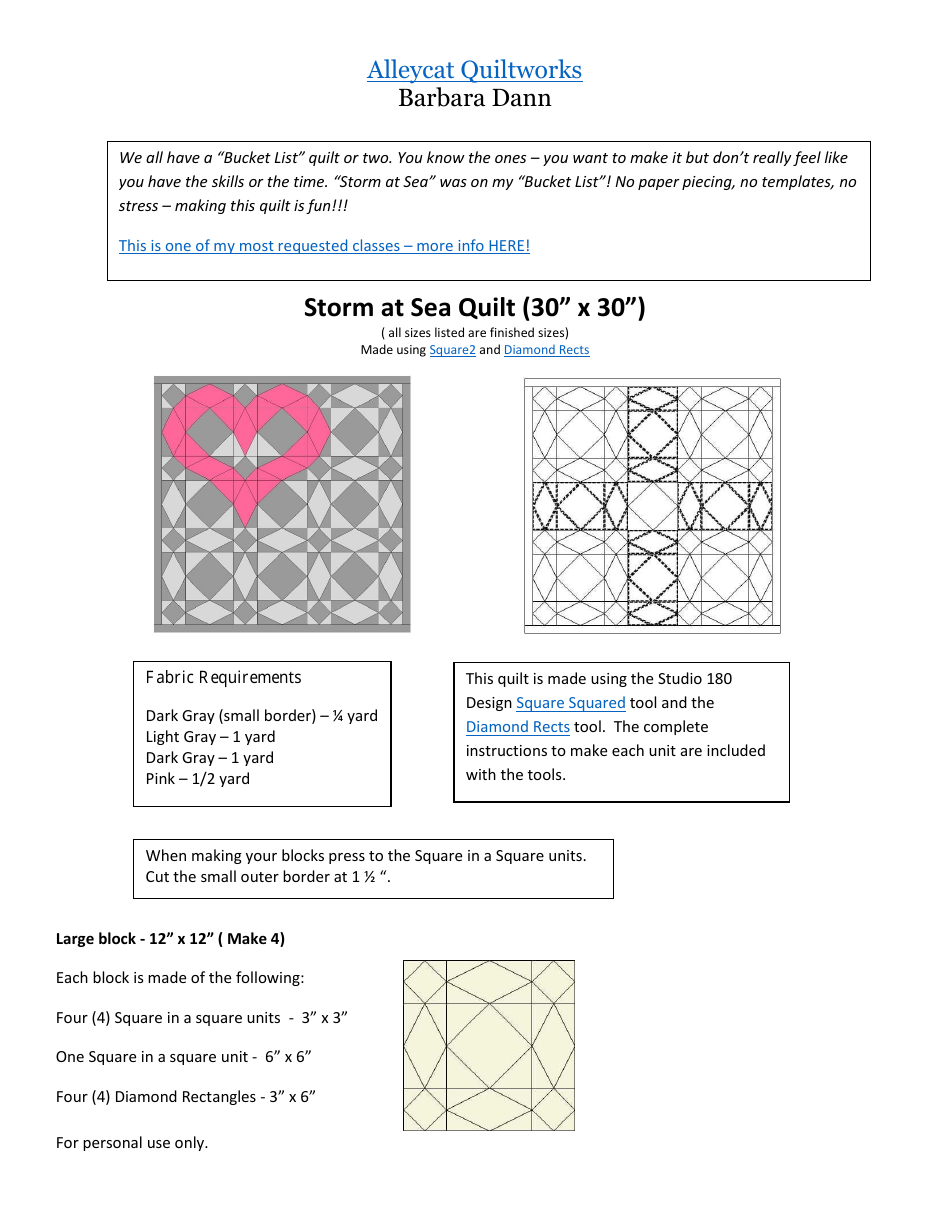 Alleycat Quiltworks
Barbara Dann

We all have a “Bucket List” quilt or two. You know the ones – you want to make it but don’t really feel like you have the skills or the time. “Storm at Sea” was on my “Bucket List”! No paper piecing, no templates, no stress – making this quilt is fun!!!

This is one of my most requested classes – more info HERE!

Storm at Sea Quilt (30” x 30”)
( all sizes listed are finished sizes)
Made using Square2 and Diamond Rects

Fabric Requirements

Dark Gray (small border) – ¼ yard
Light Gray – 1 yard
Dark Gray – 1 yard
Pink – 1/2 yard

This quilt is made using the Studio 180 Design Square Squared tool and the Diamond Rects tool. The complete instructions to make each unit are included with the tools.

When making your blocks press to the Square in a Square units. Cut the small outer border at 1 ½ “.

Large block - 12” x 12” ( Make 4)

Each block is made of the following:

Four (4) Square in a square units - 3” x 3”

One Square in a square unit - 6” x 6”

Four (4) Diamond Rectangles - 3” x 6”

For personal use only.