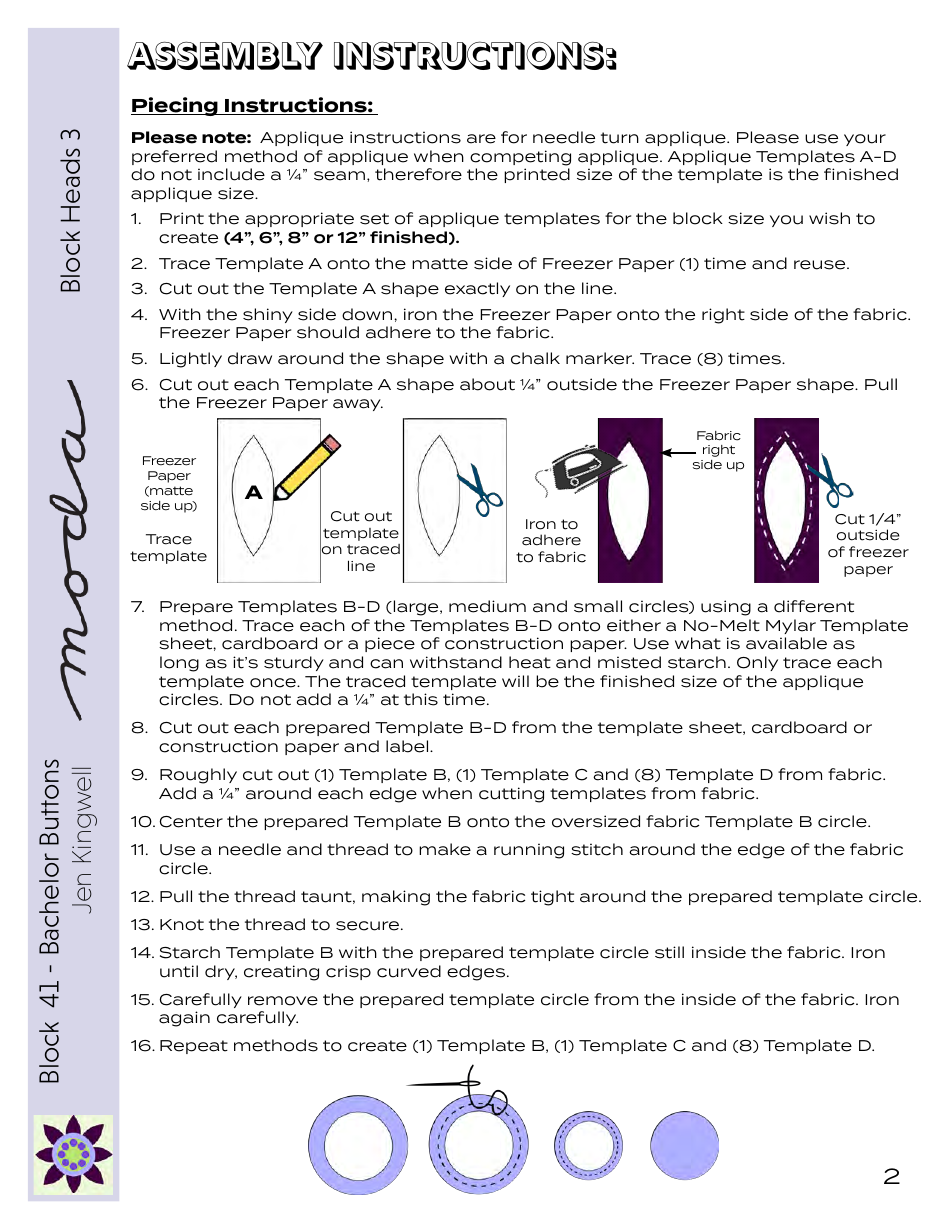 Block Heads 3

moda

Block 41 - Bachelor Buttons
Jen Kingwell

ASSEMBLY INSTRUCTIONS:

Piecing Instructions:

Please note: Applique instructions are for needle turn applique. Please use your preferred method of applique when competing applique. Applique Templates A-D do not include a ¼" seam, therefore the printed size of the template is the finished applique size.

1. Print the appropriate set of applique templates for the block size you wish to create (4", 6", 8" or 12" finished).
2. Trace Template A onto the matte side of Freezer Paper (1) time and reuse.
3. Cut out the Template A shape exactly on the line.
4. With the shiny side down, iron the Freezer Paper onto the right side of the fabric. Freezer Paper should adhere to the fabric.
5. Lightly draw around the shape with a chalk marker. Trace (8) times.
6. Cut out each Template A shape about ¼" outside the Freezer Paper shape. Pull the Freezer Paper away.

Freezer Paper (matte side up)

Trace template

A

Cut out template on traced line

Iron to adhere to fabric

Fabric right side up

Cut 1/4" outside of freezer paper

7. Prepare Templates B-D (large, medium and small circles) using a different method. Trace each of the Templates B-D onto either a No-Melt Mylar Template sheet, cardboard or a piece of construction paper. Use what is available as long as it's sturdy and can withstand heat and misted starch. Only trace each template once. The traced template will be the finished size of the applique circles. Do not add a ¼" at this time.
8. Cut out each prepared Template B-D from the template sheet, cardboard or construction paper and label.
9. Roughly cut out (1) Template B, (1) Template C and (8) Template D from fabric. Add a ¼" around each edge when cutting templates from fabric.
10. Center the prepared Template B onto the oversized fabric Template B circle.
11. Use a needle and thread to make a running stitch around the edge of the fabric circle.
12. Pull the thread taunt, making the fabric tight around the prepared template circle.
13. Knot the thread to secure.
14. Starch Template B with the prepared template circle still inside the fabric. Iron until dry, creating crisp curved edges.
15. Carefully remove the prepared template circle from the inside of the fabric. Iron again carefully.
16. Repeat methods to create (1) Template B, (1) Template C and (8) Template D.

2