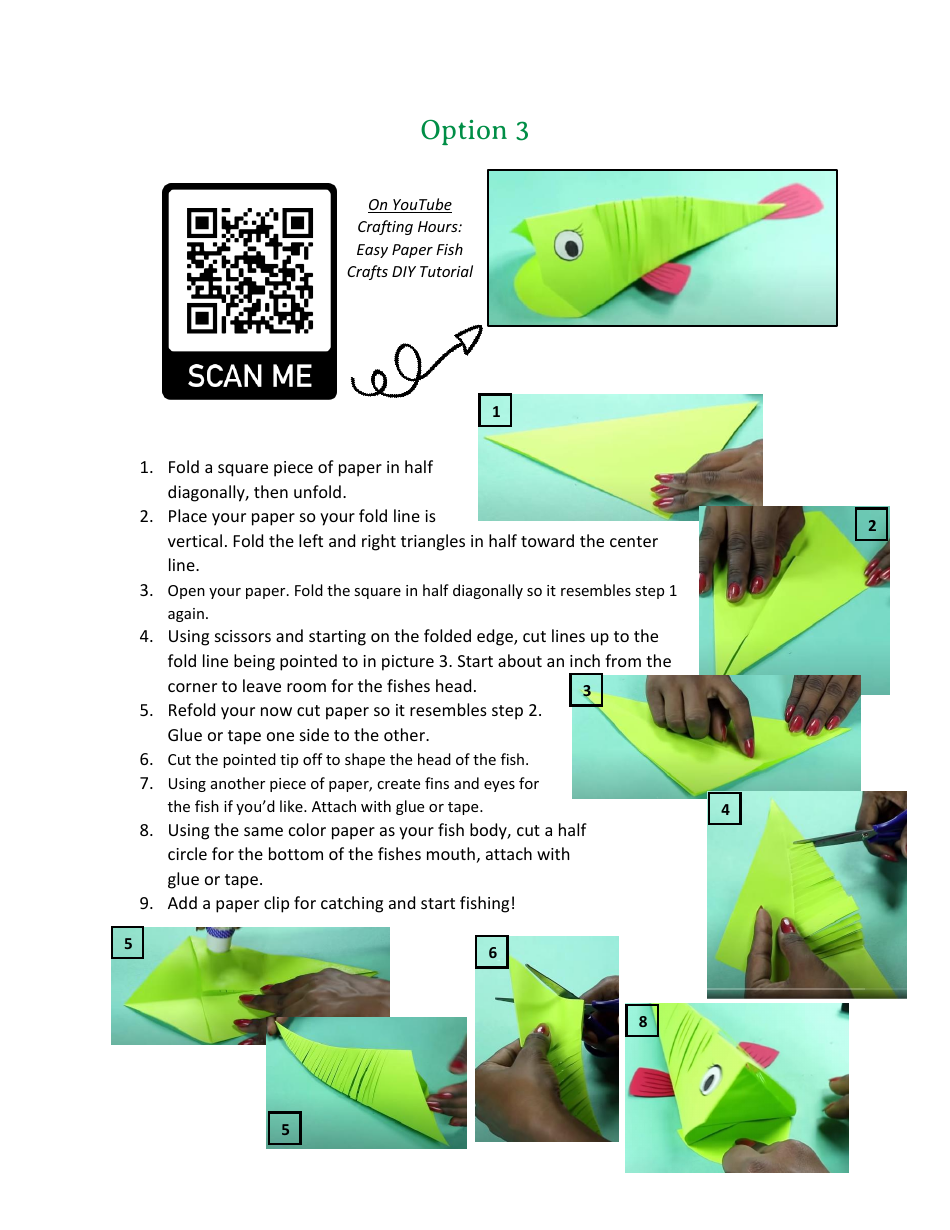 Option 3

SCAN ME

On YouTube
Crafting Hours:
Easy Paper Fish
Crafts DIY Tutorial

1

1. Fold a square piece of paper in half diagonally, then unfold.
2. Place your paper so your fold line is vertical. Fold the left and right triangles in half toward the center line.
3. Open your paper. Fold the square in half diagonally so it resembles step 1 again.
4. Using scissors and starting on the folded edge, cut lines up to the fold line being pointed to in picture 3. Start about an inch from the corner to leave room for the fishes head.
5. Refold your now cut paper so it resembles step 2. Glue or tape one side to the other.
6. Cut the pointed tip off to shape the head of the fish.
7. Using another piece of paper, create fins and eyes for the fish if you'd like. Attach with glue or tape.
8. Using the same color paper as your fish body, cut a half circle for the bottom of the fishes mouth, attach with glue or tape.
9. Add a paper clip for catching and start fishing!

2

3

4

5

5

6

8