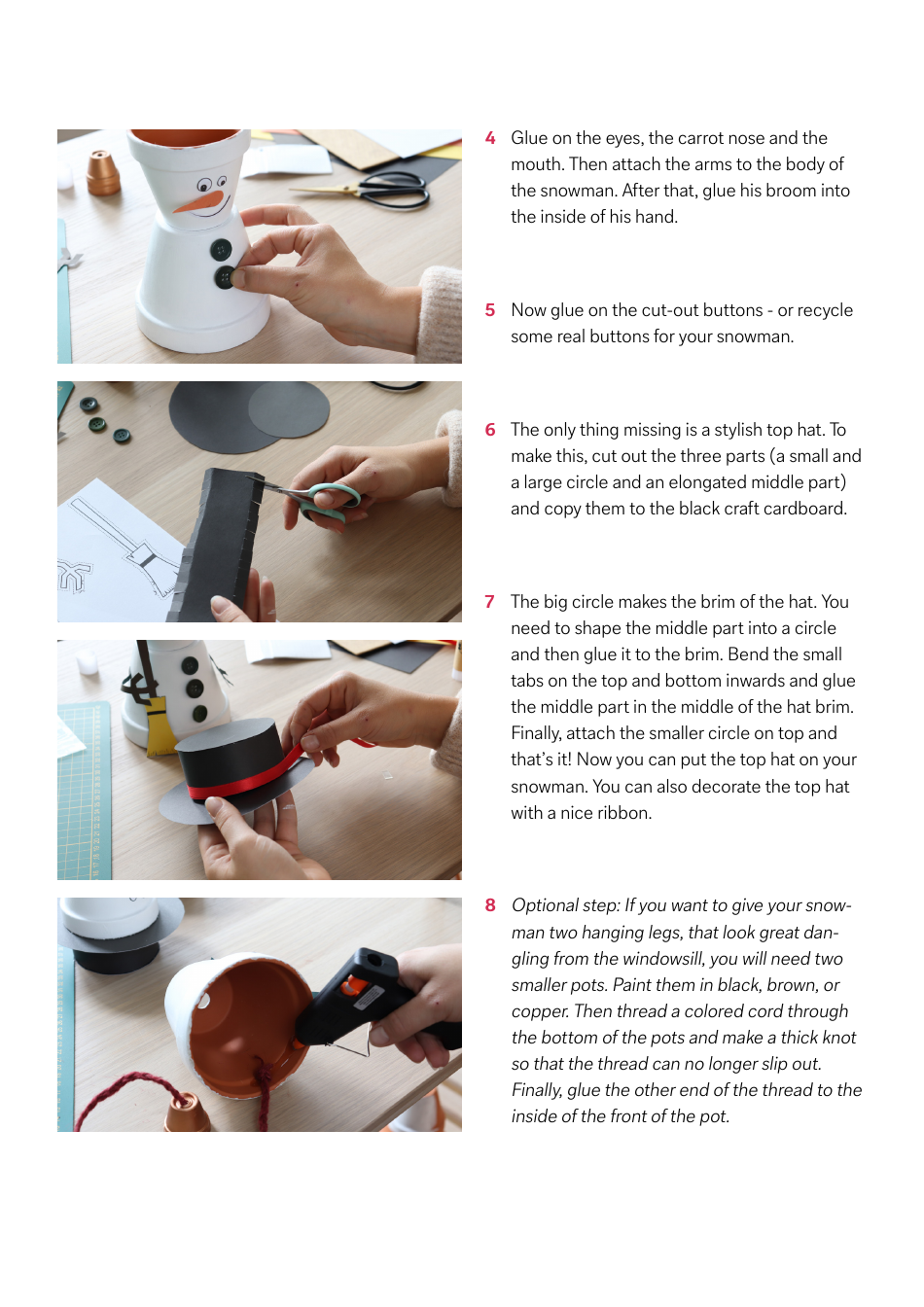 4 Glue on the eyes, the carrot nose and the mouth. Then attach the arms to the body of the snowman. After that, glue his broom into the inside of his hand.

5 Now glue on the cut-out buttons - or recycle some real buttons for your snowman.

6 The only thing missing is a stylish top hat. To make this, cut out the three parts (a small and a large circle and an elongated middle part) and copy them to the black craft cardboard.

7 The big circle makes the brim of the hat. You need to shape the middle part into a circle and then glue it to the brim. Bend the small tabs on the top and bottom inwards and glue the middle part in the middle of the hat brim. Finally, attach the smaller circle on top and that's it! Now you can put the top hat on your snowman. You can also decorate the top hat with a nice ribbon.

8 Optional step: If you want to give your snowman two hanging legs, that look great dangling from the windowsill, you will need two smaller pots. Paint them in black, brown, or copper. Then thread a colored cord through the bottom of the pots and make a thick knot so that the thread can no longer slip out. Finally, glue the other end of the thread to the inside of the front of the pot.