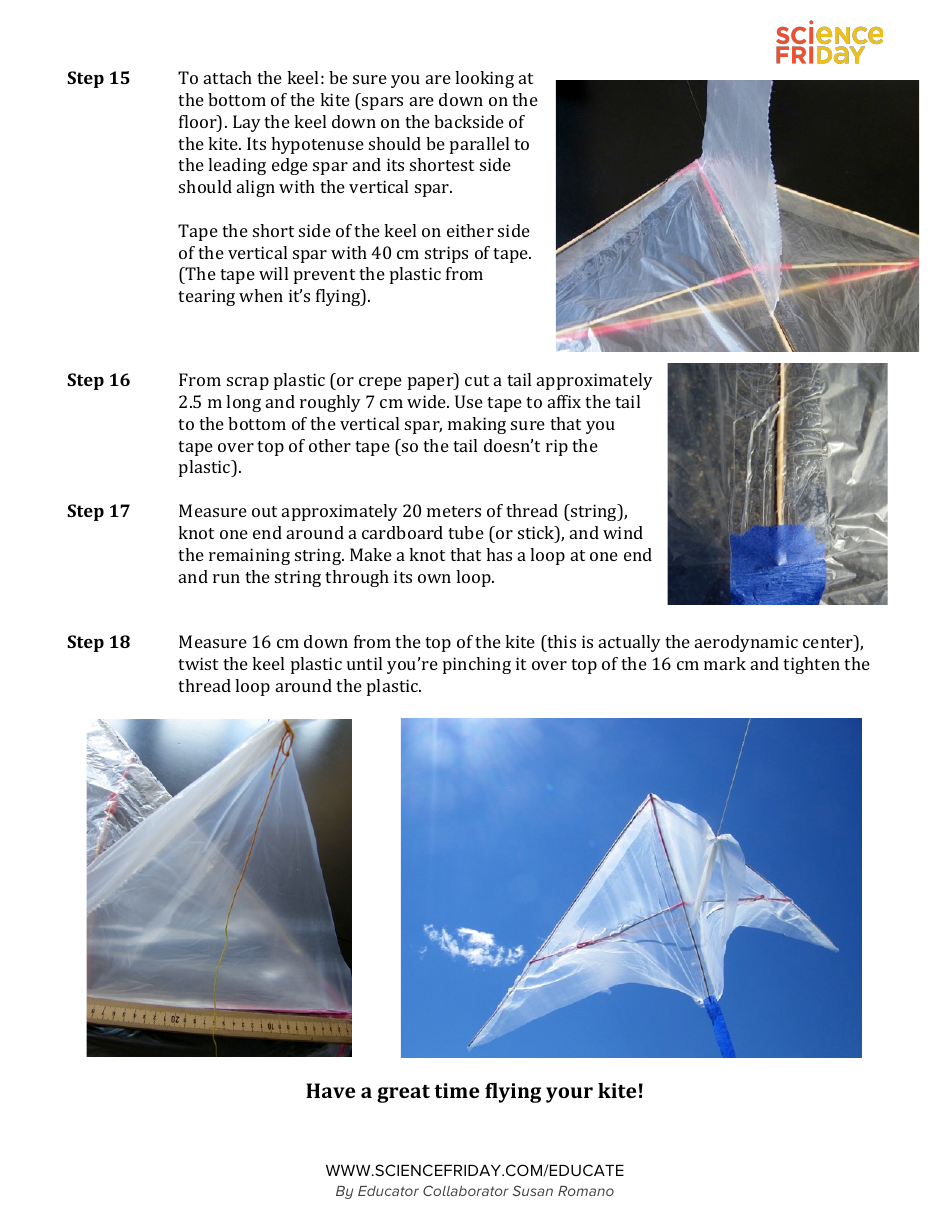 SCIENCE FRIDAY

**Step 15** To attach the keel: be sure you are looking at the bottom of the kite (spars are down on the floor). Lay the keel down on the backside of the kite. Its hypotenuse should be parallel to the leading edge spar and its shortest side should align with the vertical spar.

Tape the short side of the keel on either side of the vertical spar with 40 cm strips of tape. (The tape will prevent the plastic from tearing when it's flying).

**Step 16** From scrap plastic (or crepe paper) cut a tail approximately 2.5 m long and roughly 7 cm wide. Use tape to affix the tail to the bottom of the vertical spar, making sure that you tape over top of other tape (so the tail doesn't rip the plastic).

**Step 17** Measure out approximately 20 meters of thread (string), knot one end around a cardboard tube (or stick), and wind the remaining string. Make a knot that has a loop at one end and run the string through its own loop.

**Step 18** Measure 16 cm down from the top of the kite (this is actually the aerodynamic center), twist the keel plastic until you're pinching it over top of the 16 cm mark and tighten the thread loop around the plastic.

20 10

**Have a great time flying your kite!**

WWW.SCIENCEFRIDAY.COM/EDUCATE
By Educator Collaborator Susan Romano