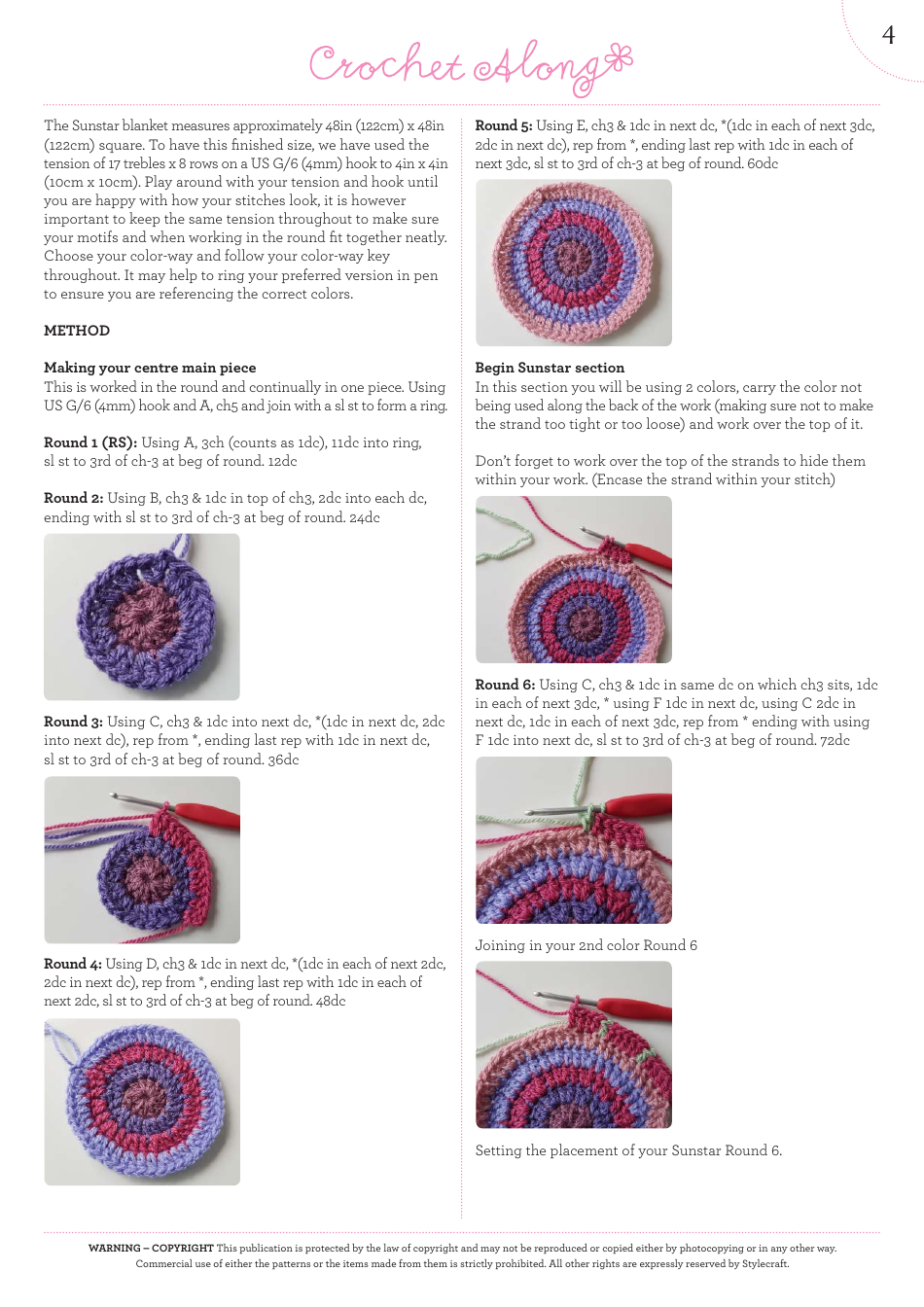 4

Crochet Along

The Sunstar blanket measures approximately 48in (122cm) x 48in (122cm) square. To have this finished size, we have used the tension of 17 trebles x 8 rows on a US G/6 (4mm) hook to 4in x 4in (10cm x 10cm). Play around with your tension and hook until you are happy with how your stitches look, it is however important to keep the same tension throughout to make sure your motifs and when working in the round fit together neatly. Choose your color-way and follow your color-way key throughout. It may help to ring your preferred version in pen to ensure you are referencing the correct colors.

METHOD

Making your centre main piece
This is worked in the round and continually in one piece. Using US G/6 (4mm) hook and A, ch5 and join with a sl st to form a ring.

Round 1 (RS): Using A, 3ch (counts as 1dc), 11dc into ring, sl st to 3rd of ch-3 at beg of round. 12dc

Round 2: Using B, ch3 & 1dc in top of ch3, 2dc into each dc, ending with sl st to 3rd of ch-3 at beg of round. 24dc

Round 3: Using C, ch3 & 1dc into next dc, *(1dc in next dc, 2dc into next dc), rep from *, ending last rep with 1dc in next dc, sl st to 3rd of ch-3 at beg of round. 36dc

Round 4: Using D, ch3 & 1dc in next dc, *(1dc in each of next 2dc, 2dc in next dc), rep from *, ending last rep with 1dc in each of next 2dc, sl st to 3rd of ch-3 at beg of round. 48dc

Round 5: Using E, ch3 & 1dc in next dc, *(1dc in each of next 3dc, 2dc in next dc), rep from *, ending last rep with 1dc in each of next 3dc, sl st to 3rd of ch-3 at beg of round. 60dc

Begin Sunstar section
In this section you will be using 2 colors, carry the color not being used along the back of the work (making sure not to make the strand too tight or too loose) and work over the top of it.

Don't forget to work over the top of the strands to hide them within your work. (Encase the strand within your stitch)

Round 6: Using C, ch3 & 1dc in same dc on which ch3 sits, 1dc in each of next 3dc, * using F 1dc in next dc, using C 2dc in next dc, 1dc in each of next 3dc, rep from * ending with using F 1dc into next dc, sl st to 3rd of ch-3 at beg of round. 72dc

Joining in your 2nd color Round 6

Setting the placement of your Sunstar Round 6.

WARNING – COPYRIGHT This publication is protected by the law of copyright and may not be reproduced or copied either by photocopying or in any other way. Commercial use of either the patterns or the items made from them is strictly prohibited. All other rights are expressly reserved by Stylecraft.