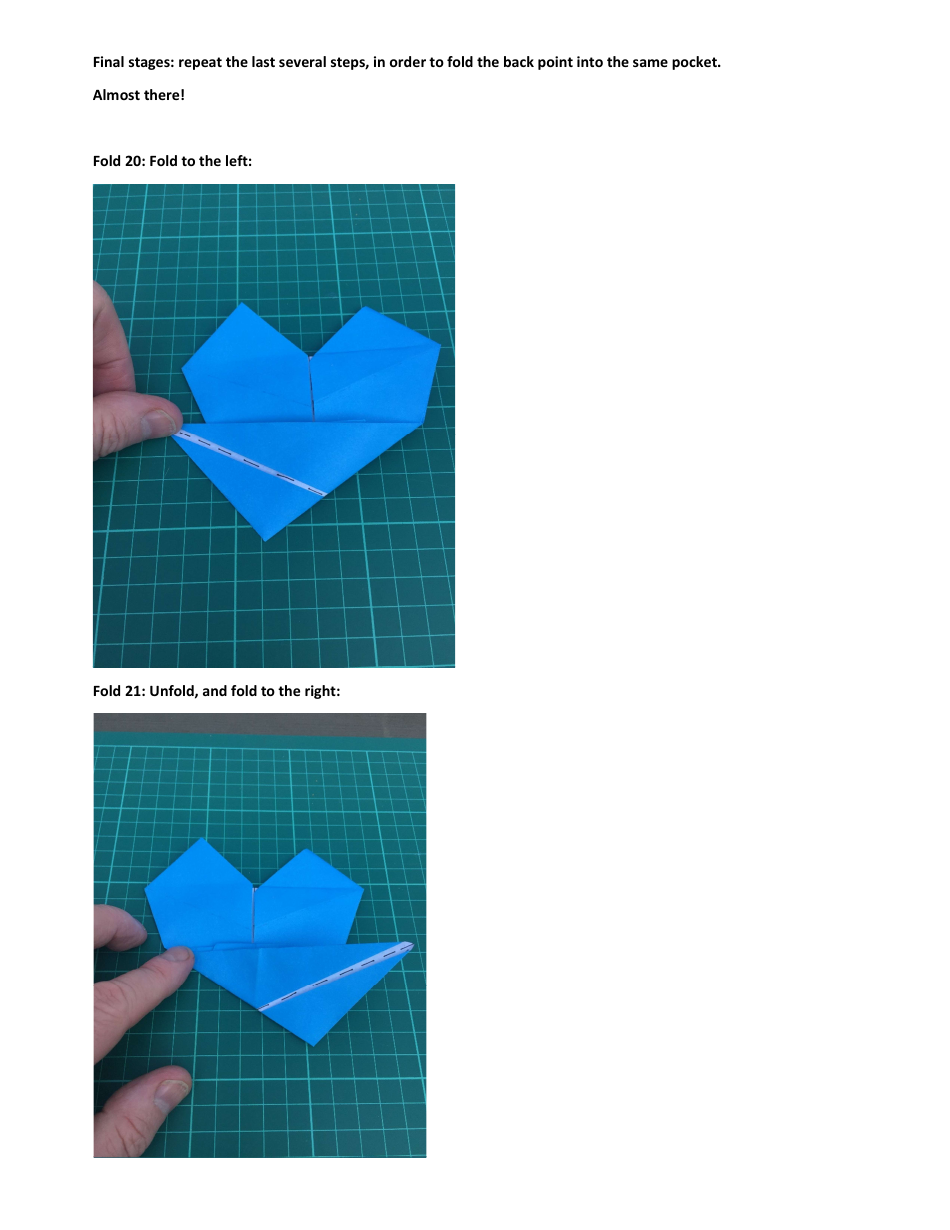 Final stages: repeat the last several steps, in order to fold the back point into the same pocket.

Almost there!

Fold 20: Fold to the left:

Fold 21: Unfold, and fold to the right: