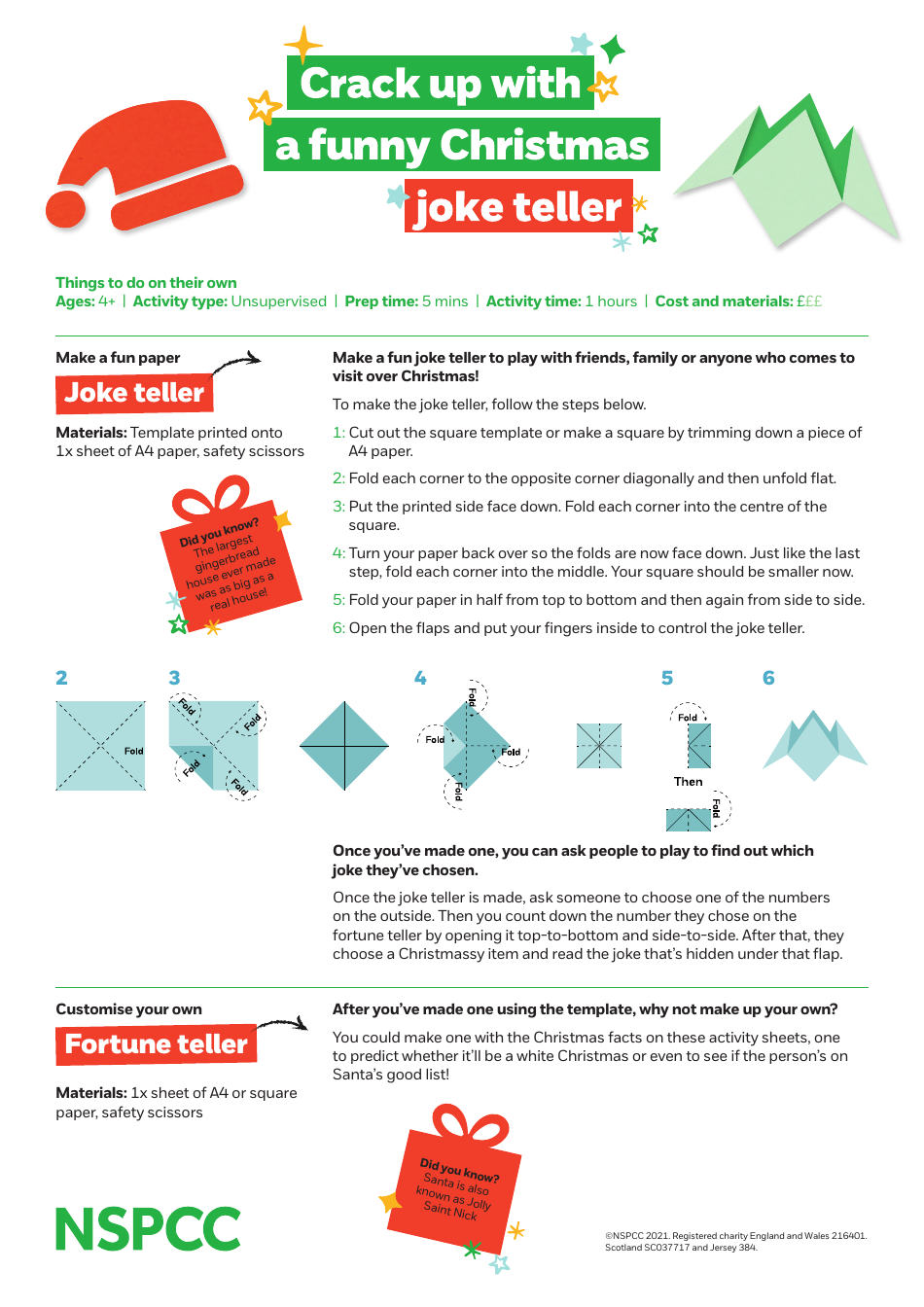 Crack up with a funny Christmas joke teller

Things to do on their own
Ages: 4+ | Activity type: Unsupervised | Prep time: 5 mins | Activity time: 1 hours | Cost and materials: £££

Make a fun paper
Joke teller

Materials: Template printed onto 1x sheet of A4 paper, safety scissors

Did you know? The largest gingerbread house ever made was as big as a real house!

Make a fun joke teller to play with friends, family or anyone who comes to visit over Christmas!

To make the joke teller, follow the steps below.

1: Cut out the square template or make a square by trimming down a piece of A4 paper.

2: Fold each corner to the opposite corner diagonally and then unfold flat.

3: Put the printed side face down. Fold each corner into the centre of the square.

4: Turn your paper back over so the folds are now face down. Just like the last step, fold each corner into the middle. Your square should be smaller now.

5: Fold your paper in half from top to bottom and then again from side to side.

6: Open the flaps and put your fingers inside to control the joke teller.

2 Fold
3 Fold Fold Fold Fold
4 Fold Fold Fold Fold
5 Fold Then Fold
6

Once you've made one, you can ask people to play to find out which joke they've chosen.

Once the joke teller is made, ask someone to choose one of the numbers on the outside. Then you count down the number they chose on the fortune teller by opening it top-to-bottom and side-to-side. After that, they choose a Christmassy item and read the joke that's hidden under that flap.

Customise your own
Fortune teller

Materials: 1x sheet of A4 or square paper, safety scissors

After you've made one using the template, why not make up your own?

You could make one with the Christmas facts on these activity sheets, one to predict whether it'll be a white Christmas or even to see if the person's on Santa's good list!

Did you know? Santa is also known as Jolly Saint Nick

NSPCC

©NSPCC 2021. Registered charity England and Wales 216401. Scotland SC037717 and Jersey 384.