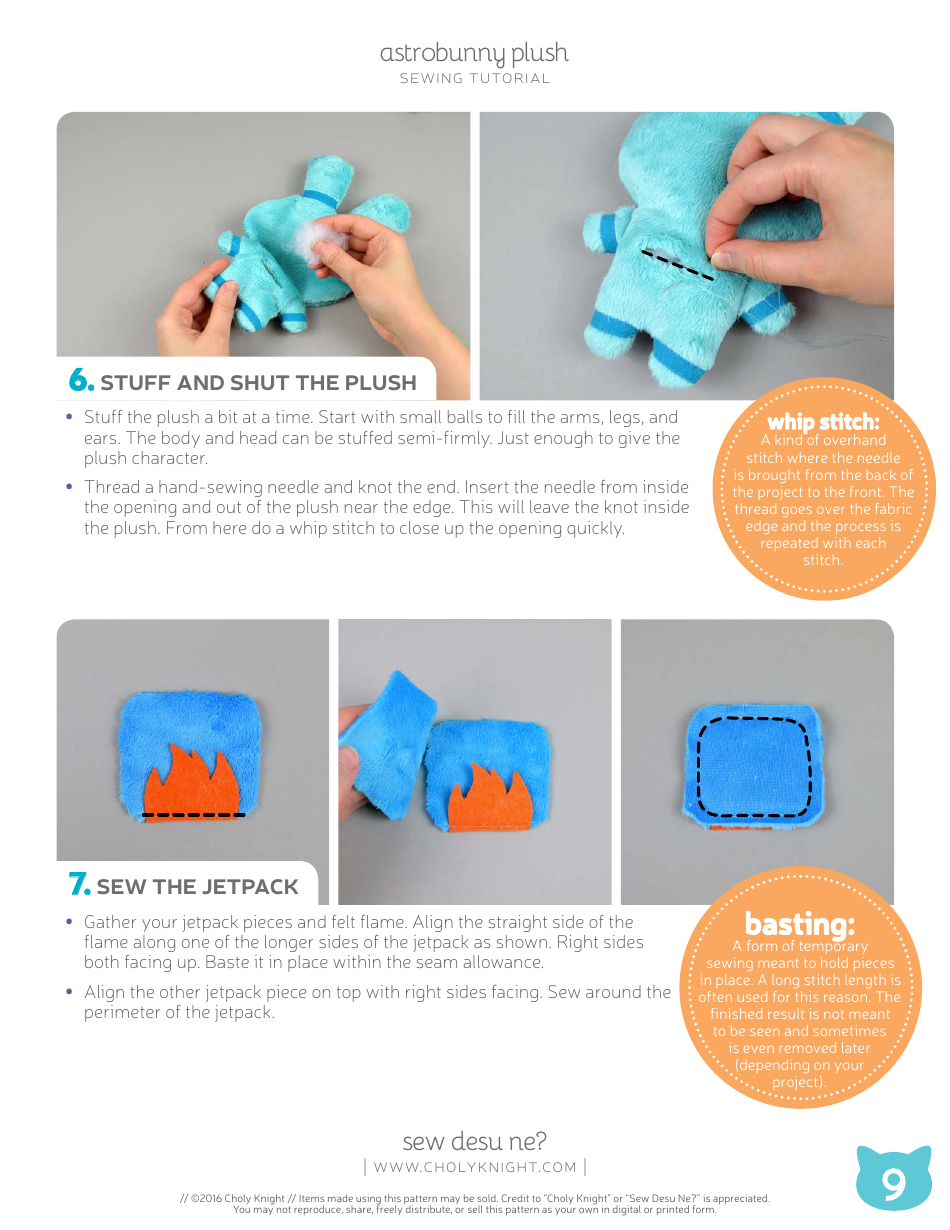 astrobunny plush
SEWING TUTORIAL

6. STUFF AND SHUT THE PLUSH

• Stuff the plush a bit at a time. Start with small balls to fill the arms, legs, and ears. The body and head can be stuffed semi-firmly. Just enough to give the plush character.

• Thread a hand-sewing needle and knot the end. Insert the needle from inside the opening and out of the plush near the edge. This will leave the knot inside the plush. From here do a whip stitch to close up the opening quickly.

whip stitch:
A kind of overhand stitch where the needle is brought from the back of the project to the front. The thread goes over the fabric edge and the process is repeated with each stitch.

7. SEW THE JETPACK

• Gather your jetpack pieces and felt flame. Align the straight side of the flame along one of the longer sides of the jetpack as shown. Right sides both facing up. Baste it in place within the seam allowance.

• Align the other jetpack piece on top with right sides facing. Sew around the perimeter of the jetpack.

basting:
A form of temporary sewing meant to hold pieces in place. A long stitch length is often used for this reason. The finished result is not meant to be seen and sometimes is even removed later (depending on your project).

sew desu ne?
| WWW.CHOLYKNIGHT.COM |

9

// ©2016 Choly Knight // Items made using this pattern may be sold. Credit to "Choly Knight" or "Sew Desu Ne?" is appreciated. You may not reproduce, share, freely distribute, or sell this pattern as your own in digital or printed form.